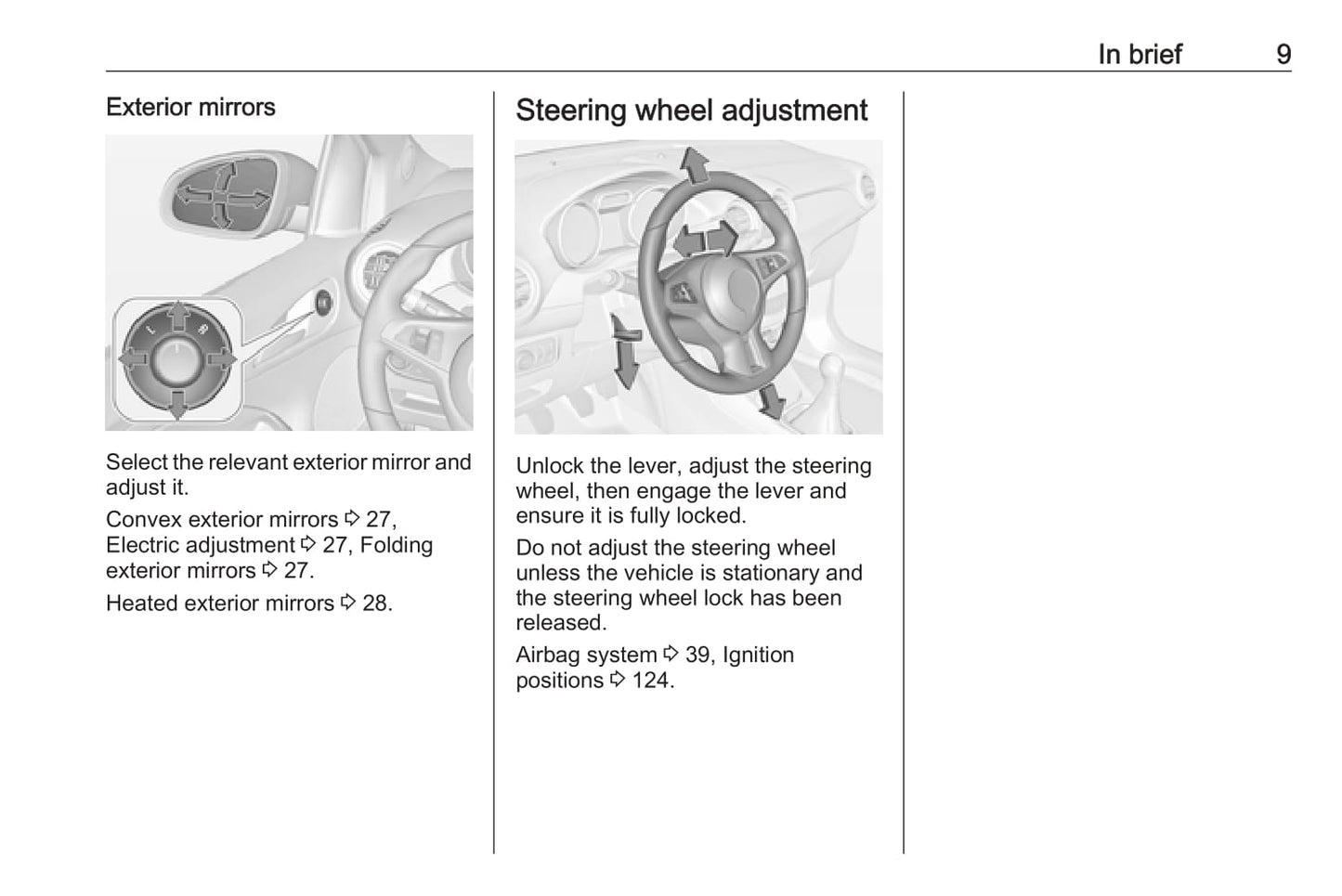 In brief 9

Exterior mirrors

L R

Select the relevant exterior mirror and adjust it.

Convex exterior mirrors ⇨ 27, Electric adjustment ⇨ 27, Folding exterior mirrors ⇨ 27.

Heated exterior mirrors ⇨ 28.

Steering wheel adjustment

Unlock the lever, adjust the steering wheel, then engage the lever and ensure it is fully locked.

Do not adjust the steering wheel unless the vehicle is stationary and the steering wheel lock has been released.

Airbag system ⇨ 39, Ignition positions ⇨ 124.