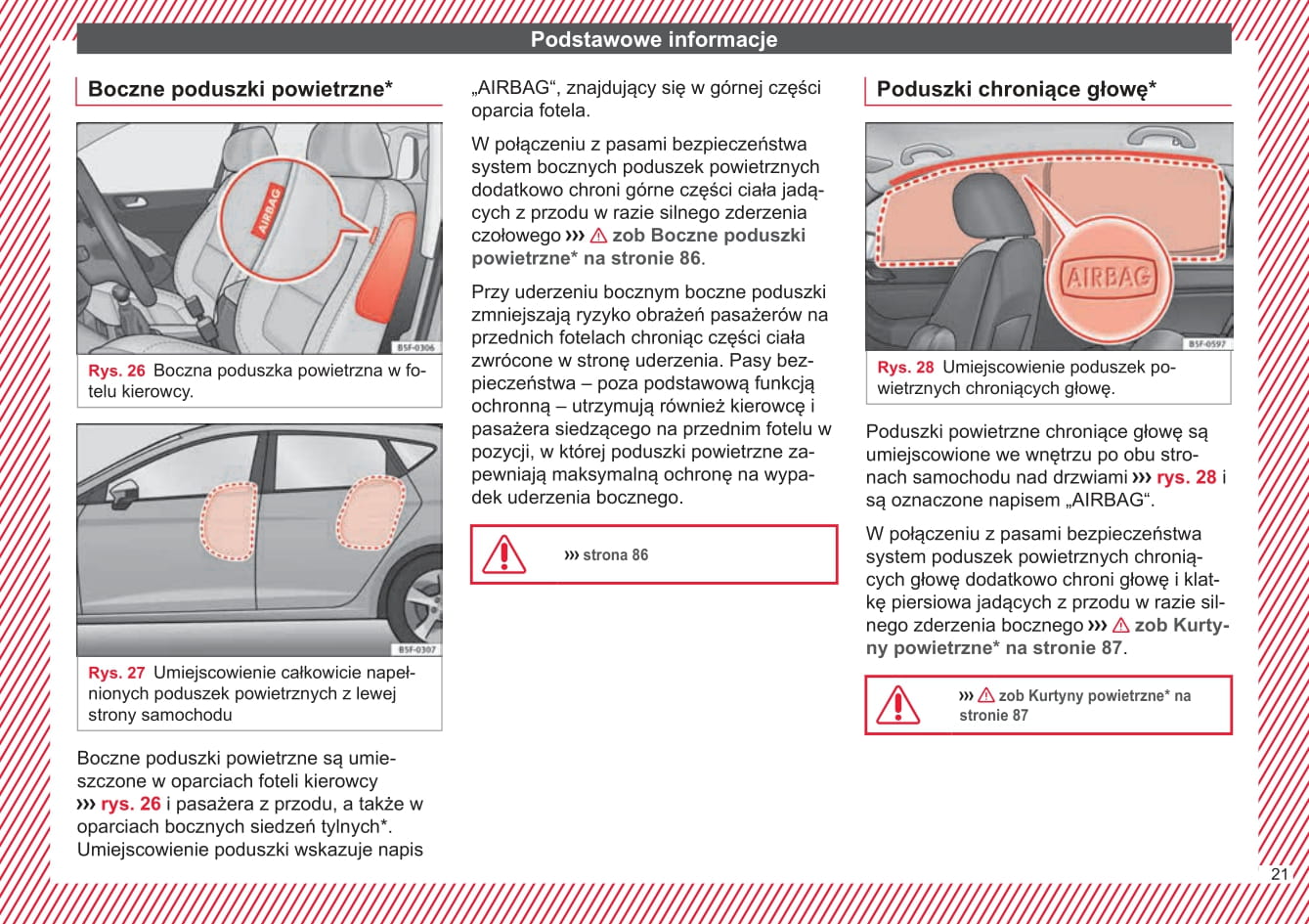 Podstawowe informacje

Boczne poduszki powietrzne*

AIRBAG

B5F-0306

Rys. 26 Boczna poduszka powietrzna w fotelu kierowcy.

B5F-0307

Rys. 27 Umiejscowienie całkowicie napełnionych poduszek powietrznych z lewej strony samochodu

Boczne poduszki powietrzne są umieszczone w oparciach foteli kierowcy ››› rys. 26 i pasażera z przodu, a także w oparciach bocznych siedzeń tylnych*. Umiejscowienie poduszki wskazuje napis „AIRBAG“, znajdujący się w górnej części oparcia fotela.

W połączeniu z pasami bezpieczeństwa system bocznych poduszek powietrznych dodatkowo chroni górne części ciała jadących z przodu w razie silnego zderzenia czołowego ››› ⚠ zob Boczne poduszki powietrzne* na stronie 86.

Przy uderzeniu bocznym boczne poduszki zmniejszają ryzyko obrażeń pasażerów na przednich fotelach chroniąc części ciała zwrócone w stronę uderzenia. Pasy bezpieczeństwa – poza podstawową funkcją ochronną – utrzymują również kierowcę i pasażera siedzącego na przednim fotelu w pozycji, w której poduszki powietrzne zapewniają maksymalną ochronę na wypadek uderzenia bocznego.

››› strona 86

Poduszki chroniące głowę*

AIRBAG

B5F-0597

Rys. 28 Umiejscowienie poduszek powietrznych chroniących głowę.

Poduszki powietrzne chroniące głowę są umiejscowione we wnętrzu po obu stronach samochodu nad drzwiami ››› rys. 28 i są oznaczone napisem „AIRBAG“.

W połączeniu z pasami bezpieczeństwa system poduszek powietrznych chroniących głowę dodatkowo chroni głowę i klatkę piersiowa jadących z przodu w razie silnego zderzenia bocznego ››› ⚠ zob Kurtyny powietrzne* na stronie 87.

››› ⚠ zob Kurtyny powietrzne* na stronie 87

21