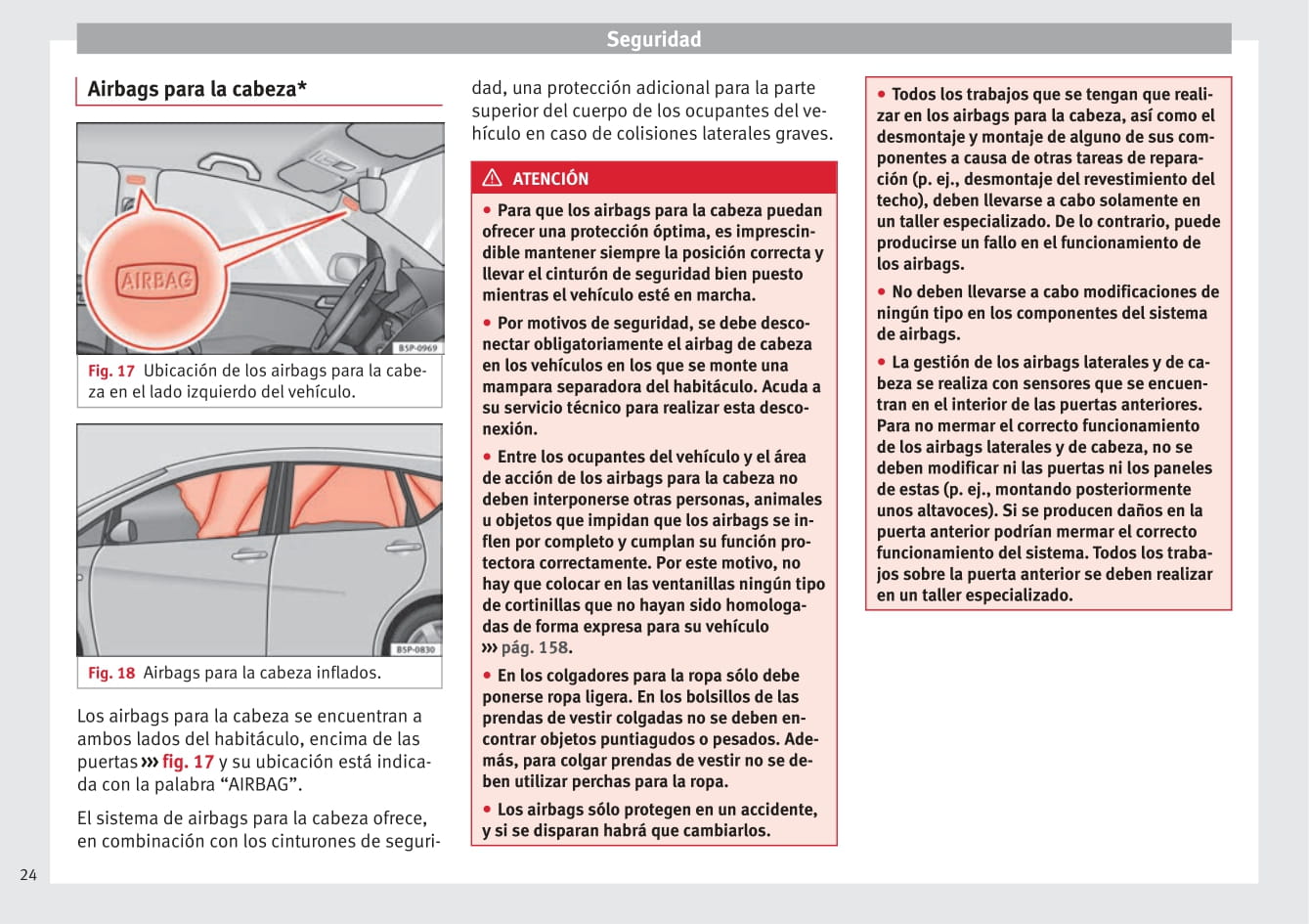 Seguridad

Airbags para la cabeza*

AIRBAG

B5P-0969

Fig. 17 Ubicación de los airbags para la cabeza en el lado izquierdo del vehículo.

B5P-0830

Fig. 18 Airbags para la cabeza inflados.

Los airbags para la cabeza se encuentran a ambos lados del habitáculo, encima de las puertas ››› fig. 17 y su ubicación está indicada con la palabra “AIRBAG”.

El sistema de airbags para la cabeza ofrece, en combinación con los cinturones de seguridad, una protección adicional para la parte superior del cuerpo de los ocupantes del vehículo en caso de colisiones laterales graves.

ATENCIÓN

● Para que los airbags para la cabeza puedan ofrecer una protección óptima, es imprescindible mantener siempre la posición correcta y llevar el cinturón de seguridad bien puesto mientras el vehículo esté en marcha.

● Por motivos de seguridad, se debe desconectar obligatoriamente el airbag de cabeza en los vehículos en los que se monte una mampara separadora del habitáculo. Acuda a su servicio técnico para realizar esta desconexión.

● Entre los ocupantes del vehículo y el área de acción de los airbags para la cabeza no deben interponerse otras personas, animales u objetos que impidan que los airbags se inflen por completo y cumplan su función protectora correctamente. Por este motivo, no hay que colocar en las ventanillas ningún tipo de cortinillas que no hayan sido homologadas de forma expresa para su vehículo ››› pág. 158.

● En los colgadores para la ropa sólo debe ponerse ropa ligera. En los bolsillos de las prendas de vestir colgadas no se deben encontrar objetos puntiagudos o pesados. Además, para colgar prendas de vestir no se deben utilizar perchas para la ropa.

● Los airbags sólo protegen en un accidente, y si se disparan habrá que cambiarlos.

● Todos los trabajos que se tengan que realizar en los airbags para la cabeza, así como el desmontaje y montaje de alguno de sus componentes a causa de otras tareas de reparación (p. ej., desmontaje del revestimiento del techo), deben llevarse a cabo solamente en un taller especializado. De lo contrario, puede producirse un fallo en el funcionamiento de los airbags.

● No deben llevarse a cabo modificaciones de ningún tipo en los componentes del sistema de airbags.

● La gestión de los airbags laterales y de cabeza se realiza con sensores que se encuentran en el interior de las puertas anteriores. Para no mermar el correcto funcionamiento de los airbags laterales y de cabeza, no se deben modificar ni las puertas ni los paneles de estas (p. ej., montando posteriormente unos altavoces). Si se producen daños en la puerta anterior podrían mermar el correcto funcionamiento del sistema. Todos los trabajos sobre la puerta anterior se deben realizar en un taller especializado.

24