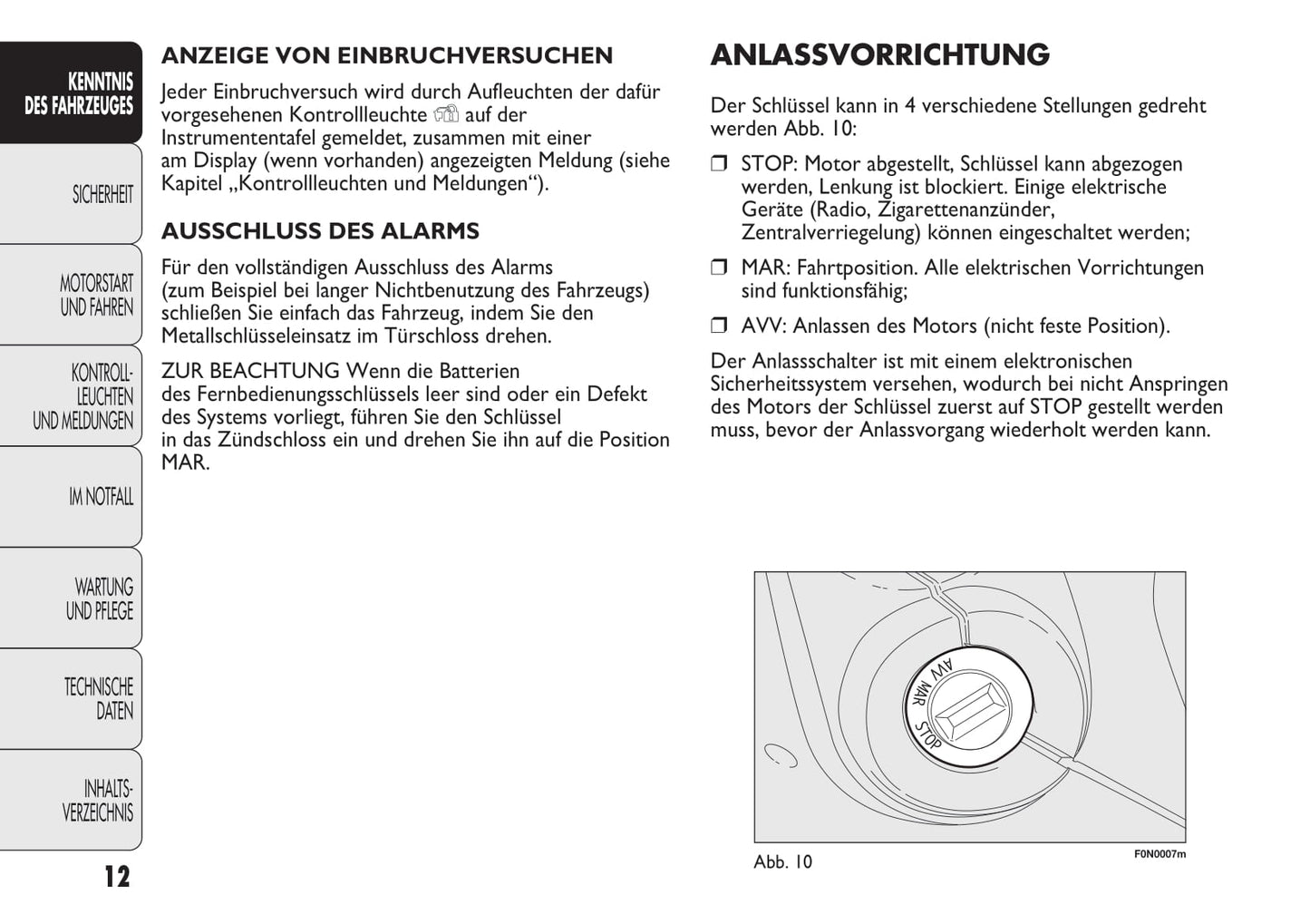 KENNTNIS DES FAHRZEUGES

SICHERHEIT

MOTORSTART UND FAHREN

KONTROLL-LEUCHTEN UND MELDUNGEN

IM NOTFALL

WARTUNG UND PFLEGE

TECHNISCHE DATEN

INHALTS-VERZEICHNIS

12

ANZEIGE VON EINBRUCHVERSUCHEN

Jeder Einbruchversuch wird durch Aufleuchten der dafür vorgesehenen Kontrollleuchte auf der Instrumententafel gemeldet, zusammen mit einer am Display (wenn vorhanden) angezeigten Meldung (siehe Kapitel „Kontrollleuchten und Meldungen“).

AUSSCHLUSS DES ALARMS

Für den vollständigen Ausschluss des Alarms (zum Beispiel bei langer Nichtbenutzung des Fahrzeugs) schließen Sie einfach das Fahrzeug, indem Sie den Metallschlüsseleinsatz im Türschloss drehen.

ZUR BEACHTUNG Wenn die Batterien des Fernbedienungsschlüssels leer sind oder ein Defekt des Systems vorliegt, führen Sie den Schlüssel in das Zündschloss ein und drehen Sie ihn auf die Position MAR.

ANLASSVORRICHTUNG

Der Schlüssel kann in 4 verschiedene Stellungen gedreht werden Abb. 10:

❒ STOP: Motor abgestellt, Schlüssel kann abgezogen werden, Lenkung ist blockiert. Einige elektrische Geräte (Radio, Zigarettenanzünder, Zentralverriegelung) können eingeschaltet werden;

❒ MAR: Fahrtposition. Alle elektrischen Vorrichtungen sind funktionsfähig;

❒ AVV: Anlassen des Motors (nicht feste Position).

Der Anlassschalter ist mit einem elektronischen Sicherheitssystem versehen, wodurch bei nicht Anspringen des Motors der Schlüssel zuerst auf STOP gestellt werden muss, bevor der Anlassvorgang wiederholt werden kann.

AVV MAR STOP

Abb. 10

F0N0007m