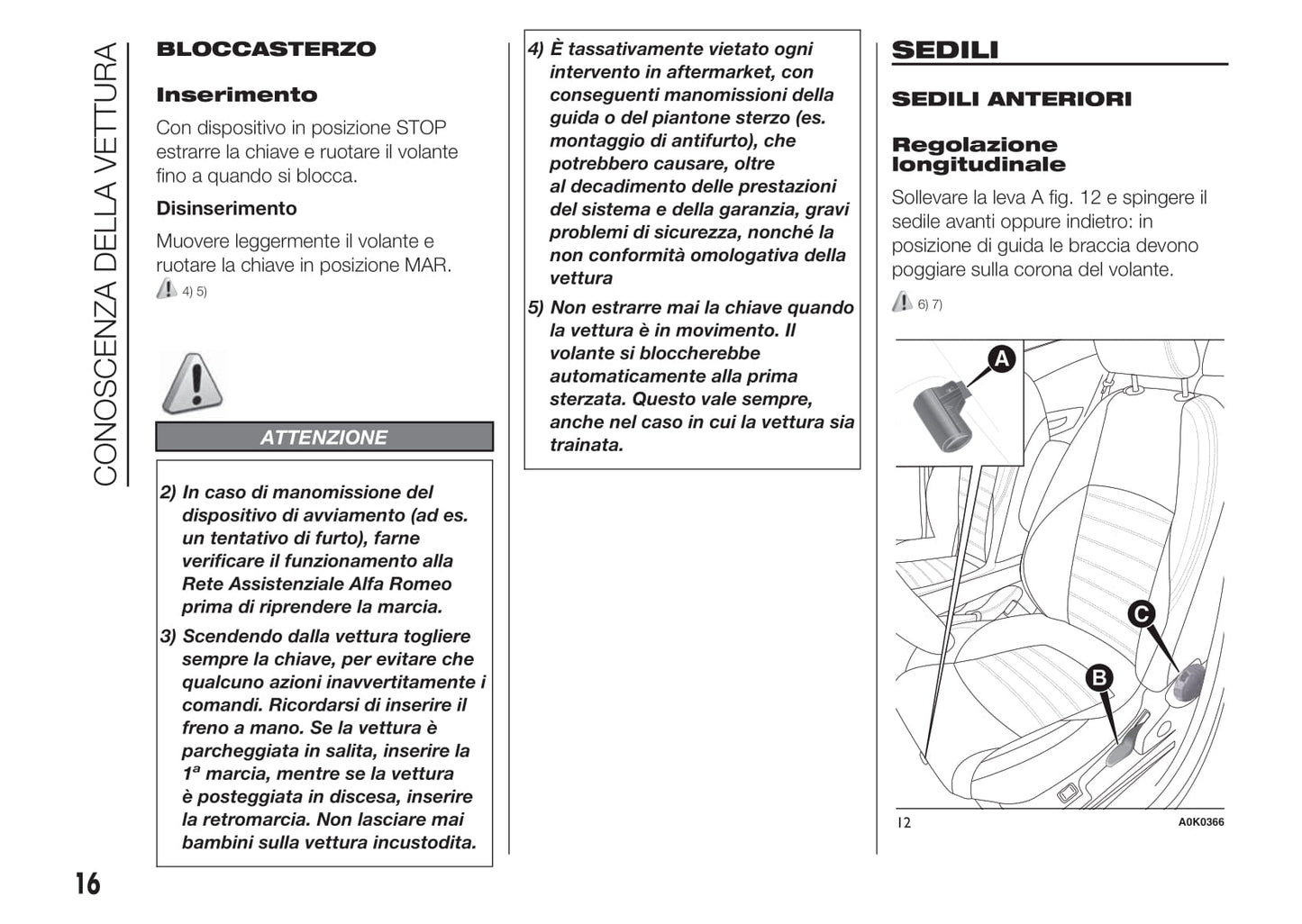 CONOSCENZA DELLA VETTURA

BLOCCASTERZO

Inserimento

Con dispositivo in posizione STOP estrarre la chiave e ruotare il volante fino a quando si blocca.

Disinserimento

Muovere leggermente il volante e ruotare la chiave in posizione MAR.

4) 5)

ATTENZIONE

2) In caso di manomissione del dispositivo di avviamento (ad es. un tentativo di furto), farne verificare il funzionamento alla Rete Assistenziale Alfa Romeo prima di riprendere la marcia.

3) Scendendo dalla vettura togliere sempre la chiave, per evitare che qualcuno azioni inavvertitamente i comandi. Ricordarsi di inserire il freno a mano. Se la vettura è parcheggiata in salita, inserire la 1ª marcia, mentre se la vettura è posteggiata in discesa, inserire la retromarcia. Non lasciare mai bambini sulla vettura incustodita.

4) È tassativamente vietato ogni intervento in aftermarket, con conseguenti manomissioni della guida o del piantone sterzo (es. montaggio di antifurto), che potrebbero causare, oltre al decadimento delle prestazioni del sistema e della garanzia, gravi problemi di sicurezza, nonché la non conformità omologativa della vettura

5) Non estrarre mai la chiave quando la vettura è in movimento. Il volante si bloccherebbe automaticamente alla prima sterzata. Questo vale sempre, anche nel caso in cui la vettura sia trainata.

SEDILI

SEDILI ANTERIORI

Regolazione longitudinale

Sollevare la leva A fig. 12 e spingere il sedile avanti oppure indietro: in posizione di guida le braccia devono poggiare sulla corona del volante.

6) 7)

A

C

B

12

A0K0366

16