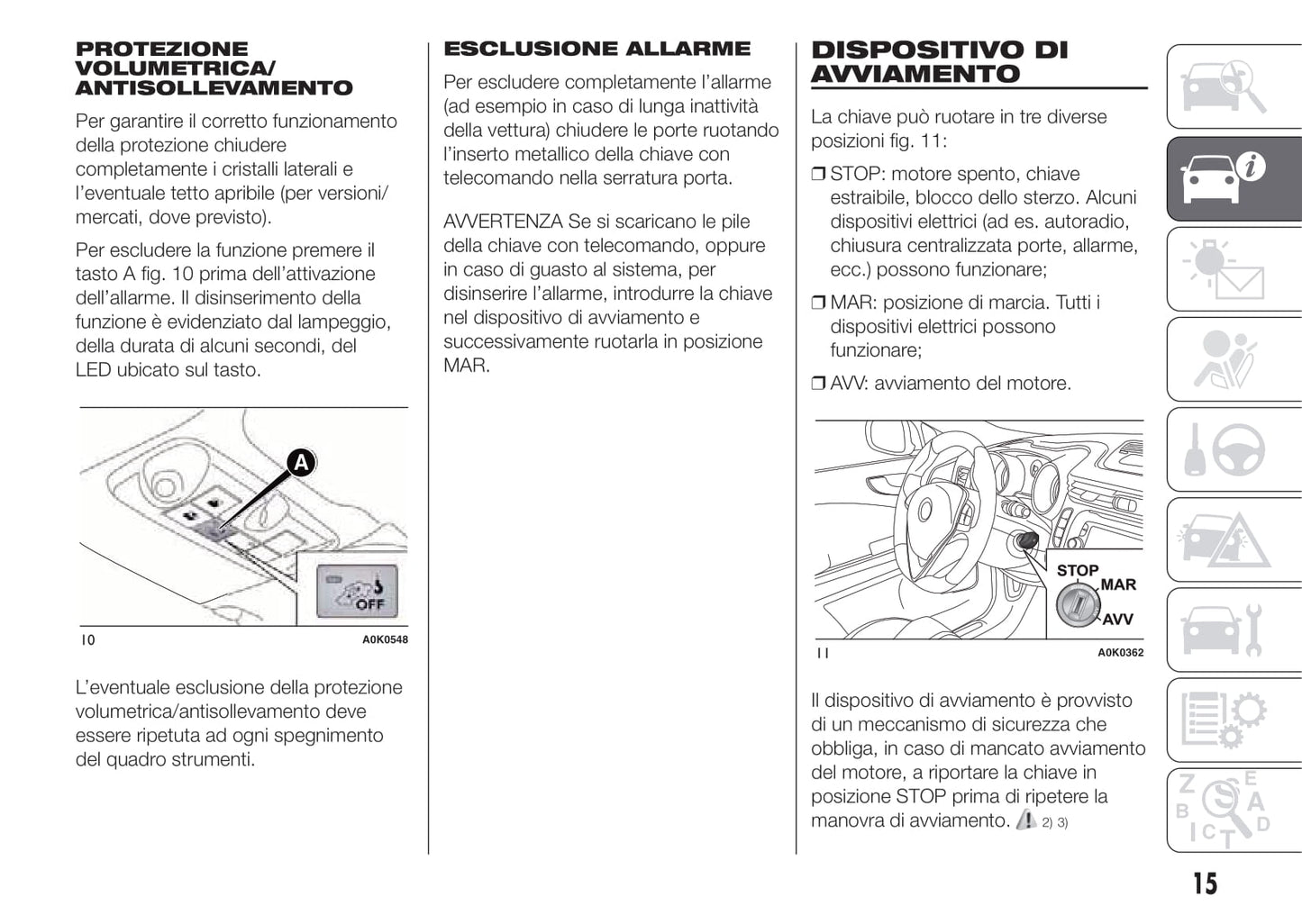 PROTEZIONE VOLUMETRICA/ ANTISOLLEVAMENTO

Per garantire il corretto funzionamento della protezione chiudere completamente i cristalli laterali e l'eventuale tetto apribile (per versioni/ mercati, dove previsto).

Per escludere la funzione premere il tasto A fig. 10 prima dell'attivazione dell'allarme. Il disinserimento della funzione è evidenziato dal lampeggio, della durata di alcuni secondi, del LED ubicato sul tasto.

A

OFF

10

A0K0548

L'eventuale esclusione della protezione volumetrica/antisollevamento deve essere ripetuta ad ogni spegnimento del quadro strumenti.

ESCLUSIONE ALLARME

Per escludere completamente l'allarme (ad esempio in caso di lunga inattività della vettura) chiudere le porte ruotando l'inserto metallico della chiave con telecomando nella serratura porta.

AVVERTENZA Se si scaricano le pile della chiave con telecomando, oppure in caso di guasto al sistema, per disinserire l'allarme, introdurre la chiave nel dispositivo di avviamento e successivamente ruotarla in posizione MAR.

DISPOSITIVO DI AVVIAMENTO

La chiave può ruotare in tre diverse posizioni fig. 11:

❒ STOP: motore spento, chiave estraibile, blocco dello sterzo. Alcuni dispositivi elettrici (ad es. autoradio, chiusura centralizzata porte, allarme, ecc.) possono funzionare;

❒ MAR: posizione di marcia. Tutti i dispositivi elettrici possono funzionare;

❒ AVV: avviamento del motore.

STOP

MAR

AVV

11

A0K0362

Il dispositivo di avviamento è provvisto di un meccanismo di sicurezza che obbliga, in caso di mancato avviamento del motore, a riportare la chiave in posizione STOP prima di ripetere la manovra di avviamento. 2) 3)

15