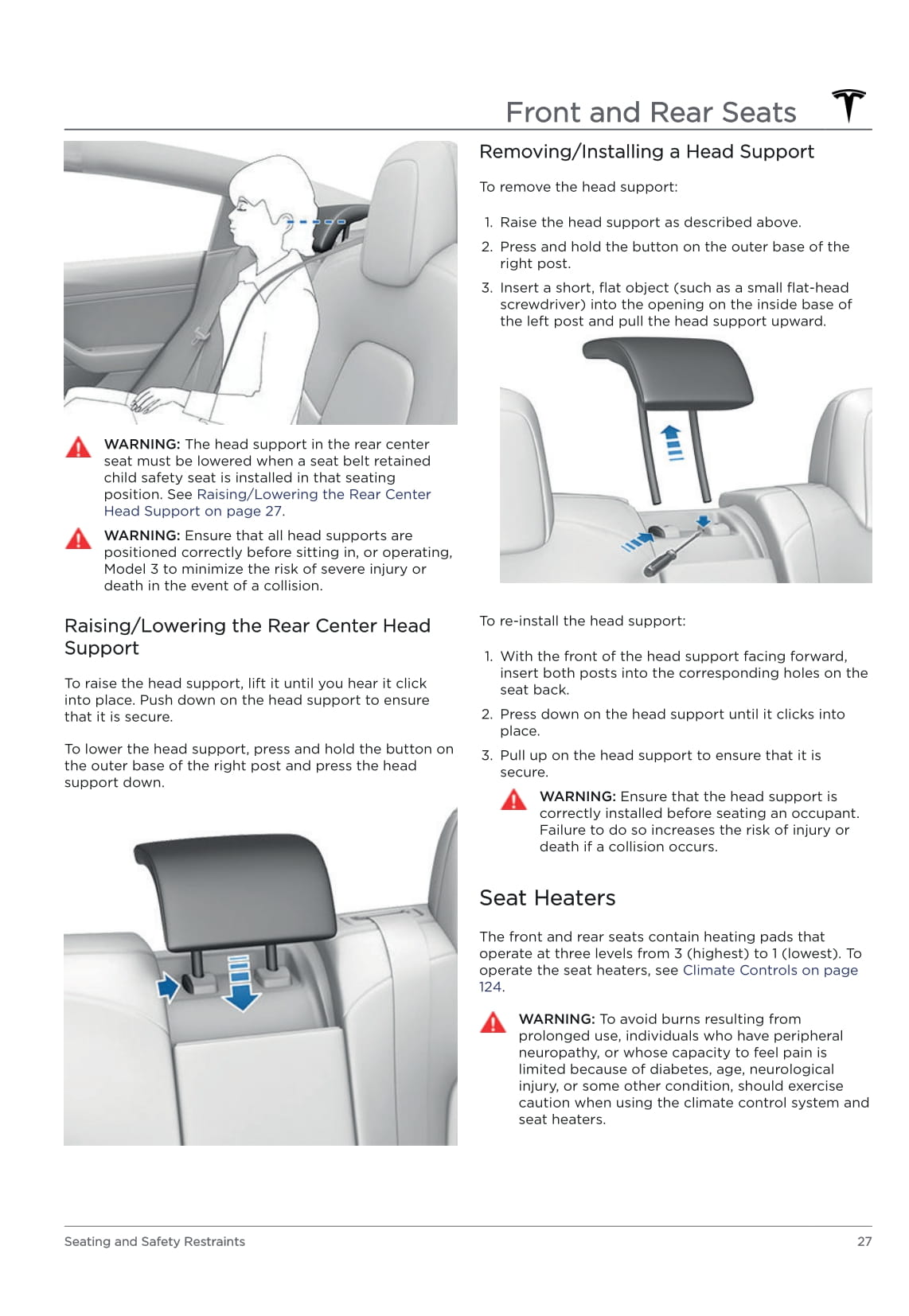 Front and Rear Seats

WARNING: The head support in the rear center seat must be lowered when a seat belt retained child safety seat is installed in that seating position. See Raising/Lowering the Rear Center Head Support on page 27.

WARNING: Ensure that all head supports are positioned correctly before sitting in, or operating, Model 3 to minimize the risk of severe injury or death in the event of a collision.

Raising/Lowering the Rear Center Head Support

To raise the head support, lift it until you hear it click into place. Push down on the head support to ensure that it is secure.

To lower the head support, press and hold the button on the outer base of the right post and press the head support down.

Removing/Installing a Head Support

To remove the head support:

1. Raise the head support as described above.
2. Press and hold the button on the outer base of the right post.
3. Insert a short, flat object (such as a small flat-head screwdriver) into the opening on the inside base of the left post and pull the head support upward.

To re-install the head support:

1. With the front of the head support facing forward, insert both posts into the corresponding holes on the seat back.
2. Press down on the head support until it clicks into place.
3. Pull up on the head support to ensure that it is secure.

WARNING: Ensure that the head support is correctly installed before seating an occupant. Failure to do so increases the risk of injury or death if a collision occurs.

Seat Heaters

The front and rear seats contain heating pads that operate at three levels from 3 (highest) to 1 (lowest). To operate the seat heaters, see Climate Controls on page 124.

WARNING: To avoid burns resulting from prolonged use, individuals who have peripheral neuropathy, or whose capacity to feel pain is limited because of diabetes, age, neurological injury, or some other condition, should exercise caution when using the climate control system and seat heaters.

Seating and Safety Restraints 27