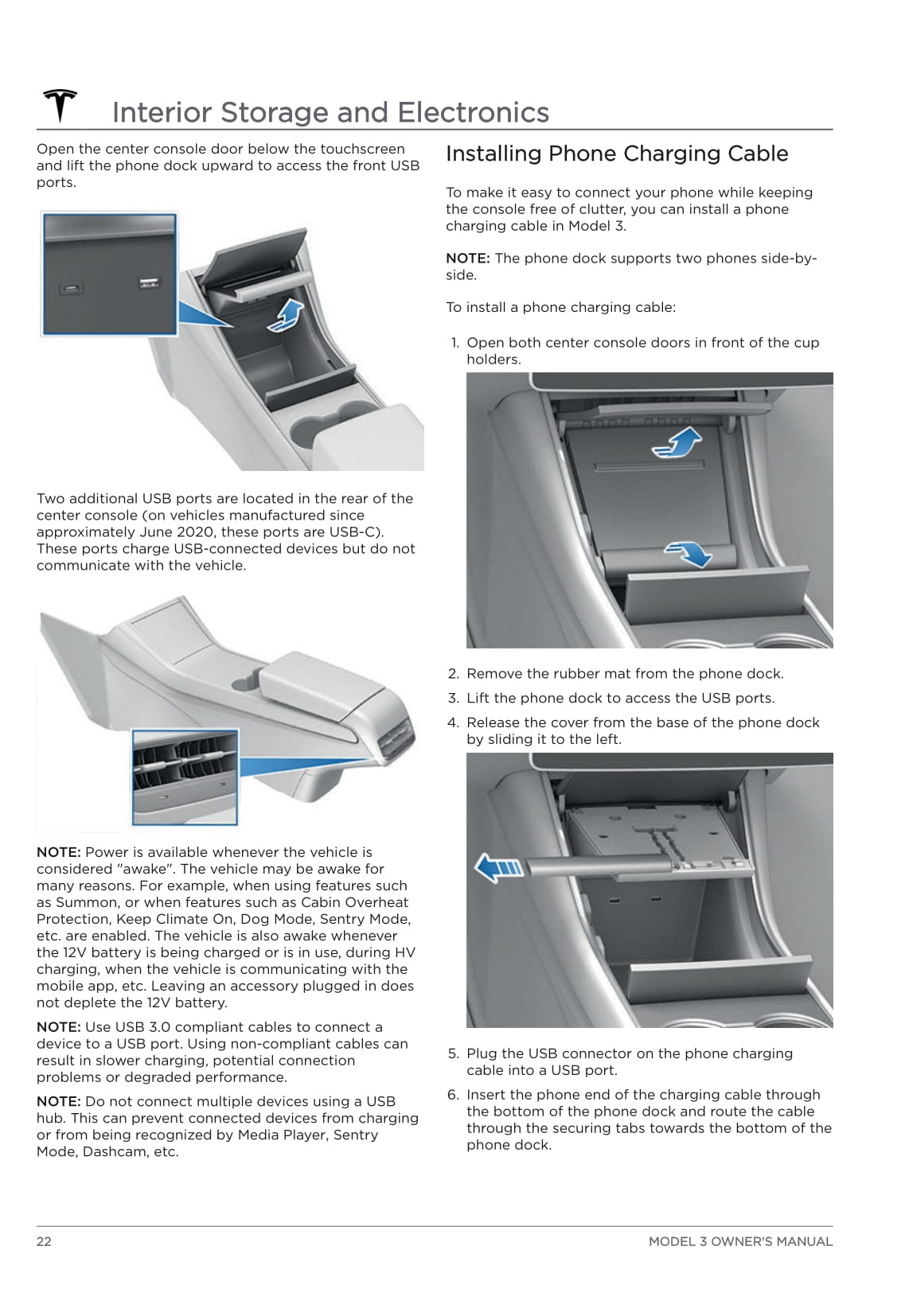 Interior Storage and Electronics

Open the center console door below the touchscreen and lift the phone dock upward to access the front USB ports.

Two additional USB ports are located in the rear of the center console (on vehicles manufactured since approximately June 2020, these ports are USB-C). These ports charge USB-connected devices but do not communicate with the vehicle.

NOTE: Power is available whenever the vehicle is considered "awake". The vehicle may be awake for many reasons. For example, when using features such as Summon, or when features such as Cabin Overheat Protection, Keep Climate On, Dog Mode, Sentry Mode, etc. are enabled. The vehicle is also awake whenever the 12V battery is being charged or is in use, during HV charging, when the vehicle is communicating with the mobile app, etc. Leaving an accessory plugged in does not deplete the 12V battery.

NOTE: Use USB 3.0 compliant cables to connect a device to a USB port. Using non-compliant cables can result in slower charging, potential connection problems or degraded performance.

NOTE: Do not connect multiple devices using a USB hub. This can prevent connected devices from charging or from being recognized by Media Player, Sentry Mode, Dashcam, etc.

Installing Phone Charging Cable

To make it easy to connect your phone while keeping the console free of clutter, you can install a phone charging cable in Model 3.

NOTE: The phone dock supports two phones side-by-side.

To install a phone charging cable:

1. Open both center console doors in front of the cup holders.

2. Remove the rubber mat from the phone dock.
3. Lift the phone dock to access the USB ports.
4. Release the cover from the base of the phone dock by sliding it to the left.

5. Plug the USB connector on the phone charging cable into a USB port.
6. Insert the phone end of the charging cable through the bottom of the phone dock and route the cable through the securing tabs towards the bottom of the phone dock.

22

MODEL 3 OWNER'S MANUAL