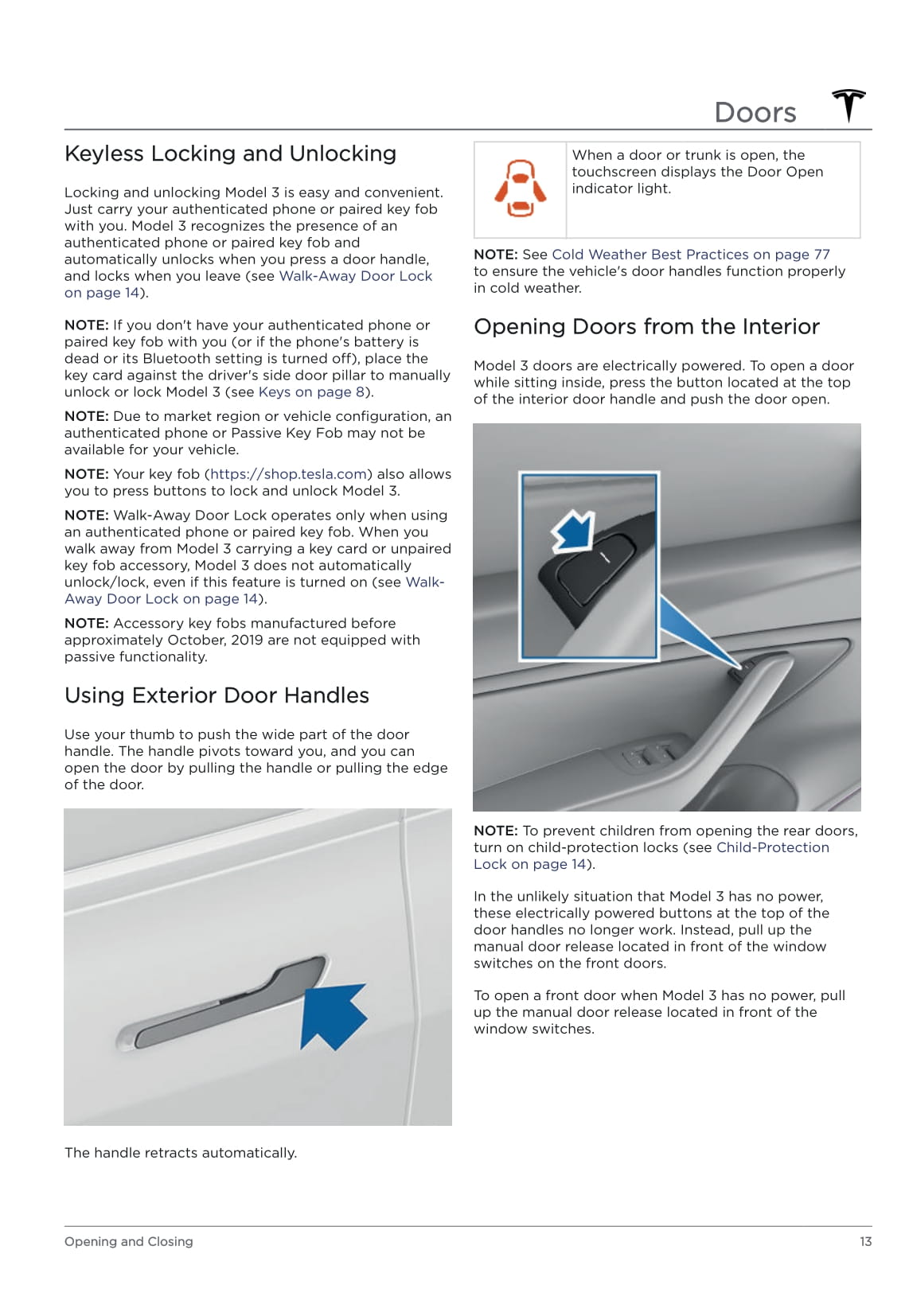 Doors

Keyless Locking and Unlocking

Locking and unlocking Model 3 is easy and convenient. Just carry your authenticated phone or paired key fob with you. Model 3 recognizes the presence of an authenticated phone or paired key fob and automatically unlocks when you press a door handle, and locks when you leave (see Walk-Away Door Lock on page 14).

NOTE: If you don't have your authenticated phone or paired key fob with you (or if the phone's battery is dead or its Bluetooth setting is turned off), place the key card against the driver's side door pillar to manually unlock or lock Model 3 (see Keys on page 8).

NOTE: Due to market region or vehicle configuration, an authenticated phone or Passive Key Fob may not be available for your vehicle.

NOTE: Your key fob (https://shop.tesla.com) also allows you to press buttons to lock and unlock Model 3.

NOTE: Walk-Away Door Lock operates only when using an authenticated phone or paired key fob. When you walk away from Model 3 carrying a key card or unpaired key fob accessory, Model 3 does not automatically unlock/lock, even if this feature is turned on (see Walk-Away Door Lock on page 14).

NOTE: Accessory key fobs manufactured before approximately October, 2019 are not equipped with passive functionality.

Using Exterior Door Handles

Use your thumb to push the wide part of the door handle. The handle pivots toward you, and you can open the door by pulling the handle or pulling the edge of the door.

The handle retracts automatically.

When a door or trunk is open, the touchscreen displays the Door Open indicator light.

NOTE: See Cold Weather Best Practices on page 77 to ensure the vehicle's door handles function properly in cold weather.

Opening Doors from the Interior

Model 3 doors are electrically powered. To open a door while sitting inside, press the button located at the top of the interior door handle and push the door open.

NOTE: To prevent children from opening the rear doors, turn on child-protection locks (see Child-Protection Lock on page 14).

In the unlikely situation that Model 3 has no power, these electrically powered buttons at the top of the door handles no longer work. Instead, pull up the manual door release located in front of the window switches on the front doors.

To open a front door when Model 3 has no power, pull up the manual door release located in front of the window switches.

Opening and Closing

13