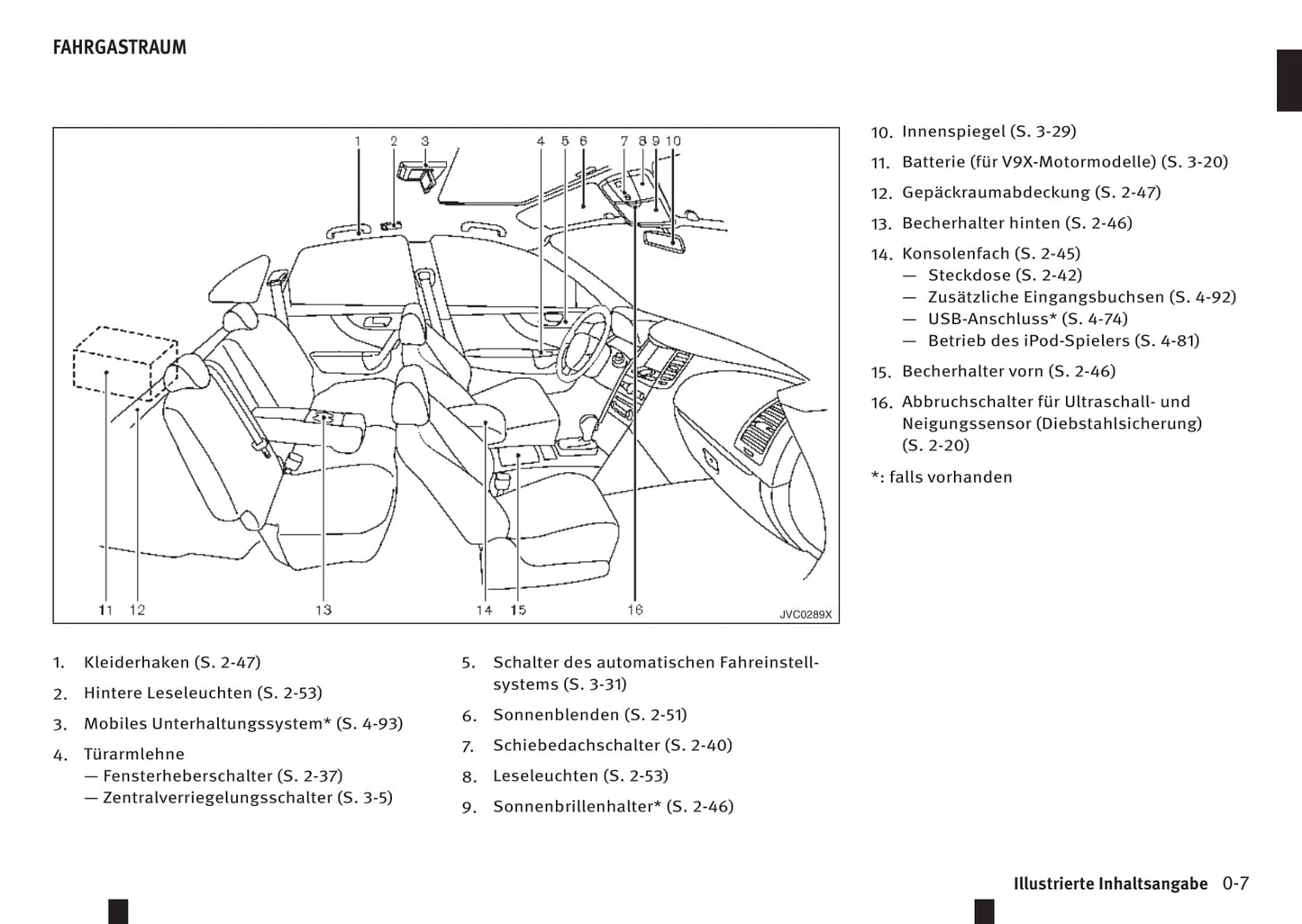 FAHRGASTRAUM

1 2 3 4 5 6 7 8 9 10

11 12 13 14 15 16

JVC0289X

1. Kleiderhaken (S. 2-47)
2. Hintere Leseleuchten (S. 2-53)
3. Mobiles Unterhaltungssystem* (S. 4-93)
4. Türarmlehne
— Fensterheberschalter (S. 2-37)
— Zentralverriegelungsschalter (S. 3-5)

5. Schalter des automatischen Fahreinstellsystems (S. 3-31)
6. Sonnenblenden (S. 2-51)
7. Schiebedachschalter (S. 2-40)
8. Leseleuchten (S. 2-53)
9. Sonnenbrillenhalter* (S. 2-46)

10. Innenspiegel (S. 3-29)
11. Batterie (für V9X-Motormodelle) (S. 3-20)
12. Gepäckraumabdeckung (S. 2-47)
13. Becherhalter hinten (S. 2-46)
14. Konsolenfach (S. 2-45)
— Steckdose (S. 2-42)
— Zusätzliche Eingangsbuchsen (S. 4-92)
— USB-Anschluss* (S. 4-74)
— Betrieb des iPod-Spielers (S. 4-81)
15. Becherhalter vorn (S. 2-46)
16. Abbruchschalter für Ultraschall- und Neigungssensor (Diebstahlsicherung) (S. 2-20)

*: falls vorhanden

Illustrierte Inhaltsangabe 0-7