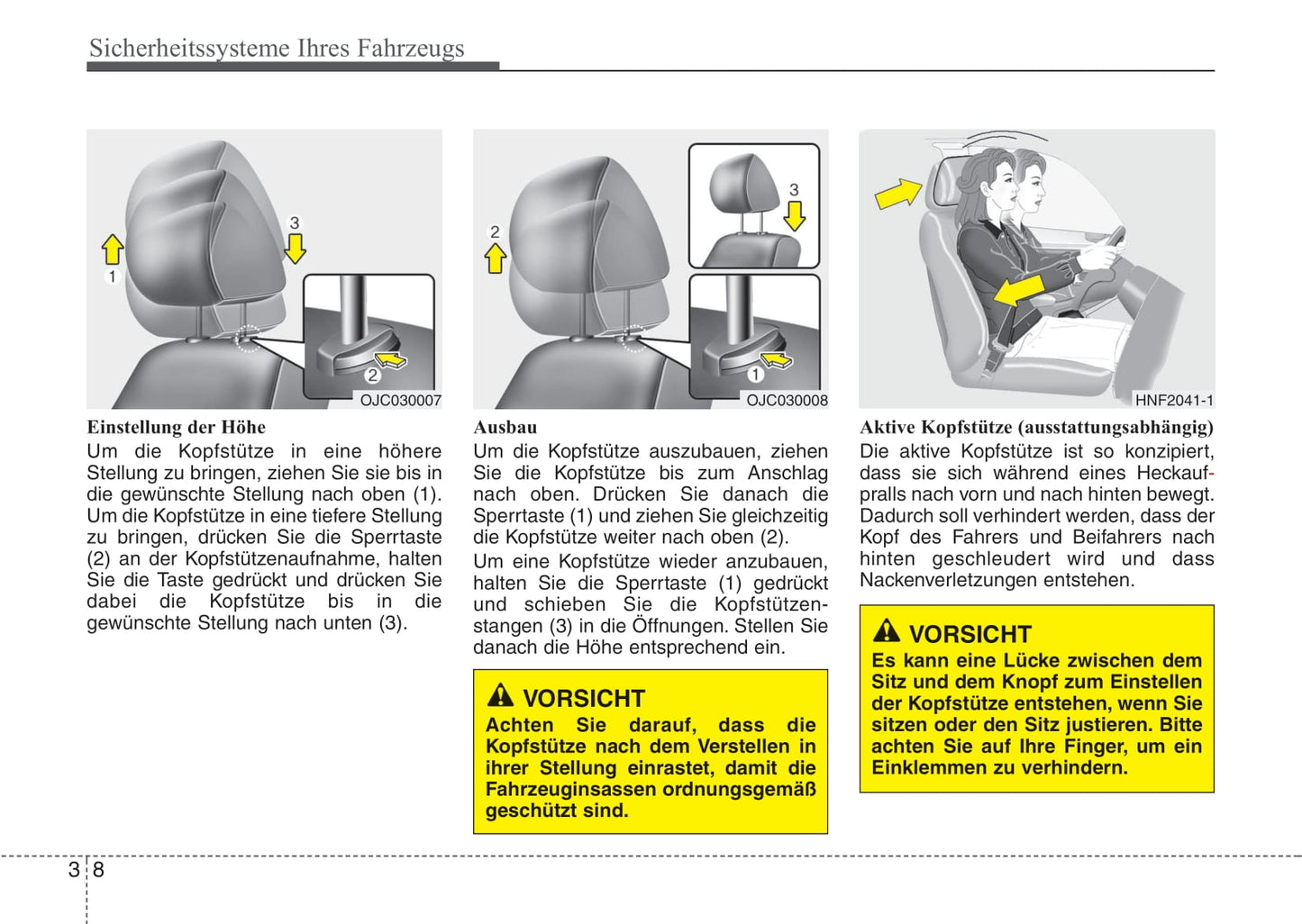 Sicherheitssysteme Ihres Fahrzeugs

1
3
2
OJC030007

Einstellung der Höhe
Um die Kopfstütze in eine höhere Stellung zu bringen, ziehen Sie sie bis in die gewünschte Stellung nach oben (1). Um die Kopfstütze in eine tiefere Stellung zu bringen, drücken Sie die Sperrtaste (2) an der Kopfstützenaufnahme, halten Sie die Taste gedrückt und drücken Sie dabei die Kopfstütze bis in die gewünschte Stellung nach unten (3).

2
3
1
OJC030008

Ausbau
Um die Kopfstütze auszubauen, ziehen Sie die Kopfstütze bis zum Anschlag nach oben. Drücken Sie danach die Sperrtaste (1) und ziehen Sie gleichzeitig die Kopfstütze weiter nach oben (2).

Um eine Kopfstütze wieder anzubauen, halten Sie die Sperrtaste (1) gedrückt und schieben Sie die Kopfstützenstangen (3) in die Öffnungen. Stellen Sie danach die Höhe entsprechend ein.

VORSICHT
Achten Sie darauf, dass die Kopfstütze nach dem Verstellen in ihrer Stellung einrastet, damit die Fahrzeuginsassen ordnungsgemäß geschützt sind.

HNF2041-1

Aktive Kopfstütze (ausstattungsabhängig)
Die aktive Kopfstütze ist so konzipiert, dass sie sich während eines Heckaufpralls nach vorn und nach hinten bewegt. Dadurch soll verhindert werden, dass der Kopf des Fahrers und Beifahrers nach hinten geschleudert wird und dass Nackenverletzungen entstehen.

VORSICHT
Es kann eine Lücke zwischen dem Sitz und dem Knopf zum Einstellen der Kopfstütze entstehen, wenn Sie sitzen oder den Sitz justieren. Bitte achten Sie auf Ihre Finger, um ein Einklemmen zu verhindern.

3 8