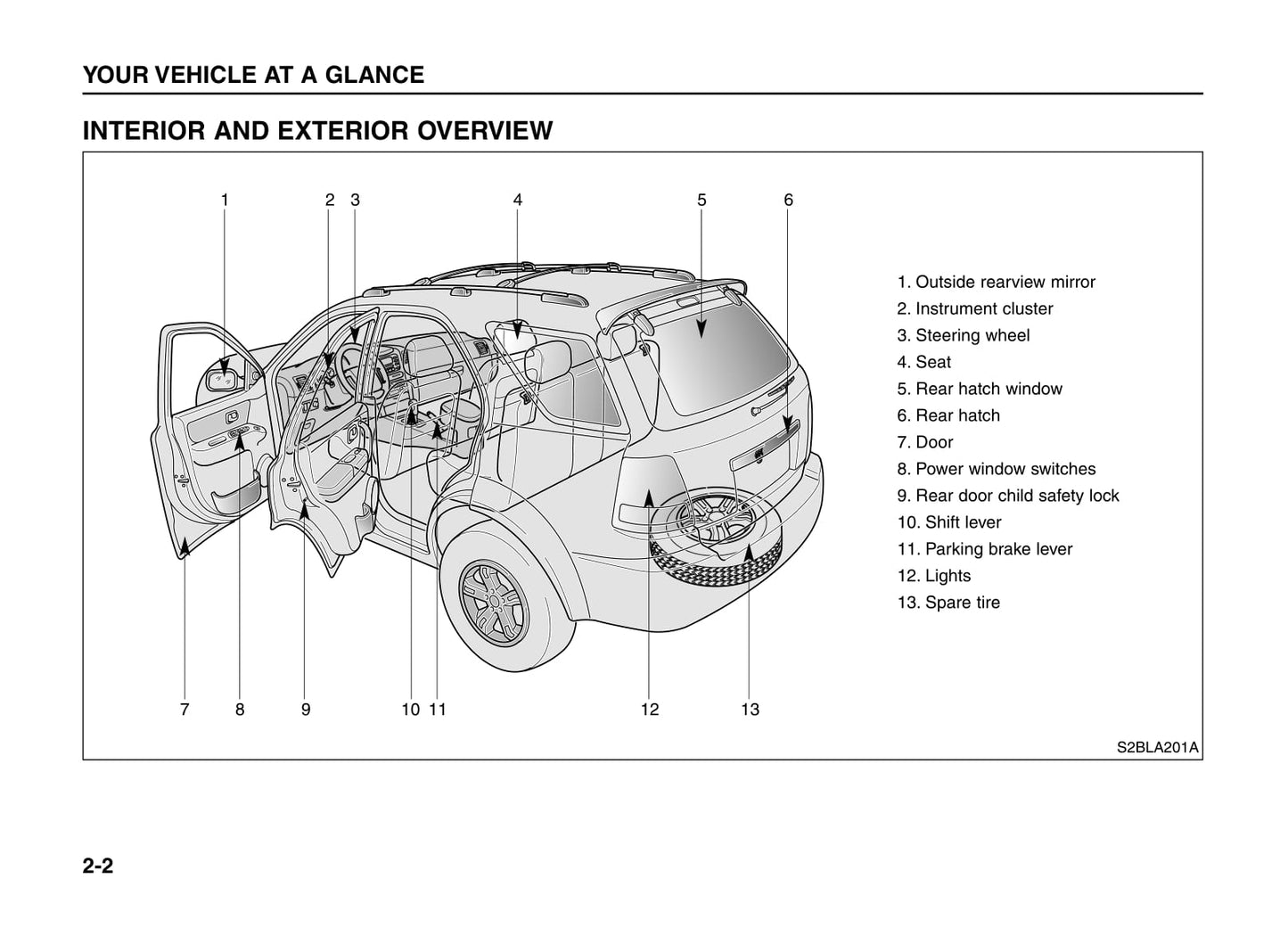 YOUR VEHICLE AT A GLANCE

INTERIOR AND EXTERIOR OVERVIEW

1 2 3 4 5 6

7 8 9 10 11 12 13

1. Outside rearview mirror
2. Instrument cluster
3. Steering wheel
4. Seat
5. Rear hatch window
6. Rear hatch
7. Door
8. Power window switches
9. Rear door child safety lock
10. Shift lever
11. Parking brake lever
12. Lights
13. Spare tire

S2BLA201A

2-2