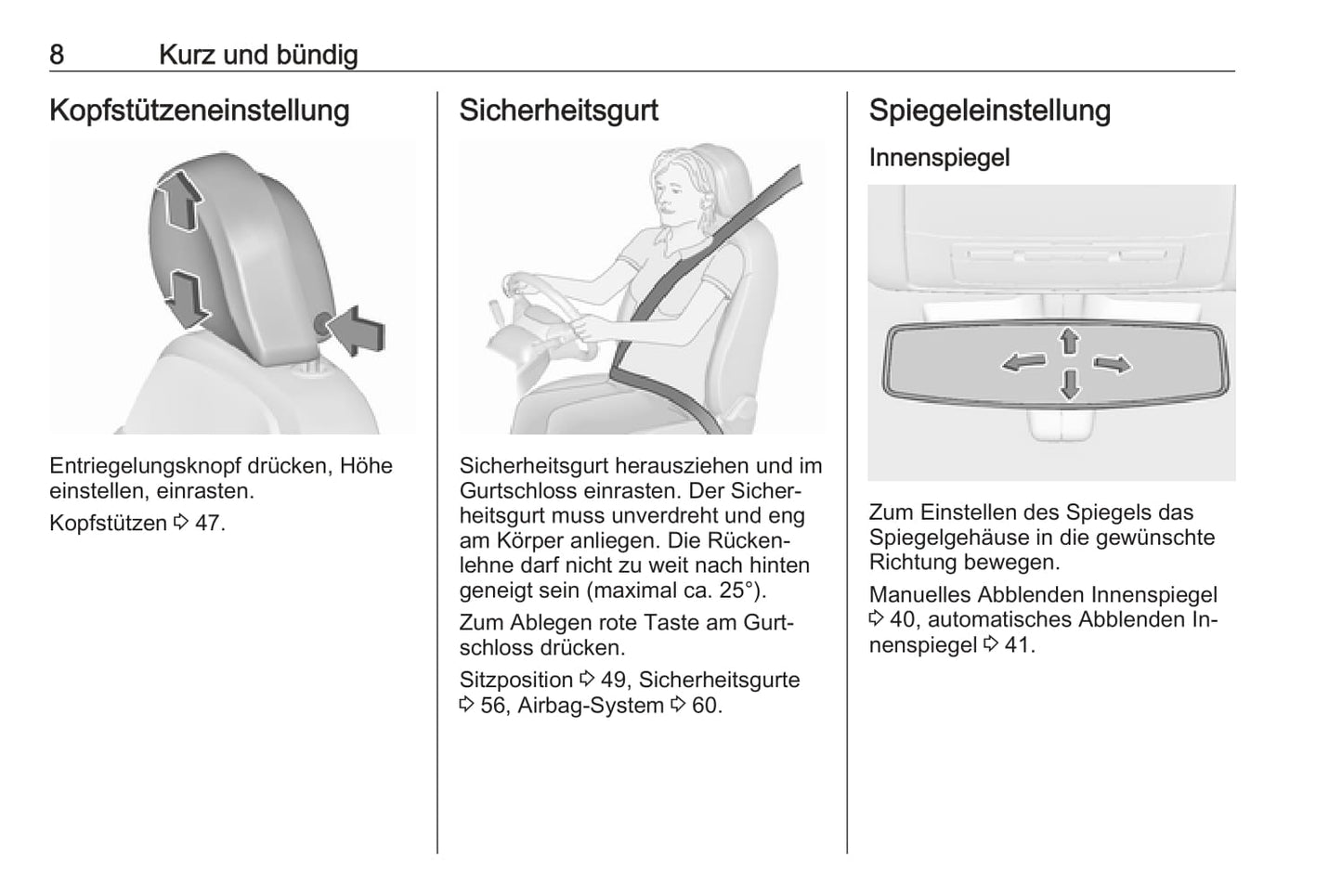 8 Kurz und bündig

Kopfstützeneinstellung

Entriegelungsknopf drücken, Höhe einstellen, einrasten.

Kopfstützen ⇨ 47.

Sicherheitsgurt

Sicherheitsgurt herausziehen und im Gurtschloss einrasten. Der Sicherheitsgurt muss unverdreht und eng am Körper anliegen. Die Rückenlehne darf nicht zu weit nach hinten geneigt sein (maximal ca. 25°).

Zum Ablegen rote Taste am Gurtschloss drücken.

Sitzposition ⇨ 49, Sicherheitsgurte ⇨ 56, Airbag-System ⇨ 60.

Spiegeleinstellung

Innenspiegel

Zum Einstellen des Spiegels das Spiegelgehäuse in die gewünschte Richtung bewegen.

Manuelles Abblenden Innenspiegel ⇨ 40, automatisches Abblenden Innenspiegel ⇨ 41.