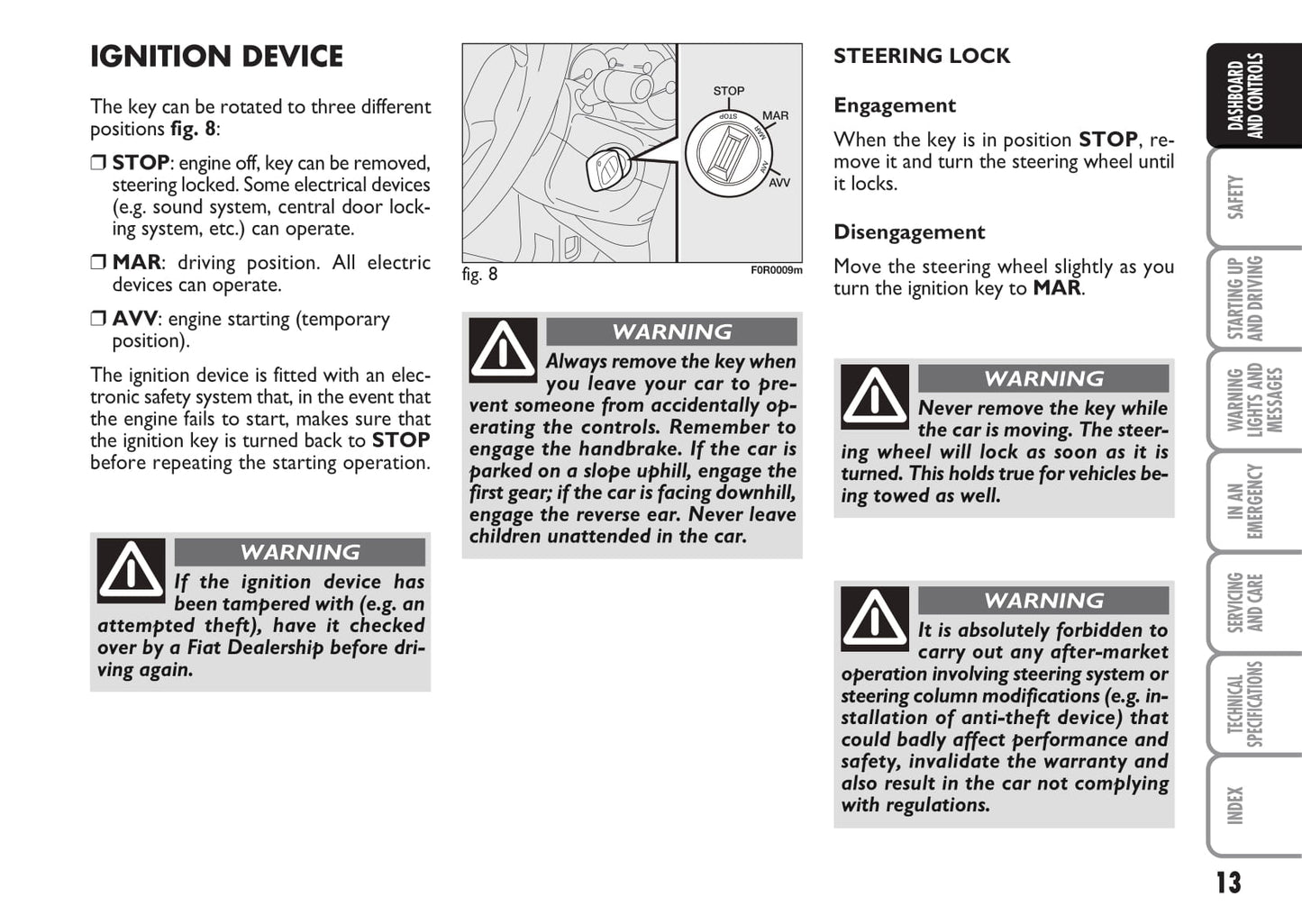 IGNITION DEVICE

The key can be rotated to three different positions fig. 8:

❒ STOP: engine off, key can be removed, steering locked. Some electrical devices (e.g. sound system, central door locking system, etc.) can operate.

❒ MAR: driving position. All electric devices can operate.

❒ AVV: engine starting (temporary position).

The ignition device is fitted with an electronic safety system that, in the event that the engine fails to start, makes sure that the ignition key is turned back to STOP before repeating the starting operation.

WARNING
If the ignition device has been tampered with (e.g. an attempted theft), have it checked over by a Fiat Dealership before driving again.

STOP
MAR
AVV
STOP
MAR
AVV

fig. 8

F0R0009m

WARNING
Always remove the key when you leave your car to prevent someone from accidentally operating the controls. Remember to engage the handbrake. If the car is parked on a slope uphill, engage the first gear; if the car is facing downhill, engage the reverse ear. Never leave children unattended in the car.

STEERING LOCK

Engagement

When the key is in position STOP, remove it and turn the steering wheel until it locks.

Disengagement

Move the steering wheel slightly as you turn the ignition key to MAR.

WARNING
Never remove the key while the car is moving. The steering wheel will lock as soon as it is turned. This holds true for vehicles being towed as well.

WARNING
It is absolutely forbidden to carry out any after-market operation involving steering system or steering column modifications (e.g. installation of anti-theft device) that could badly affect performance and safety, invalidate the warranty and also result in the car not complying with regulations.

DASHBOARD AND CONTROLS
SAFETY
STARTING UP AND DRIVING
WARNING LIGHTS AND MESSAGES
IN AN EMERGENCY
SERVICING AND CARE
TECHNICAL SPECIFICATIONS
INDEX

13