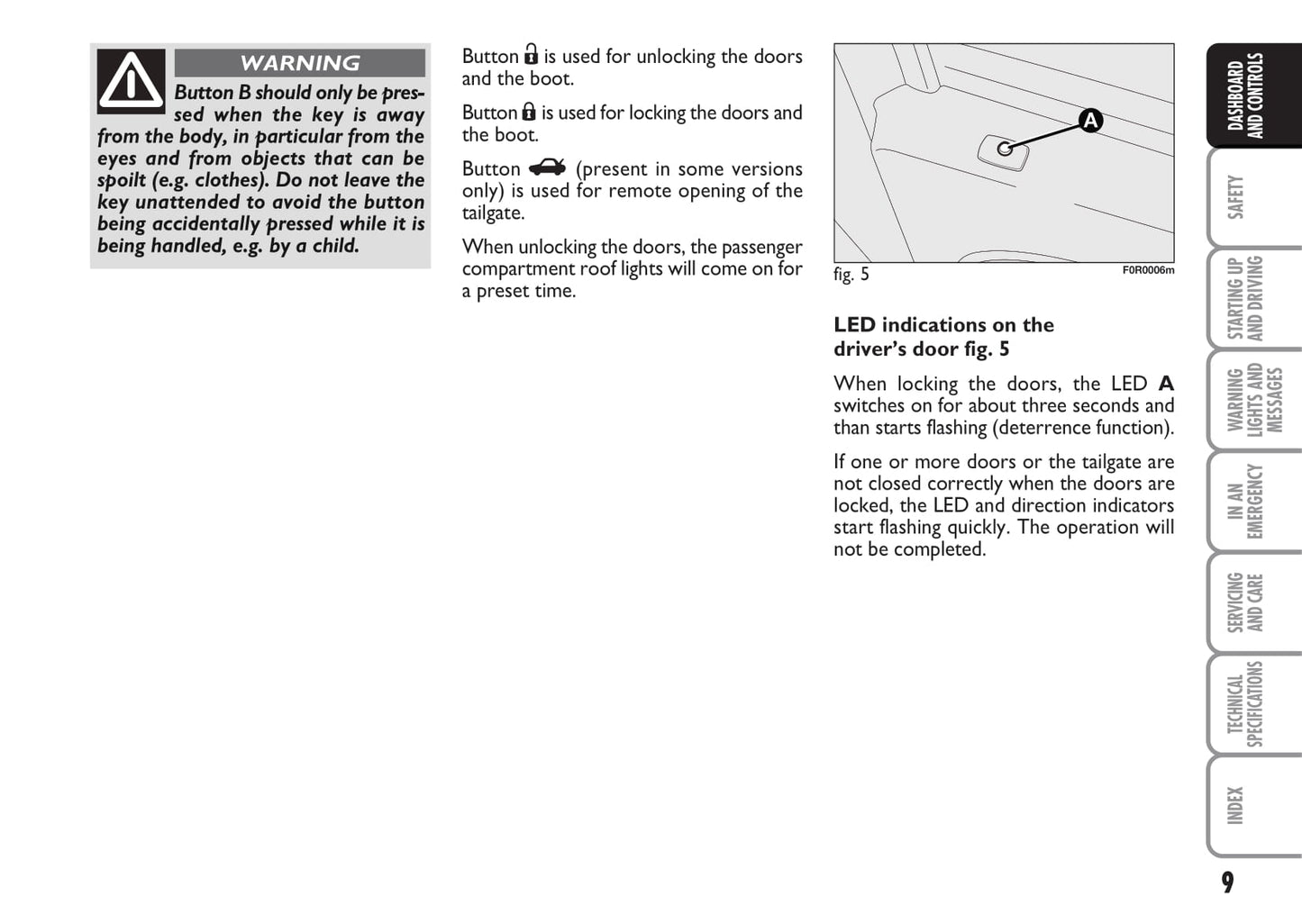 WARNING

Button B should only be pressed when the key is away from the body, in particular from the eyes and from objects that can be spoilt (e.g. clothes). Do not leave the key unattended to avoid the button being accidentally pressed while it is being handled, e.g. by a child.

Button is used for unlocking the doors and the boot.

Button is used for locking the doors and the boot.

Button (present in some versions only) is used for remote opening of the tailgate.

When unlocking the doors, the passenger compartment roof lights will come on for a preset time.

A

fig. 5

F0R0006m

LED indications on the driver's door fig. 5

When locking the doors, the LED A switches on for about three seconds and than starts flashing (deterrence function).

If one or more doors or the tailgate are not closed correctly when the doors are locked, the LED and direction indicators start flashing quickly. The operation will not be completed.

DASHBOARD AND CONTROLS

SAFETY

STARTING UP AND DRIVING

WARNING LIGHTS AND MESSAGES

IN AN EMERGENCY

SERVICING AND CARE

TECHNICAL SPECIFICATIONS

INDEX

9