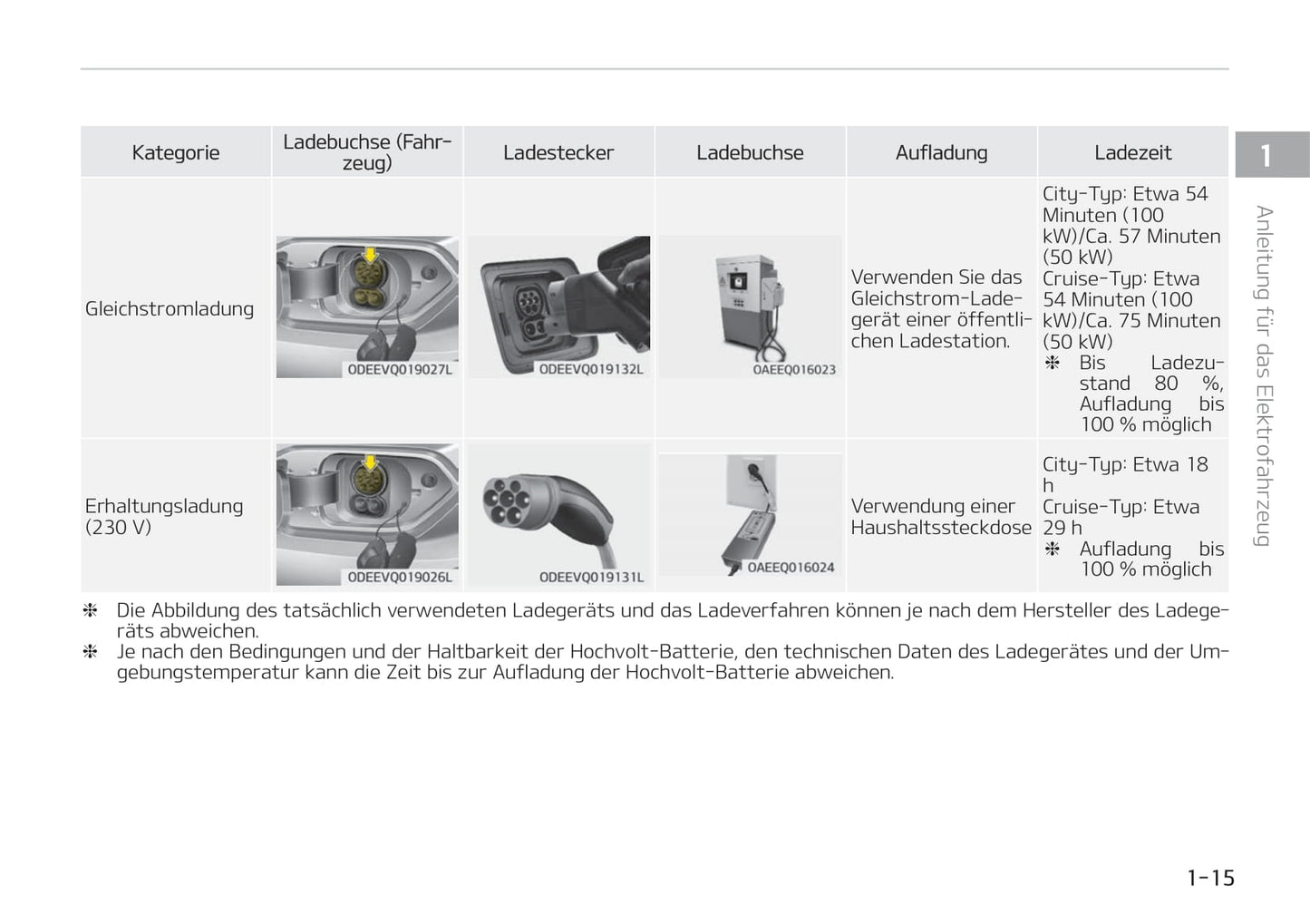 | Kategorie | Ladebuchse (Fahrzeug) | Ladestecker | Ladebuchse | Aufladung | Ladezeit |
|---|---|---|---|---|---|
| Gleichstromladung | ODEEVQ019027L | ODEEVQ019132L | OAEEQ016023 | Verwenden Sie das Gleichstrom-Ladegerät einer öffentlichen Ladestation. | City-Typ: Etwa 54 Minuten (100 kW)/Ca. 57 Minuten (50 kW) Cruise-Typ: Etwa 54 Minuten (100 kW)/Ca. 75 Minuten (50 kW) ❈ Bis Ladezustand 80 %, Aufladung bis 100 % möglich |
| Erhaltungsladung (230 V) | ODEEVQ019026L | ODEEVQ019131L | OAEEQ016024 | Verwendung einer Haushaltssteckdose | City-Typ: Etwa 18 h Cruise-Typ: Etwa 29 h ❈ Aufladung bis 100 % möglich |

❈ Die Abbildung des tatsächlich verwendeten Ladegeräts und das Ladeverfahren können je nach dem Hersteller des Ladegeräts abweichen.
❈ Je nach den Bedingungen und der Haltbarkeit der Hochvolt-Batterie, den technischen Daten des Ladegerätes und der Umgebungstemperatur kann die Zeit bis zur Aufladung der Hochvolt-Batterie abweichen.

1

Anleitung für das Elektrofahrzeug

1-15