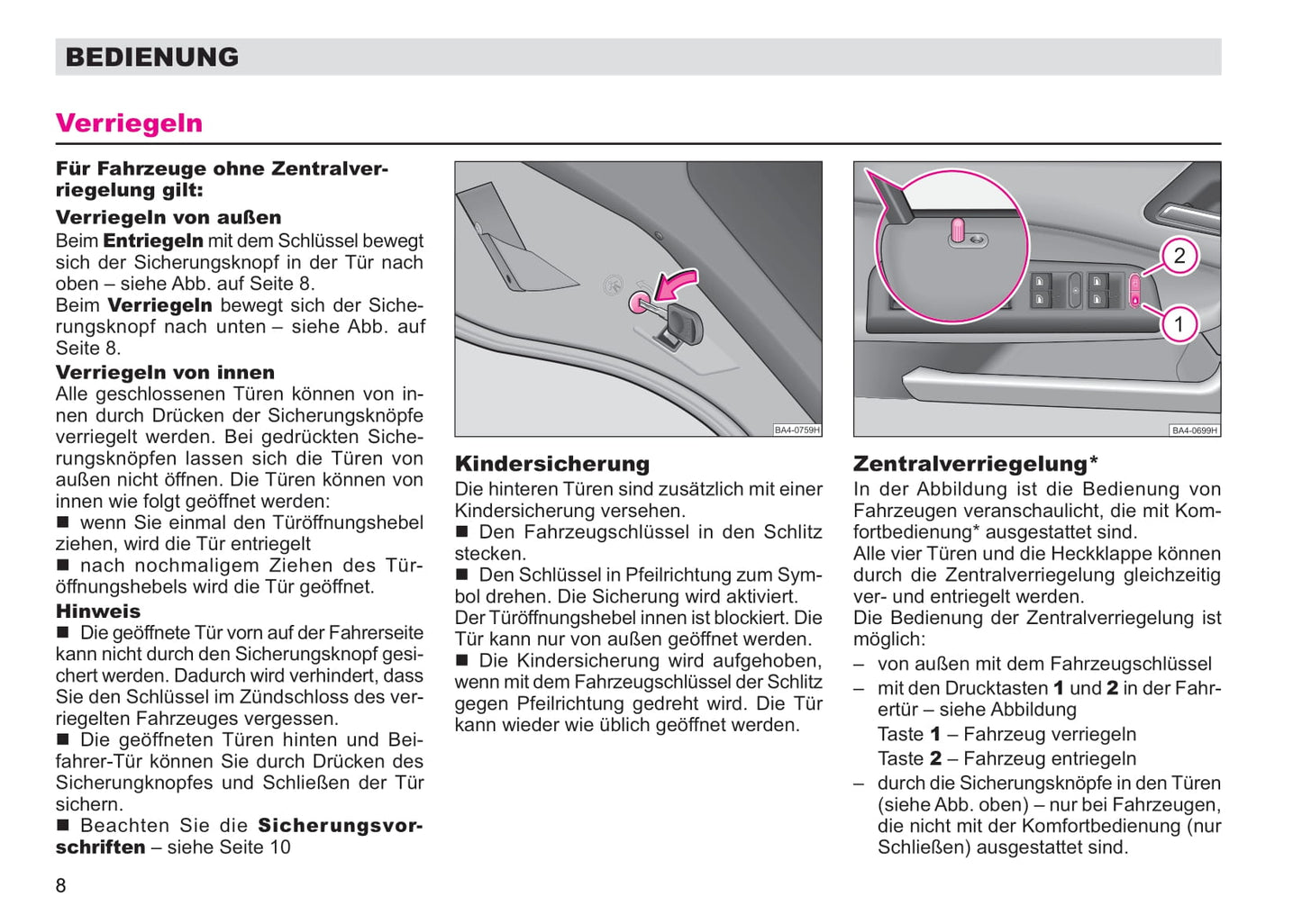 BEDIENUNG

Verriegeln

Für Fahrzeuge ohne Zentralverriegelung gilt:

Verriegeln von außen
Beim Entriegeln mit dem Schlüssel bewegt sich der Sicherungsknopf in der Tür nach oben – siehe Abb. auf Seite 8.
Beim Verriegeln bewegt sich der Sicherungsknopf nach unten – siehe Abb. auf Seite 8.

Verriegeln von innen
Alle geschlossenen Türen können von innen durch Drücken der Sicherungsknöpfe verriegelt werden. Bei gedrückten Sicherungsknöpfen lassen sich die Türen von außen nicht öffnen. Die Türen können von innen wie folgt geöffnet werden:
■ wenn Sie einmal den Türöffnungshebel ziehen, wird die Tür entriegelt
■ nach nochmaligem Ziehen des Türöffnungshebels wird die Tür geöffnet.

Hinweis
■ Die geöffnete Tür vorn auf der Fahrerseite kann nicht durch den Sicherungsknopf gesichert werden. Dadurch wird verhindert, dass Sie den Schlüssel im Zündschloss des verriegelten Fahrzeuges vergessen.
■ Die geöffneten Türen hinten und Beifahrer-Tür können Sie durch Drücken des Sicherungknopfes und Schließen der Tür sichern.
■ Beachten Sie die Sicherungsvorschriften – siehe Seite 10

BA4-0759H

Kindersicherung
Die hinteren Türen sind zusätzlich mit einer Kindersicherung versehen.
■ Den Fahrzeugschlüssel in den Schlitz stecken.
■ Den Schlüssel in Pfeilrichtung zum Symbol drehen. Die Sicherung wird aktiviert. Der Türöffnungshebel innen ist blockiert. Die Tür kann nur von außen geöffnet werden.
■ Die Kindersicherung wird aufgehoben, wenn mit dem Fahrzeugschlüssel der Schlitz gegen Pfeilrichtung gedreht wird. Die Tür kann wieder wie üblich geöffnet werden.

2
1
BA4-0699H

Zentralverriegelung*
In der Abbildung ist die Bedienung von Fahrzeugen veranschaulicht, die mit Komfortbedienung* ausgestattet sind.
Alle vier Türen und die Heckklappe können durch die Zentralverriegelung gleichzeitig ver- und entriegelt werden.
Die Bedienung der Zentralverriegelung ist möglich:
– von außen mit dem Fahrzeugschlüssel
– mit den Drucktasten 1 und 2 in der Fahrertür – siehe Abbildung
Taste 1 – Fahrzeug verriegeln
Taste 2 – Fahrzeug entriegeln
– durch die Sicherungsknöpfe in den Türen (siehe Abb. oben) – nur bei Fahrzeugen, die nicht mit der Komfortbedienung (nur Schließen) ausgestattet sind.

8