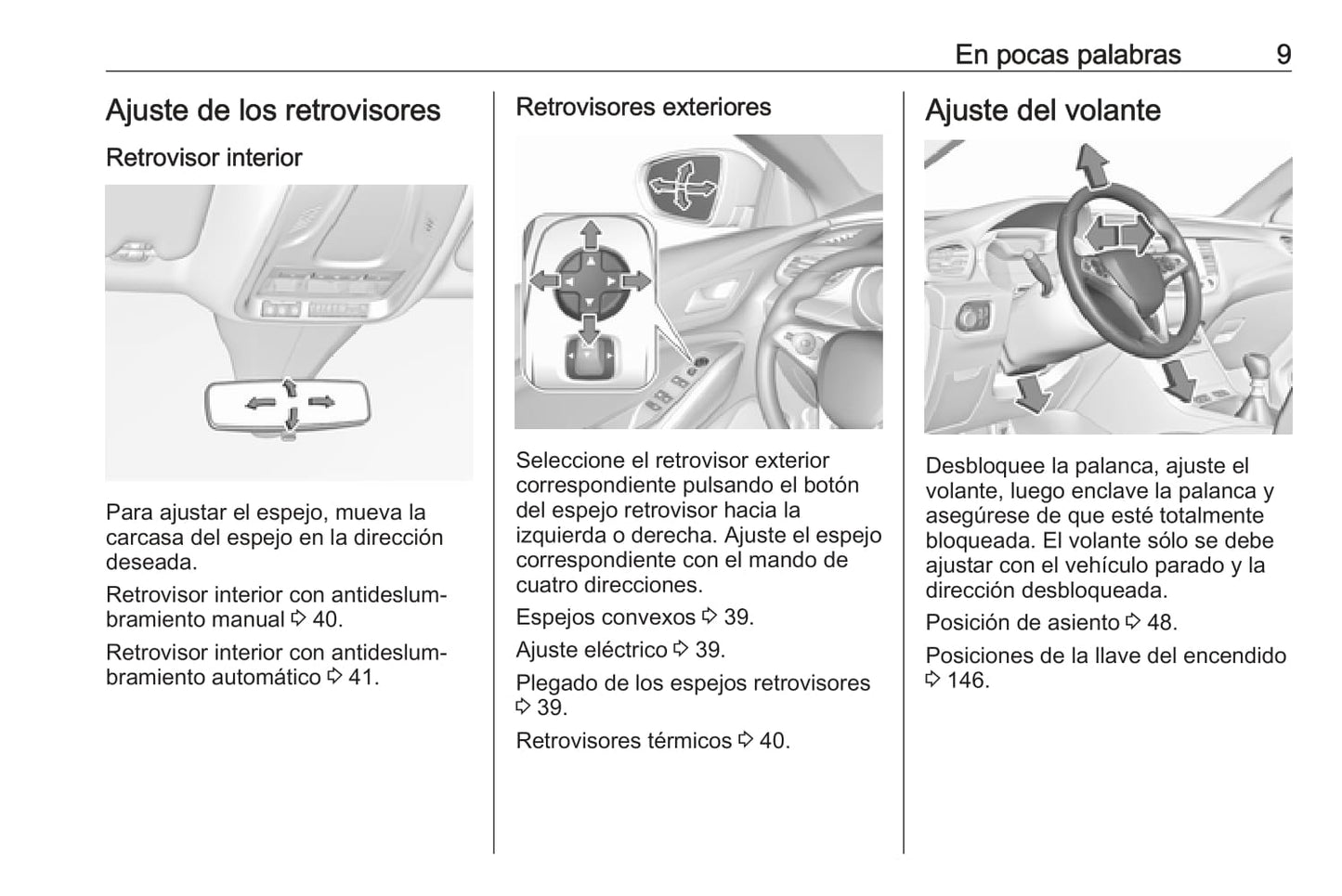 En pocas palabras 9

Ajuste de los retrovisores

Retrovisor interior

Para ajustar el espejo, mueva la carcasa del espejo en la dirección deseada.

Retrovisor interior con antideslumbramiento manual ⇨ 40.

Retrovisor interior con antideslumbramiento automático ⇨ 41.

Retrovisores exteriores

Seleccione el retrovisor exterior correspondiente pulsando el botón del espejo retrovisor hacia la izquierda o derecha. Ajuste el espejo correspondiente con el mando de cuatro direcciones.

Espejos convexos ⇨ 39.

Ajuste eléctrico ⇨ 39.

Plegado de los espejos retrovisores ⇨ 39.

Retrovisores térmicos ⇨ 40.

Ajuste del volante

Desbloquee la palanca, ajuste el volante, luego enclave la palanca y asegúrese de que esté totalmente bloqueada. El volante sólo se debe ajustar con el vehículo parado y la dirección desbloqueada.

Posición de asiento ⇨ 48.

Posiciones de la llave del encendido ⇨ 146.