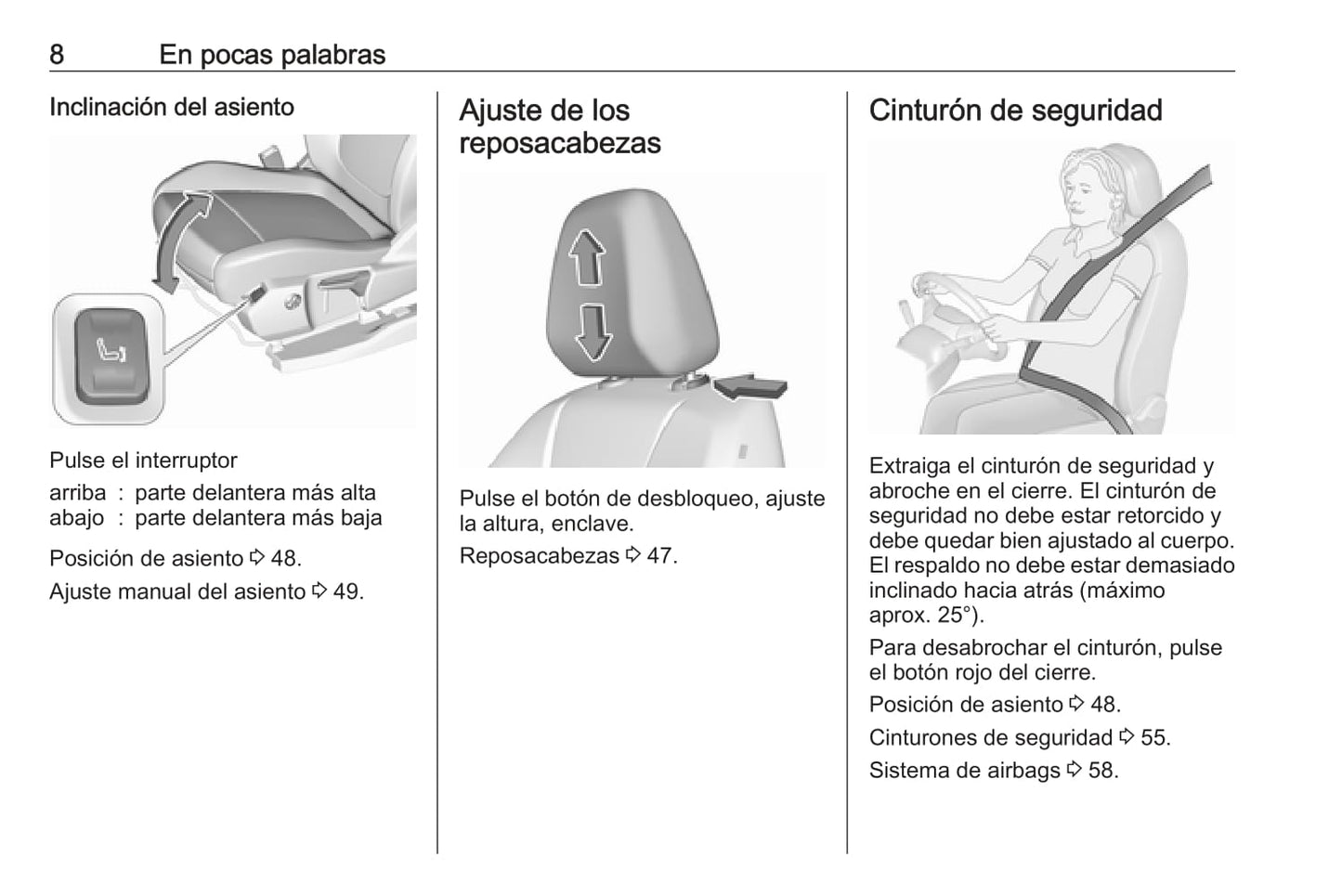 8 En pocas palabras

Inclinación del asiento

Pulse el interruptor
arriba : parte delantera más alta
abajo : parte delantera más baja

Posición de asiento ⇨ 48.

Ajuste manual del asiento ⇨ 49.

Ajuste de los reposacabezas

Pulse el botón de desbloqueo, ajuste la altura, enclave.

Reposacabezas ⇨ 47.

Cinturón de seguridad

Extraiga el cinturón de seguridad y abroche en el cierre. El cinturón de seguridad no debe estar retorcido y debe quedar bien ajustado al cuerpo. El respaldo no debe estar demasiado inclinado hacia atrás (máximo aprox. 25°).

Para desabrochar el cinturón, pulse el botón rojo del cierre.

Posición de asiento ⇨ 48.

Cinturones de seguridad ⇨ 55.

Sistema de airbags ⇨ 58.