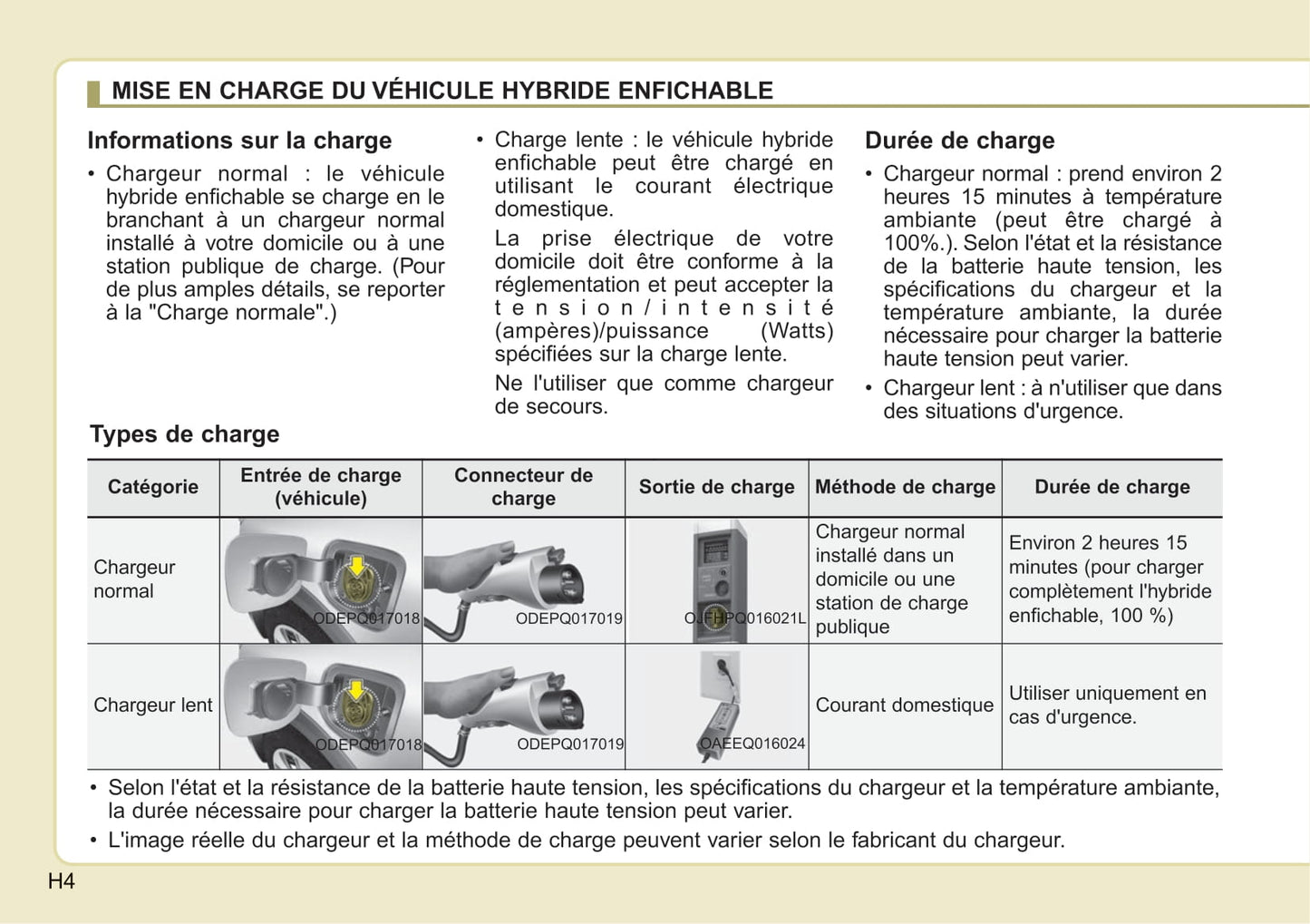 MISE EN CHARGE DU VÉHICULE HYBRIDE ENFICHABLE

Informations sur la charge

• Chargeur normal : le véhicule hybride enfichable se charge en le branchant à un chargeur normal installé à votre domicile ou à une station publique de charge. (Pour de plus amples détails, se reporter à la "Charge normale".)

• Charge lente : le véhicule hybride enfichable peut être chargé en utilisant le courant électrique domestique.

La prise électrique de votre domicile doit être conforme à la réglementation et peut accepter la tension/intensité (ampères)/puissance (Watts) spécifiées sur la charge lente.

Ne l'utiliser que comme chargeur de secours.

Durée de charge

• Chargeur normal : prend environ 2 heures 15 minutes à température ambiante (peut être chargé à 100%.). Selon l'état et la résistance de la batterie haute tension, les spécifications du chargeur et la température ambiante, la durée nécessaire pour charger la batterie haute tension peut varier.

• Chargeur lent : à n'utiliser que dans des situations d'urgence.

Types de charge

| Catégorie | Entrée de charge (véhicule) | Connecteur de charge | Sortie de charge | Méthode de charge | Durée de charge |
|---|---|---|---|---|---|
| Chargeur normal | ODEPQ017018 | ODEPQ017019 | OJFHPQ016021L | Chargeur normal installé dans un domicile ou une station de charge publique | Environ 2 heures 15 minutes (pour charger complètement l'hybride enfichable, 100 %) |
| Chargeur lent | ODEPQ017018 | ODEPQ017019 | OAEEQ016024 | Courant domestique | Utiliser uniquement en cas d'urgence. |

• Selon l'état et la résistance de la batterie haute tension, les spécifications du chargeur et la température ambiante, la durée nécessaire pour charger la batterie haute tension peut varier.

• L'image réelle du chargeur et la méthode de charge peuvent varier selon le fabricant du chargeur.

H4