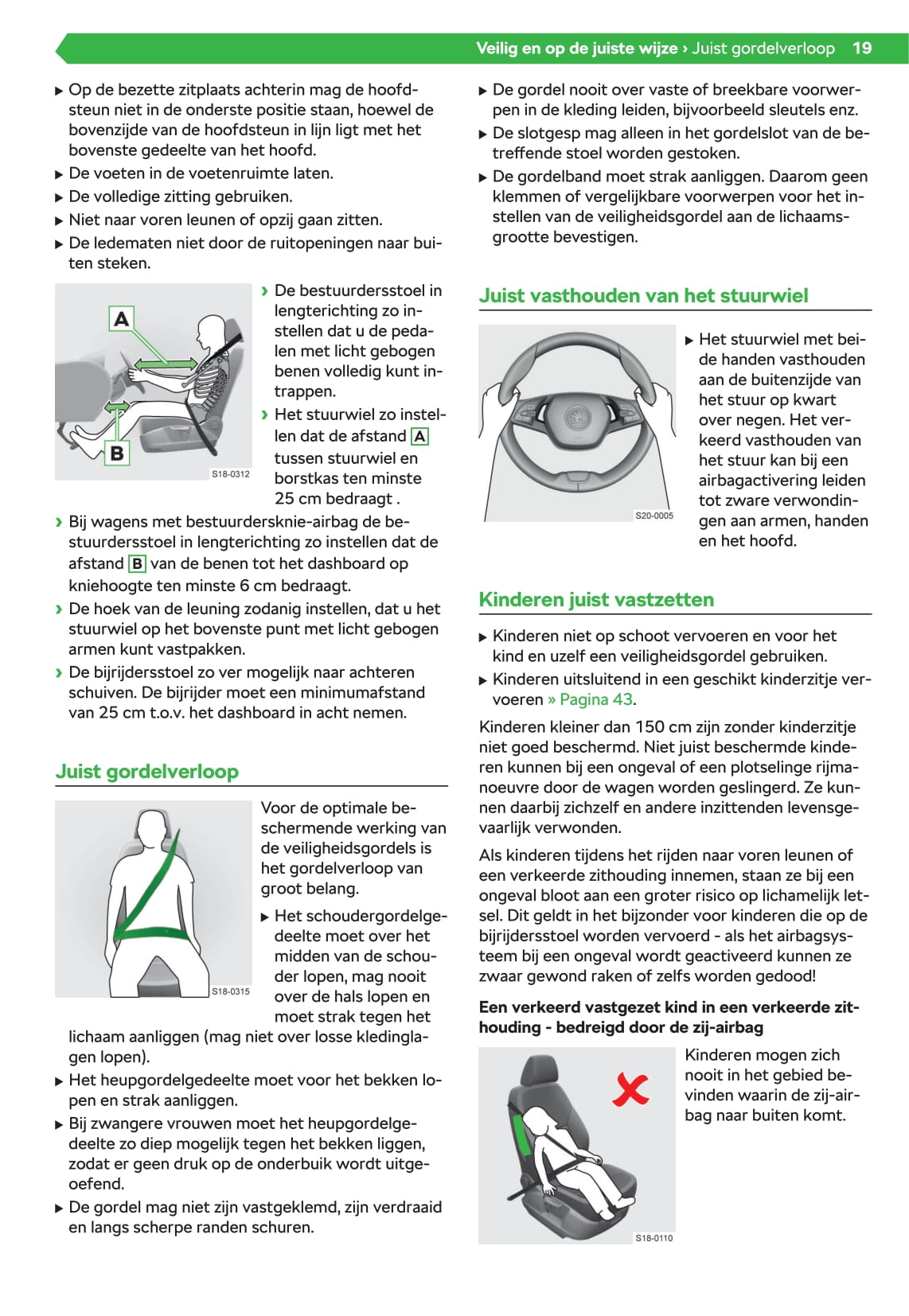 Veilig en op de juiste wijze › Juist gordelverloop 19

▶ Op de bezette zitplaats achterin mag de hoofdsteun niet in de onderste positie staan, hoewel de bovenzijde van de hoofdsteun in lijn ligt met het bovenste gedeelte van het hoofd.
▶ De voeten in de voetenruimte laten.
▶ De volledige zitting gebruiken.
▶ Niet naar voren leunen of opzij gaan zitten.
▶ De ledematen niet door de ruitopeningen naar buiten steken.

A
B
S18-0312

› De bestuurdersstoel in lengterichting zo instellen dat u de pedalen met licht gebogen benen volledig kunt intrappen.
› Het stuurwiel zo instellen dat de afstand A tussen stuurwiel en borstkas ten minste 25 cm bedraagt .
› Bij wagens met bestuurdersknie-airbag de bestuurdersstoel in lengterichting zo instellen dat de afstand B van de benen tot het dashboard op kniehoogte ten minste 6 cm bedraagt.
› De hoek van de leuning zodanig instellen, dat u het stuurwiel op het bovenste punt met licht gebogen armen kunt vastpakken.
› De bijrijdersstoel zo ver mogelijk naar achteren schuiven. De bijrijder moet een minimumafstand van 25 cm t.o.v. het dashboard in acht nemen.

Juist gordelverloop

S18-0315

Voor de optimale beschermende werking van de veiligheidsgordels is het gordelverloop van groot belang.
▶ Het schoudergordelgedeelte moet over het midden van de schouder lopen, mag nooit over de hals lopen en moet strak tegen het lichaam aanliggen (mag niet over losse kledinglagen lopen).
▶ Het heupgordelgedeelte moet voor het bekken lopen en strak aanliggen.
▶ Bij zwangere vrouwen moet het heupgordelgedeelte zo diep mogelijk tegen het bekken liggen, zodat er geen druk op de onderbuik wordt uitgeoefend.
▶ De gordel mag niet zijn vastgeklemd, zijn verdraaid en langs scherpe randen schuren.

▶ De gordel nooit over vaste of breekbare voorwerpen in de kleding leiden, bijvoorbeeld sleutels enz.
▶ De slotgesp mag alleen in het gordelslot van de betreffende stoel worden gestoken.
▶ De gordelband moet strak aanliggen. Daarom geen klemmen of vergelijkbare voorwerpen voor het instellen van de veiligheidsgordel aan de lichaamsgrootte bevestigen.

Juist vasthouden van het stuurwiel

S20-0005

▶ Het stuurwiel met beide handen vasthouden aan de buitenzijde van het stuur op kwart over negen. Het verkeerd vasthouden van het stuur kan bij een airbagactivering leiden tot zware verwondingen aan armen, handen en het hoofd.

Kinderen juist vastzetten

▶ Kinderen niet op schoot vervoeren en voor het kind en uzelf een veiligheidsgordel gebruiken.
▶ Kinderen uitsluitend in een geschikt kinderzitje vervoeren » Pagina 43.

Kinderen kleiner dan 150 cm zijn zonder kinderzitje niet goed beschermd. Niet juist beschermde kinderen kunnen bij een ongeval of een plotselinge rijmanoeuvre door de wagen worden geslingerd. Ze kunnen daarbij zichzelf en andere inzittenden levensgevaarlijk verwonden.

Als kinderen tijdens het rijden naar voren leunen of een verkeerde zithouding innemen, staan ze bij een ongeval bloot aan een groter risico op lichamelijk letsel. Dit geldt in het bijzonder voor kinderen die op de bijrijdersstoel worden vervoerd - als het airbagsysteem bij een ongeval wordt geactiveerd kunnen ze zwaar gewond raken of zelfs worden gedood!

Een verkeerd vastgezet kind in een verkeerde zithouding - bedreigd door de zij-airbag

S18-0110

Kinderen mogen zich nooit in het gebied bevinden waarin de zij-airbag naar buiten komt.