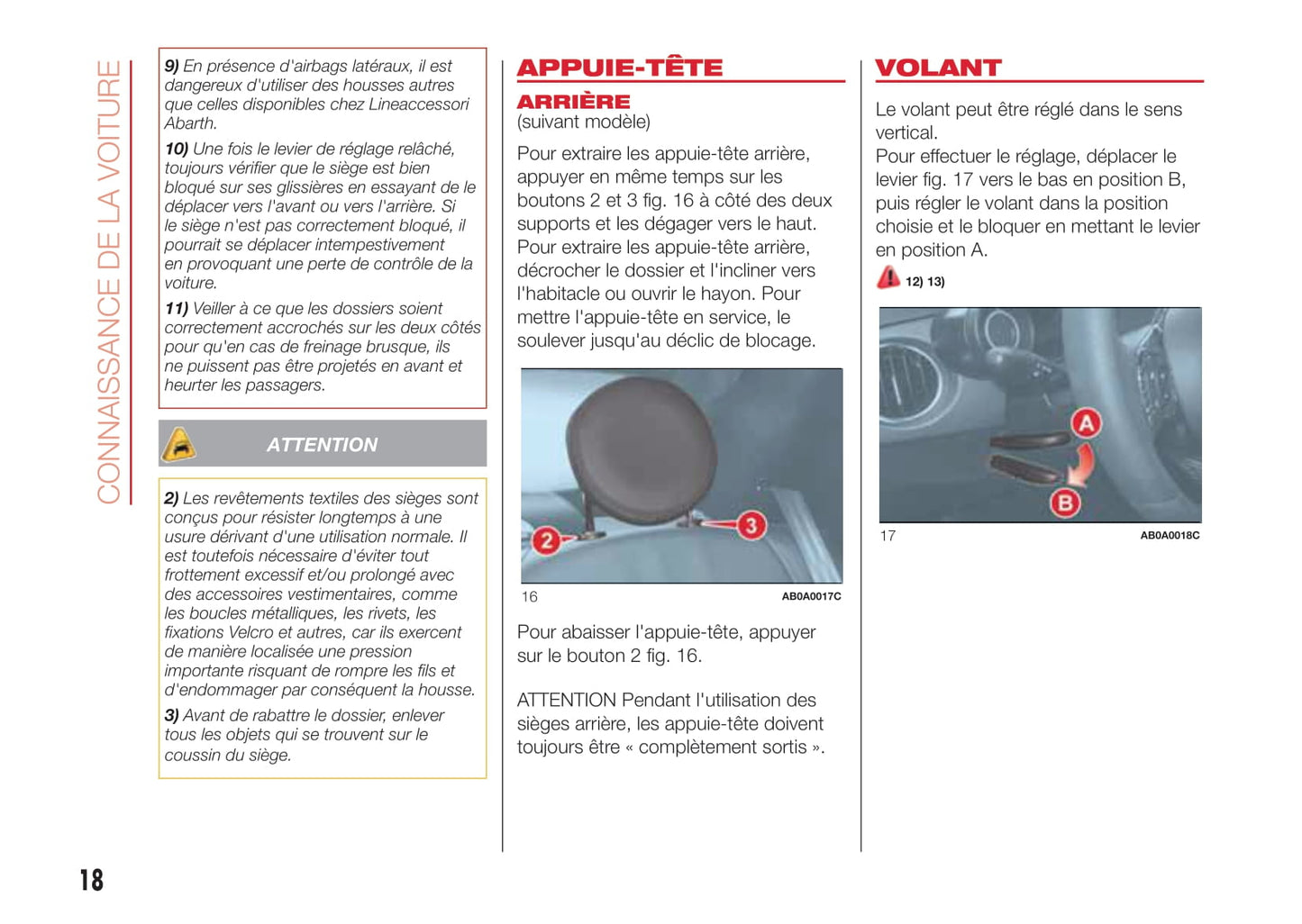 CONNAISSANCE DE LA VOITURE

9) En présence d'airbags latéraux, il est dangereux d'utiliser des housses autres que celles disponibles chez Lineaccessori Abarth.

10) Une fois le levier de réglage relâché, toujours vérifier que le siège est bien bloqué sur ses glissières en essayant de le déplacer vers l'avant ou vers l'arrière. Si le siège n'est pas correctement bloqué, il pourrait se déplacer intempestivement en provoquant une perte de contrôle de la voiture.

11) Veiller à ce que les dossiers soient correctement accrochés sur les deux côtés pour qu'en cas de freinage brusque, ils ne puissent pas être projetés en avant et heurter les passagers.

ATTENTION

2) Les revêtements textiles des sièges sont conçus pour résister longtemps à une usure dérivant d'une utilisation normale. Il est toutefois nécessaire d'éviter tout frottement excessif et/ou prolongé avec des accessoires vestimentaires, comme les boucles métalliques, les rivets, les fixations Velcro et autres, car ils exercent de manière localisée une pression importante risquant de rompre les fils et d'endommager par conséquent la housse.

3) Avant de rabattre le dossier, enlever tous les objets qui se trouvent sur le coussin du siège.

APPUIE-TÊTE

ARRIÈRE
(suivant modèle)

Pour extraire les appuie-tête arrière, appuyer en même temps sur les boutons 2 et 3 fig. 16 à côté des deux supports et les dégager vers le haut. Pour extraire les appuie-tête arrière, décrocher le dossier et l'incliner vers l'habitacle ou ouvrir le hayon. Pour mettre l'appuie-tête en service, le soulever jusqu'au déclic de blocage.

2
3
16
AB0A0017C

Pour abaisser l'appuie-tête, appuyer sur le bouton 2 fig. 16.

ATTENTION Pendant l'utilisation des sièges arrière, les appuie-tête doivent toujours être « complètement sortis ».

VOLANT

Le volant peut être réglé dans le sens vertical.
Pour effectuer le réglage, déplacer le levier fig. 17 vers le bas en position B, puis régler le volant dans la position choisie et le bloquer en mettant le levier en position A.

12) 13)

A
B
17
AB0A0018C

18