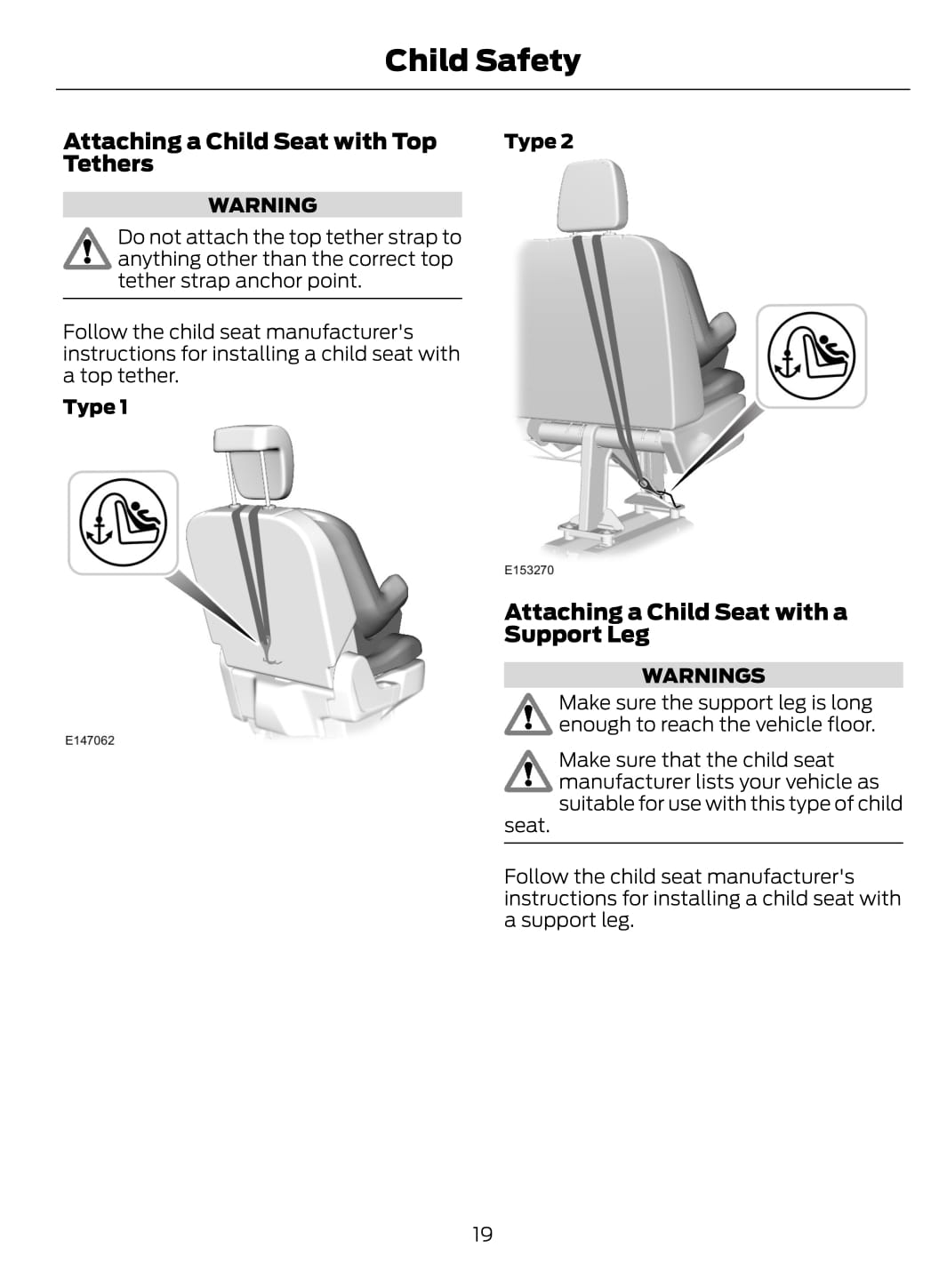 Child Safety

Attaching a Child Seat with Top Tethers

WARNING

Do not attach the top tether strap to anything other than the correct top tether strap anchor point.

Follow the child seat manufacturer's instructions for installing a child seat with a top tether.

Type 1

E147062

Type 2

E153270

Attaching a Child Seat with a Support Leg

WARNINGS

Make sure the support leg is long enough to reach the vehicle floor.

Make sure that the child seat manufacturer lists your vehicle as suitable for use with this type of child seat.

Follow the child seat manufacturer's instructions for installing a child seat with a support leg.

19