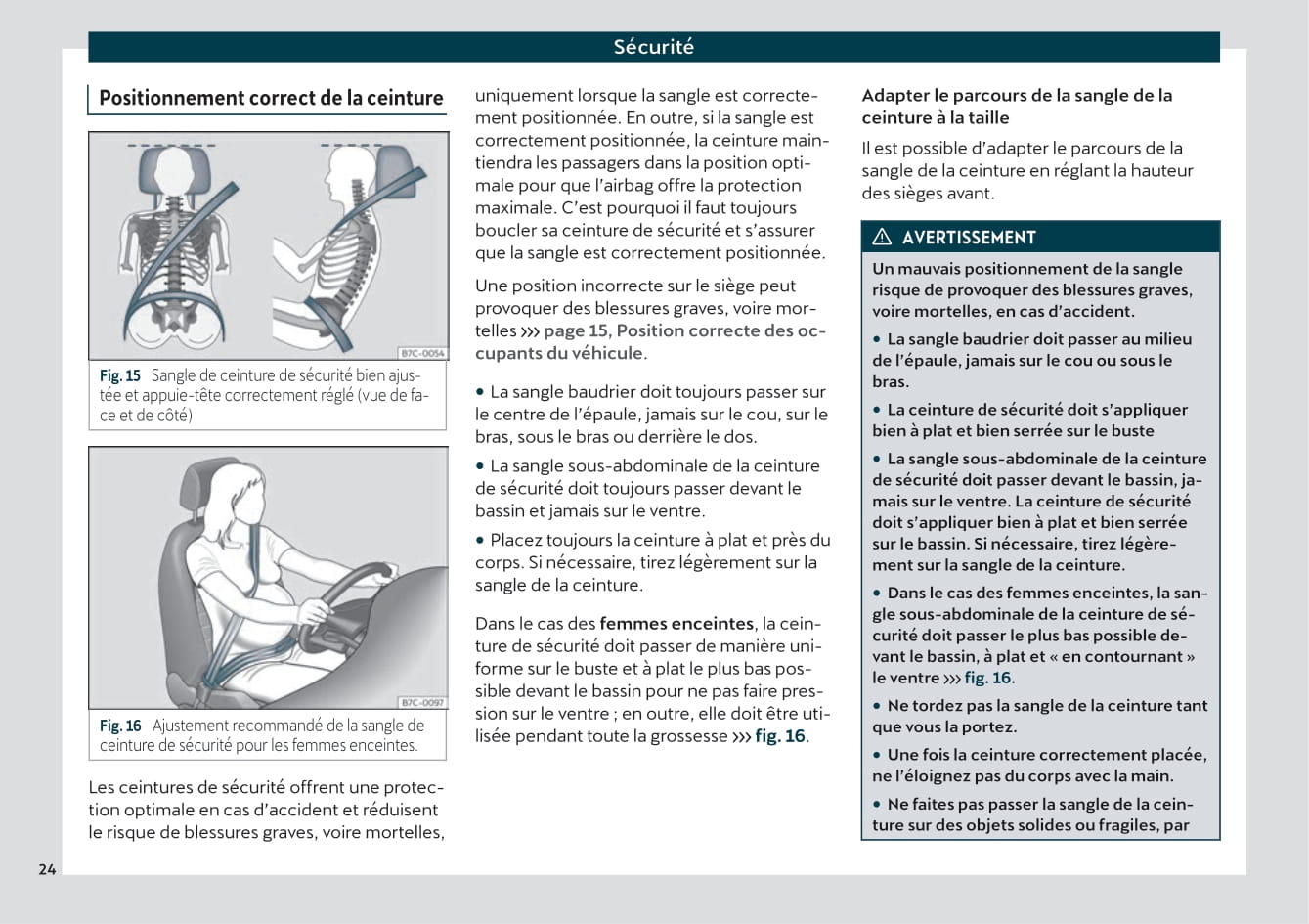 Sécurité

Positionnement correct de la ceinture

B7C-0054

Fig. 15 Sangle de ceinture de sécurité bien ajustée et appuie-tête correctement réglé (vue de face et de côté)

B7C-0097

Fig. 16 Ajustement recommandé de la sangle de ceinture de sécurité pour les femmes enceintes.

Les ceintures de sécurité offrent une protection optimale en cas d'accident et réduisent le risque de blessures graves, voire mortelles, uniquement lorsque la sangle est correctement positionnée. En outre, si la sangle est correctement positionnée, la ceinture maintiendra les passagers dans la position optimale pour que l'airbag offre la protection maximale. C'est pourquoi il faut toujours boucler sa ceinture de sécurité et s'assurer que la sangle est correctement positionnée.

Une position incorrecte sur le siège peut provoquer des blessures graves, voire mortelles ››› page 15, Position correcte des occupants du véhicule.

• La sangle baudrier doit toujours passer sur le centre de l'épaule, jamais sur le cou, sur le bras, sous le bras ou derrière le dos.

• La sangle sous-abdominale de la ceinture de sécurité doit toujours passer devant le bassin et jamais sur le ventre.

• Placez toujours la ceinture à plat et près du corps. Si nécessaire, tirez légèrement sur la sangle de la ceinture.

Dans le cas des femmes enceintes, la ceinture de sécurité doit passer de manière uniforme sur le buste et à plat le plus bas possible devant le bassin pour ne pas faire pression sur le ventre ; en outre, elle doit être utilisée pendant toute la grossesse ››› fig. 16.

Adapter le parcours de la sangle de la ceinture à la taille

Il est possible d'adapter le parcours de la sangle de la ceinture en réglant la hauteur des sièges avant.

⚠ AVERTISSEMENT

Un mauvais positionnement de la sangle risque de provoquer des blessures graves, voire mortelles, en cas d'accident.

• La sangle baudrier doit passer au milieu de l'épaule, jamais sur le cou ou sous le bras.

• La ceinture de sécurité doit s'appliquer bien à plat et bien serrée sur le buste

• La sangle sous-abdominale de la ceinture de sécurité doit passer devant le bassin, jamais sur le ventre. La ceinture de sécurité doit s'appliquer bien à plat et bien serrée sur le bassin. Si nécessaire, tirez légèrement sur la sangle de la ceinture.

• Dans le cas des femmes enceintes, la sangle sous-abdominale de la ceinture de sécurité doit passer le plus bas possible devant le bassin, à plat et « en contournant » le ventre ››› fig. 16.

• Ne tordez pas la sangle de la ceinture tant que vous la portez.

• Une fois la ceinture correctement placée, ne l'éloignez pas du corps avec la main.

• Ne faites pas passer la sangle de la ceinture sur des objets solides ou fragiles, par

24