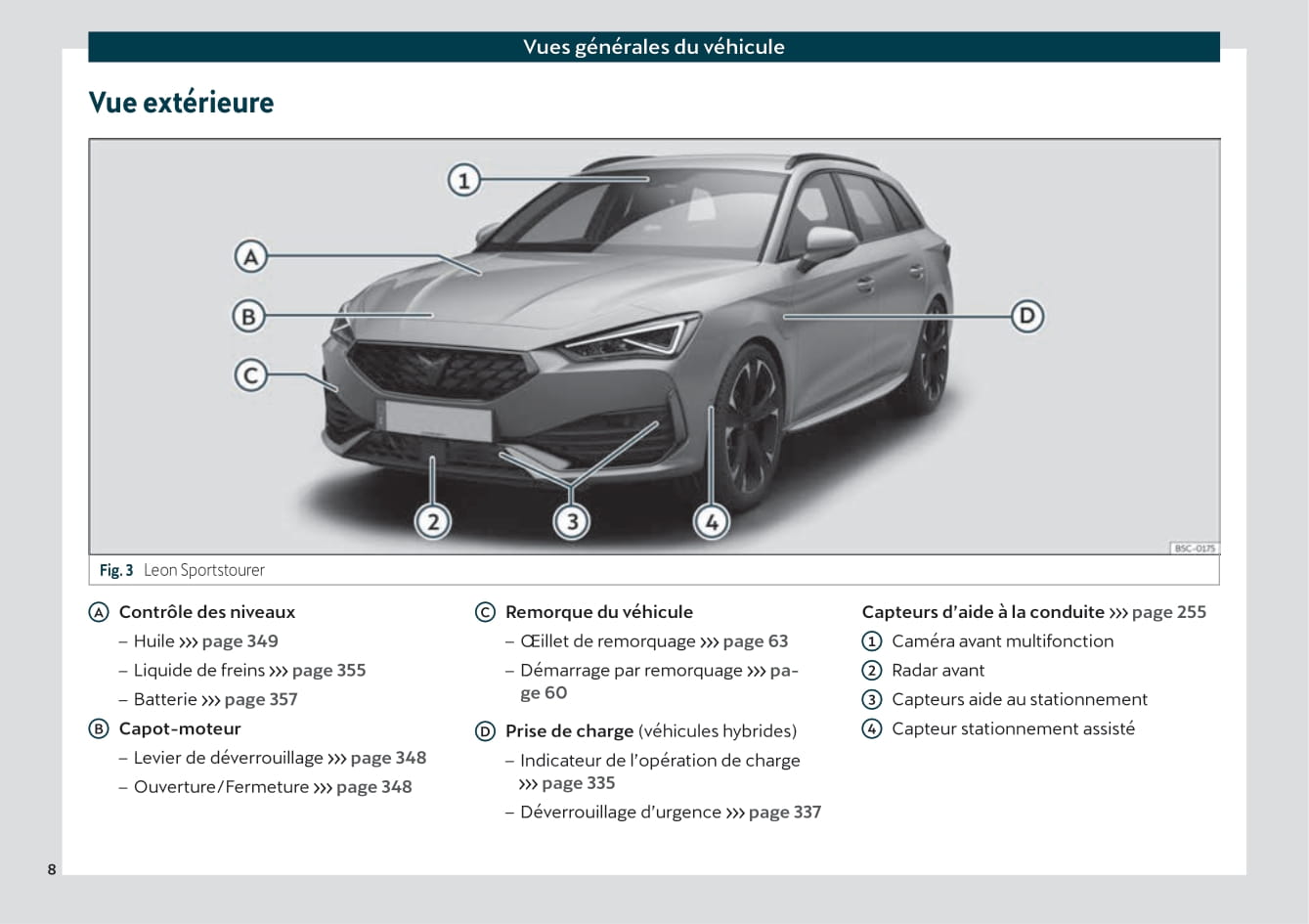 Vues générales du véhicule

Vue extérieure

1

A

B

C

D

2

3

4

BSC-0175

Fig. 3 Leon Sportstourer

Ⓐ Contrôle des niveaux
– Huile ››› page 349
– Liquide de freins ››› page 355
– Batterie ››› page 357

Ⓑ Capot-moteur
– Levier de déverrouillage ››› page 348
– Ouverture/Fermeture ››› page 348

Ⓒ Remorque du véhicule
– Œillet de remorquage ››› page 63
– Démarrage par remorquage ››› page 60

Ⓓ Prise de charge (véhicules hybrides)
– Indicateur de l'opération de charge ››› page 335
– Déverrouillage d'urgence ››› page 337

Capteurs d'aide à la conduite ››› page 255
① Caméra avant multifonction
② Radar avant
③ Capteurs aide au stationnement
④ Capteur stationnement assisté

8