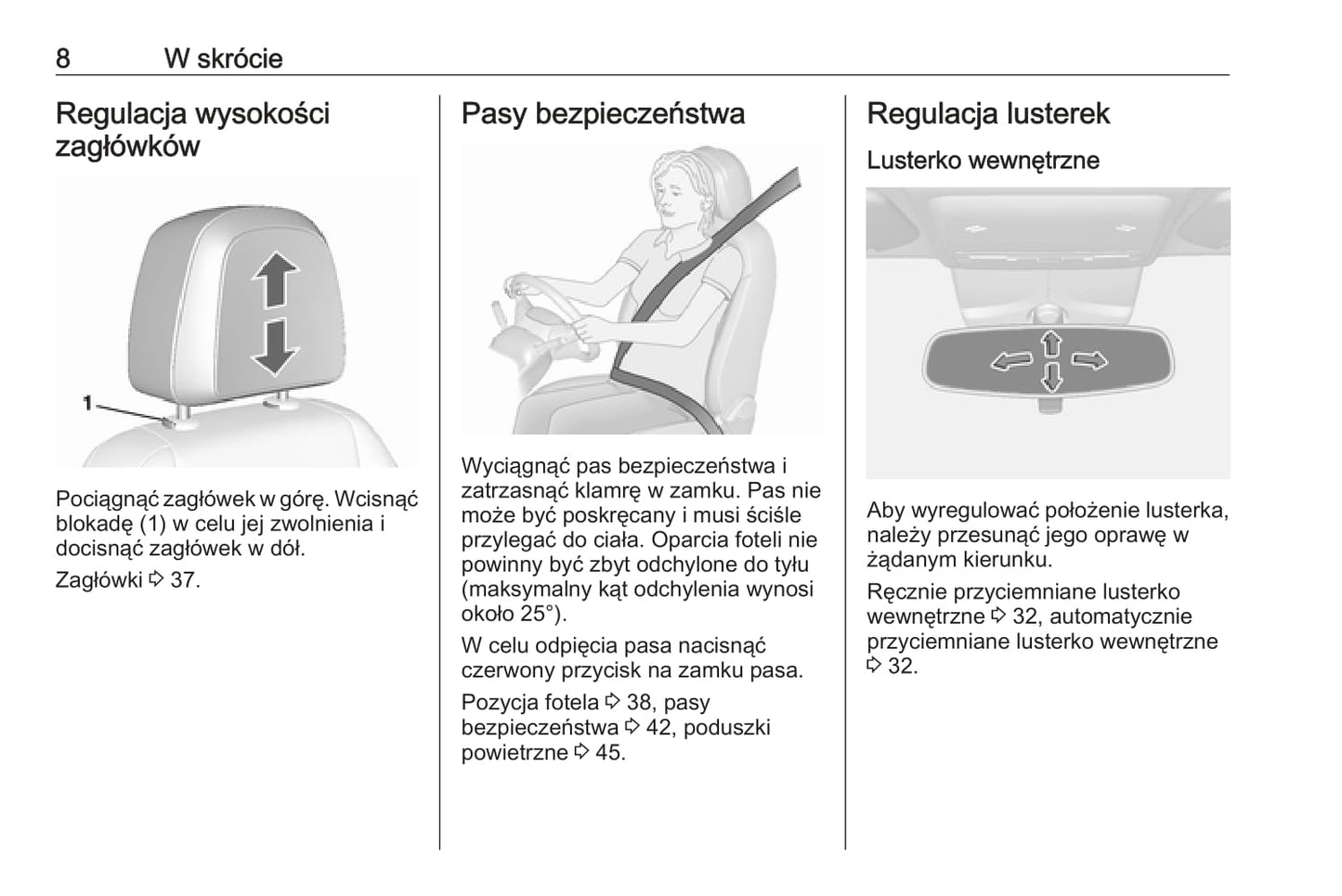 8 W skrócie

Regulacja wysokości zagłówków

1

Pociągnąć zagłówek w górę. Wcisnąć blokadę (1) w celu jej zwolnienia i docisnąć zagłówek w dół.

Zagłówki ⇨ 37.

Pasy bezpieczeństwa

Wyciągnąć pas bezpieczeństwa i zatrzasnąć klamrę w zamku. Pas nie może być poskręcany i musi ściśle przylegać do ciała. Oparcia foteli nie powinny być zbyt odchylone do tyłu (maksymalny kąt odchylenia wynosi około 25°).

W celu odpięcia pasa nacisnąć czerwony przycisk na zamku pasa.

Pozycja fotela ⇨ 38, pasy bezpieczeństwa ⇨ 42, poduszki powietrzne ⇨ 45.

Regulacja lusterek

Lusterko wewnętrzne

Aby wyregulować położenie lusterka, należy przesunąć jego oprawę w żądanym kierunku.

Ręcznie przyciemniane lusterko wewnętrzne ⇨ 32, automatycznie przyciemniane lusterko wewnętrzne ⇨ 32.