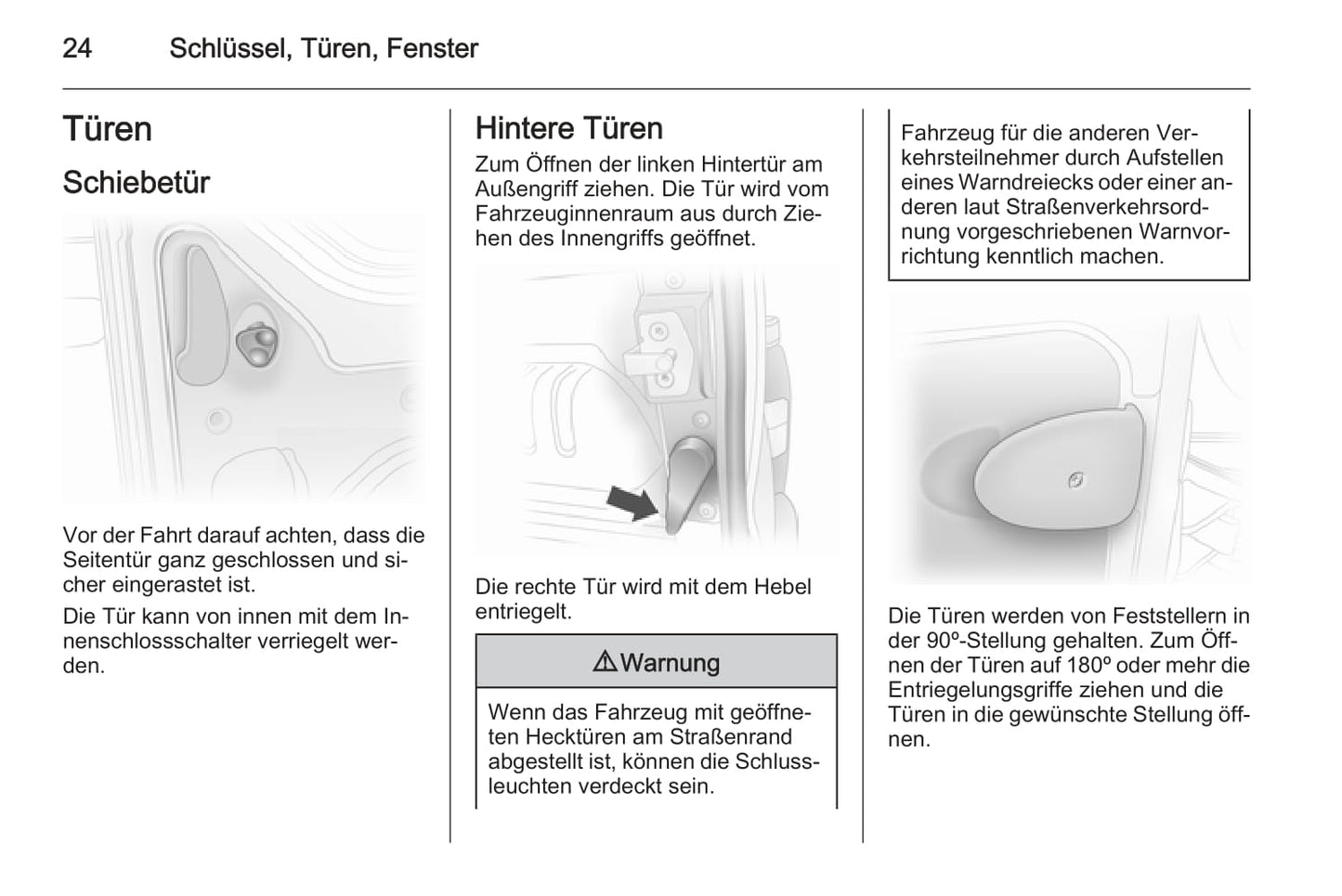 24 Schlüssel, Türen, Fenster

Türen

Schiebetür

Vor der Fahrt darauf achten, dass die Seitentür ganz geschlossen und sicher eingerastet ist.

Die Tür kann von innen mit dem Innenschlossschalter verriegelt werden.

Hintere Türen

Zum Öffnen der linken Hintertür am Außengriff ziehen. Die Tür wird vom Fahrzeuginnenraum aus durch Ziehen des Innengriffs geöffnet.

Die rechte Tür wird mit dem Hebel entriegelt.

⚠Warnung

Wenn das Fahrzeug mit geöffneten Hecktüren am Straßenrand abgestellt ist, können die Schlussleuchten verdeckt sein.

Fahrzeug für die anderen Verkehrsteilnehmer durch Aufstellen eines Warndreiecks oder einer anderen laut Straßenverkehrsordnung vorgeschriebenen Warnvorrichtung kenntlich machen.

Die Türen werden von Feststellern in der 90º-Stellung gehalten. Zum Öffnen der Türen auf 180º oder mehr die Entriegelungsgriffe ziehen und die Türen in die gewünschte Stellung öffnen.