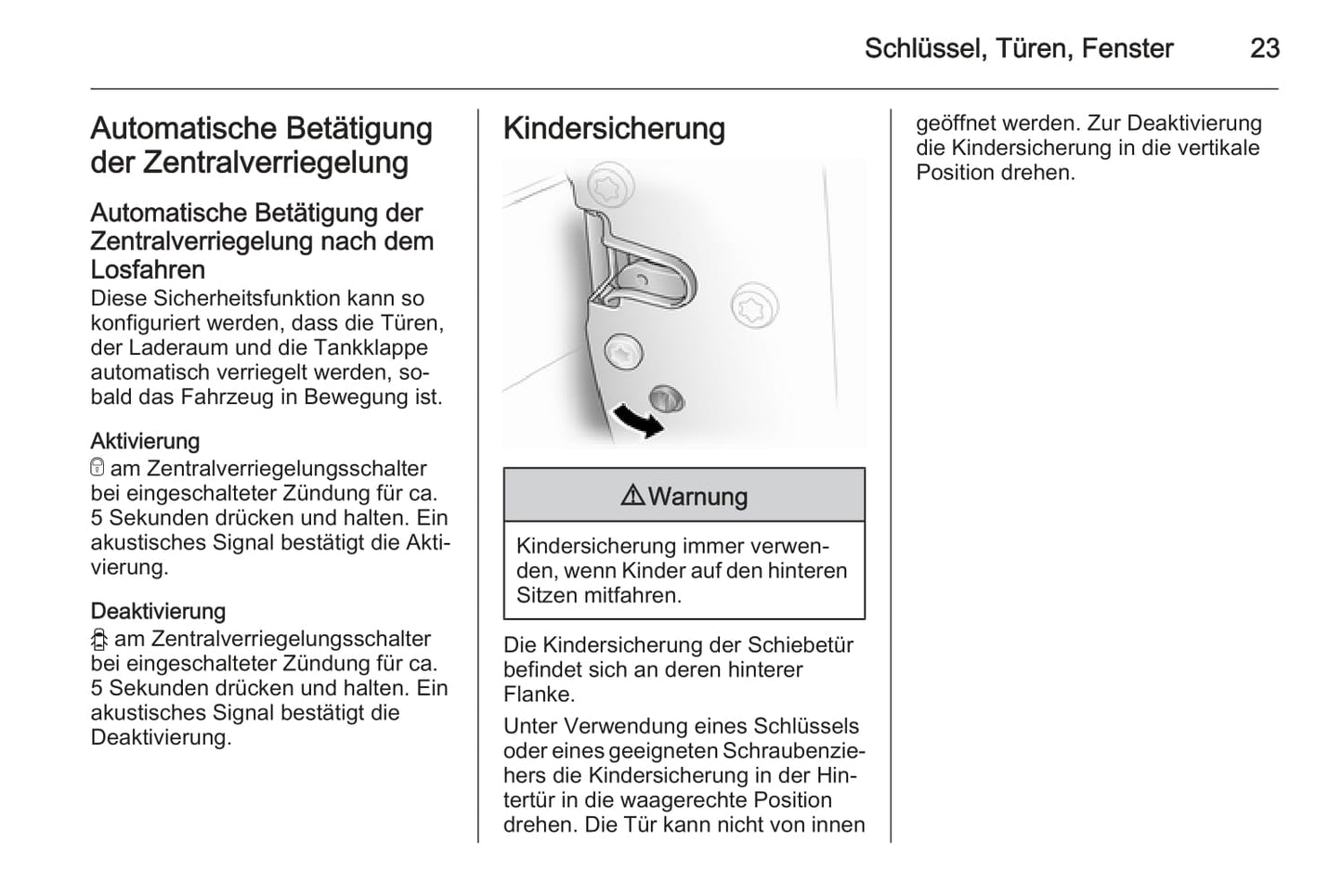 Schlüssel, Türen, Fenster 23

Automatische Betätigung der Zentralverriegelung

Automatische Betätigung der Zentralverriegelung nach dem Losfahren
Diese Sicherheitsfunktion kann so konfiguriert werden, dass die Türen, der Laderaum und die Tankklappe automatisch verriegelt werden, sobald das Fahrzeug in Bewegung ist.

Aktivierung
am Zentralverriegelungsschalter bei eingeschalteter Zündung für ca. 5 Sekunden drücken und halten. Ein akustisches Signal bestätigt die Aktivierung.

Deaktivierung
am Zentralverriegelungsschalter bei eingeschalteter Zündung für ca. 5 Sekunden drücken und halten. Ein akustisches Signal bestätigt die Deaktivierung.

Kindersicherung

⚠Warnung

Kindersicherung immer verwenden, wenn Kinder auf den hinteren Sitzen mitfahren.

Die Kindersicherung der Schiebetür befindet sich an deren hinterer Flanke.

Unter Verwendung eines Schlüssels oder eines geeigneten Schraubenziehers die Kindersicherung in der Hintertür in die waagerechte Position drehen. Die Tür kann nicht von innen geöffnet werden. Zur Deaktivierung die Kindersicherung in die vertikale Position drehen.