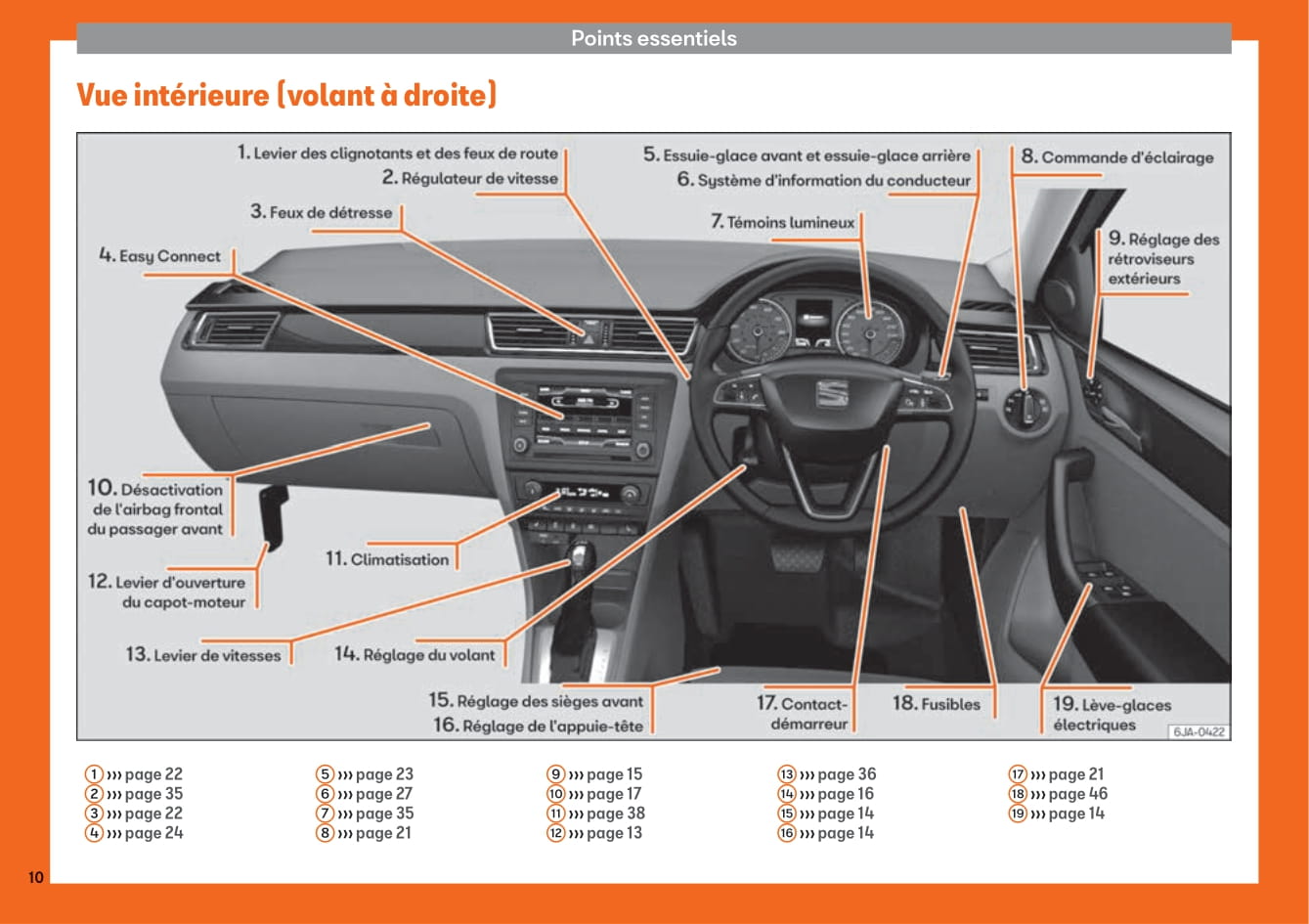 Points essentiels

Vue intérieure (volant à droite)

1. Levier des clignotants et des feux de route
2. Régulateur de vitesse
3. Feux de détresse
4. Easy Connect
5. Essuie-glace avant et essuie-glace arrière
6. Système d'information du conducteur
7. Témoins lumineux
8. Commande d'éclairage
9. Réglage des rétroviseurs extérieurs
10. Désactivation de l'airbag frontal du passager avant
11. Climatisation
12. Levier d'ouverture du capot-moteur
13. Levier de vitesses
14. Réglage du volant
15. Réglage des sièges avant
16. Réglage de l'appuie-tête
17. Contact-démarreur
18. Fusibles
19. Lève-glaces électriques

6JA-0422

1 ››› page 22
2 ››› page 35
3 ››› page 22
4 ››› page 24

5 ››› page 23
6 ››› page 27
7 ››› page 35
8 ››› page 21

9 ››› page 15
10 ››› page 17
11 ››› page 38
12 ››› page 13

13 ››› page 36
14 ››› page 16
15 ››› page 14
16 ››› page 14

17 ››› page 21
18 ››› page 46
19 ››› page 14

10