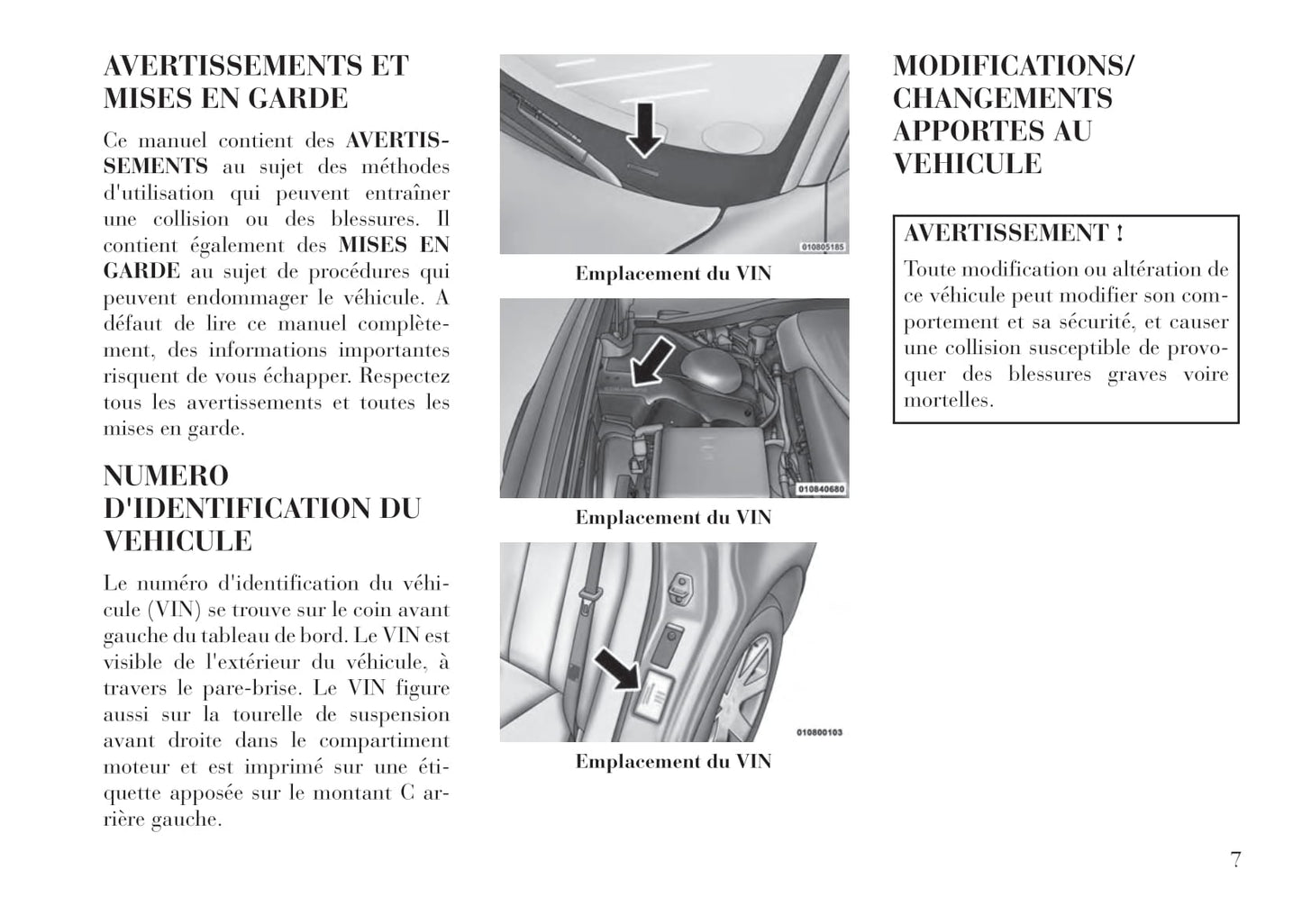 AVERTISSEMENTS ET MISES EN GARDE

Ce manuel contient des AVERTISSEMENTS au sujet des méthodes d'utilisation qui peuvent entraîner une collision ou des blessures. Il contient également des MISES EN GARDE au sujet de procédures qui peuvent endommager le véhicule. A défaut de lire ce manuel complètement, des informations importantes risquent de vous échapper. Respectez tous les avertissements et toutes les mises en garde.

NUMERO D'IDENTIFICATION DU VEHICULE

Le numéro d'identification du véhicule (VIN) se trouve sur le coin avant gauche du tableau de bord. Le VIN est visible de l'extérieur du véhicule, à travers le pare-brise. Le VIN figure aussi sur la tourelle de suspension avant droite dans le compartiment moteur et est imprimé sur une étiquette apposée sur le montant C arrière gauche.

010805185

Emplacement du VIN

010840680

Emplacement du VIN

010800103

Emplacement du VIN

MODIFICATIONS/ CHANGEMENTS APPORTES AU VEHICULE

AVERTISSEMENT !

Toute modification ou altération de ce véhicule peut modifier son comportement et sa sécurité, et causer une collision susceptible de provoquer des blessures graves voire mortelles.

7