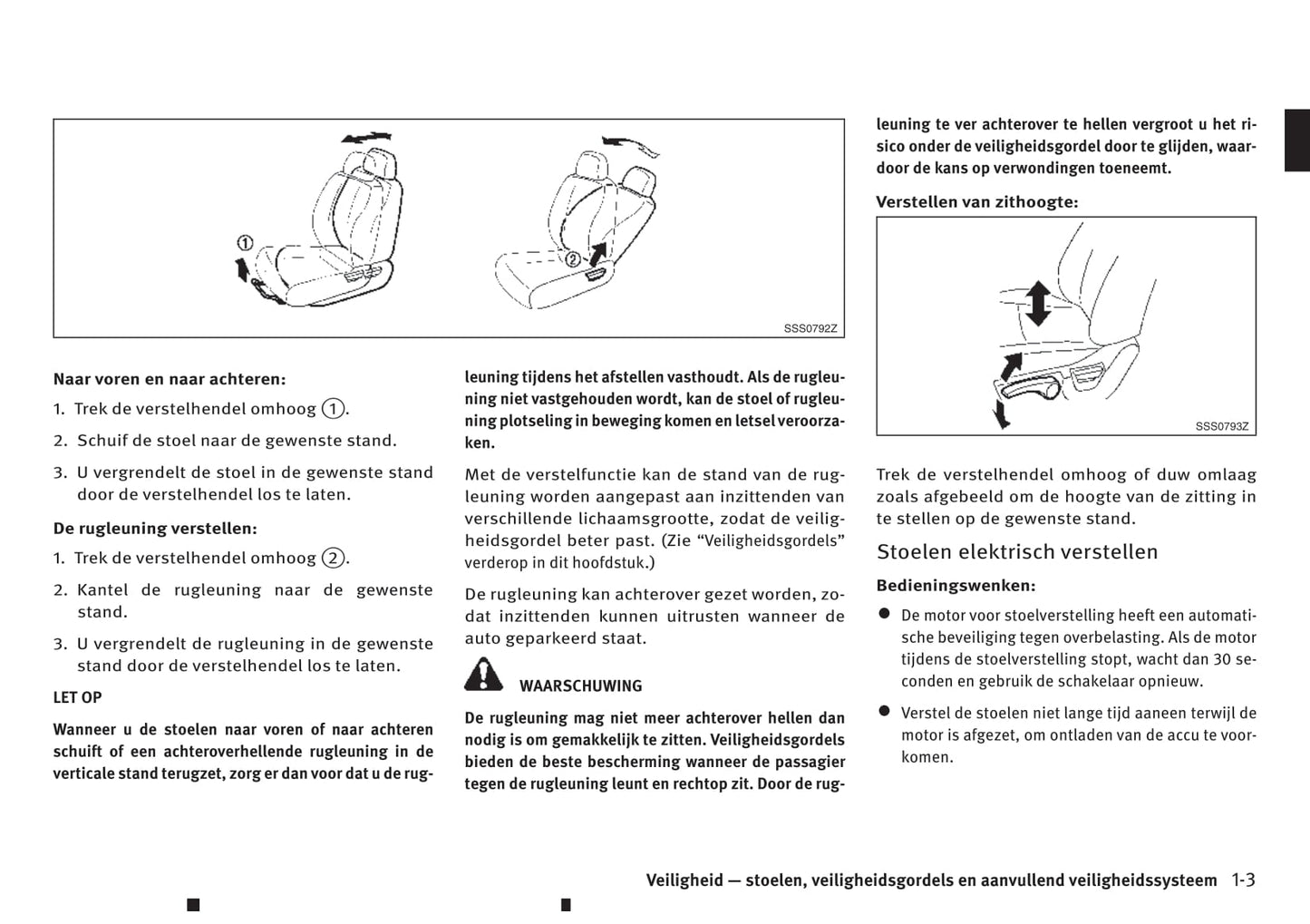 ①

②

SSS0792Z

Naar voren en naar achteren:

1. Trek de verstelhendel omhoog ①.

2. Schuif de stoel naar de gewenste stand.

3. U vergrendelt de stoel in de gewenste stand door de verstelhendel los te laten.

De rugleuning verstellen:

1. Trek de verstelhendel omhoog ②.

2. Kantel de rugleuning naar de gewenste stand.

3. U vergrendelt de rugleuning in de gewenste stand door de verstelhendel los te laten.

LET OP

Wanneer u de stoelen naar voren of naar achteren schuift of een achteroverhellende rugleuning in de verticale stand terugzet, zorg er dan voor dat u de rugleuning tijdens het afstellen vasthoudt. Als de rugleuning niet vastgehouden wordt, kan de stoel of rugleuning plotseling in beweging komen en letsel veroorzaken.

Met de verstelfunctie kan de stand van de rugleuning worden aangepast aan inzittenden van verschillende lichaamsgrootte, zodat de veiligheidsgordel beter past. (Zie “Veiligheidsgordels” verderop in dit hoofdstuk.)

De rugleuning kan achterover gezet worden, zodat inzittenden kunnen uitrusten wanneer de auto geparkeerd staat.

WAARSCHUWING

De rugleuning mag niet meer achterover hellen dan nodig is om gemakkelijk te zitten. Veiligheidsgordels bieden de beste bescherming wanneer de passagier tegen de rugleuning leunt en rechtop zit. Door de rugleuning te ver achterover te hellen vergroot u het risico onder de veiligheidsgordel door te glijden, waardoor de kans op verwondingen toeneemt.

Verstellen van zithoogte:

SSS0793Z

Trek de verstelhendel omhoog of duw omlaag zoals afgebeeld om de hoogte van de zitting in te stellen op de gewenste stand.

Stoelen elektrisch verstellen

Bedieningswenken:

● De motor voor stoelverstelling heeft een automatische beveiliging tegen overbelasting. Als de motor tijdens de stoelverstelling stopt, wacht dan 30 seconden en gebruik de schakelaar opnieuw.

● Verstel de stoelen niet lange tijd aaneen terwijl de motor is afgezet, om ontladen van de accu te voorkomen.

Veiligheid — stoelen, veiligheidsgordels en aanvullend veiligheidssysteem 1-3