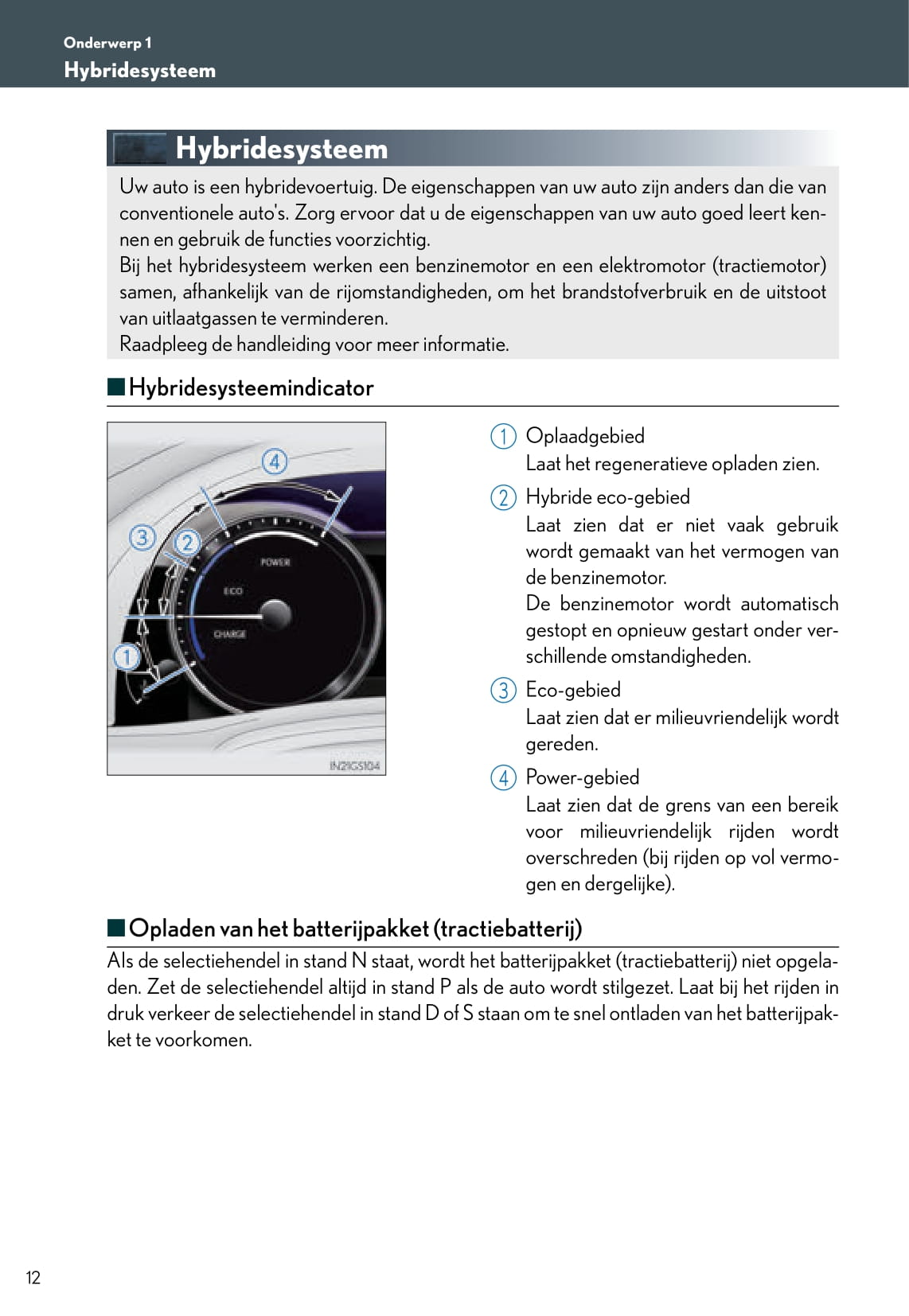 Onderwerp 1
Hybridesysteem

Hybridesysteem

Uw auto is een hybridevoertuig. De eigenschappen van uw auto zijn anders dan die van conventionele auto's. Zorg ervoor dat u de eigenschappen van uw auto goed leert kennen en gebruik de functies voorzichtig.
Bij het hybridesysteem werken een benzinemotor en een elektromotor (tractiemotor) samen, afhankelijk van de rijomstandigheden, om het brandstofverbruik en de uitstoot van uitlaatgassen te verminderen.
Raadpleeg de handleiding voor meer informatie.

■ Hybridesysteemindicator

4
3
2
1
POWER
ECO
CHARGE
IN21GS104

1 Oplaadgebied
Laat het regeneratieve opladen zien.

2 Hybride eco-gebied
Laat zien dat er niet vaak gebruik wordt gemaakt van het vermogen van de benzinemotor.
De benzinemotor wordt automatisch gestopt en opnieuw gestart onder verschillende omstandigheden.

3 Eco-gebied
Laat zien dat er milieuvriendelijk wordt gereden.

4 Power-gebied
Laat zien dat de grens van een bereik voor milieuvriendelijk rijden wordt overschreden (bij rijden op vol vermogen en dergelijke).

■ Opladen van het batterijpakket (tractiebatterij)

Als de selectiehendel in stand N staat, wordt het batterijpakket (tractiebatterij) niet opgeladen. Zet de selectiehendel altijd in stand P als de auto wordt stilgezet. Laat bij het rijden in druk verkeer de selectiehendel in stand D of S staan om te snel ontladen van het batterijpakket te voorkomen.

12