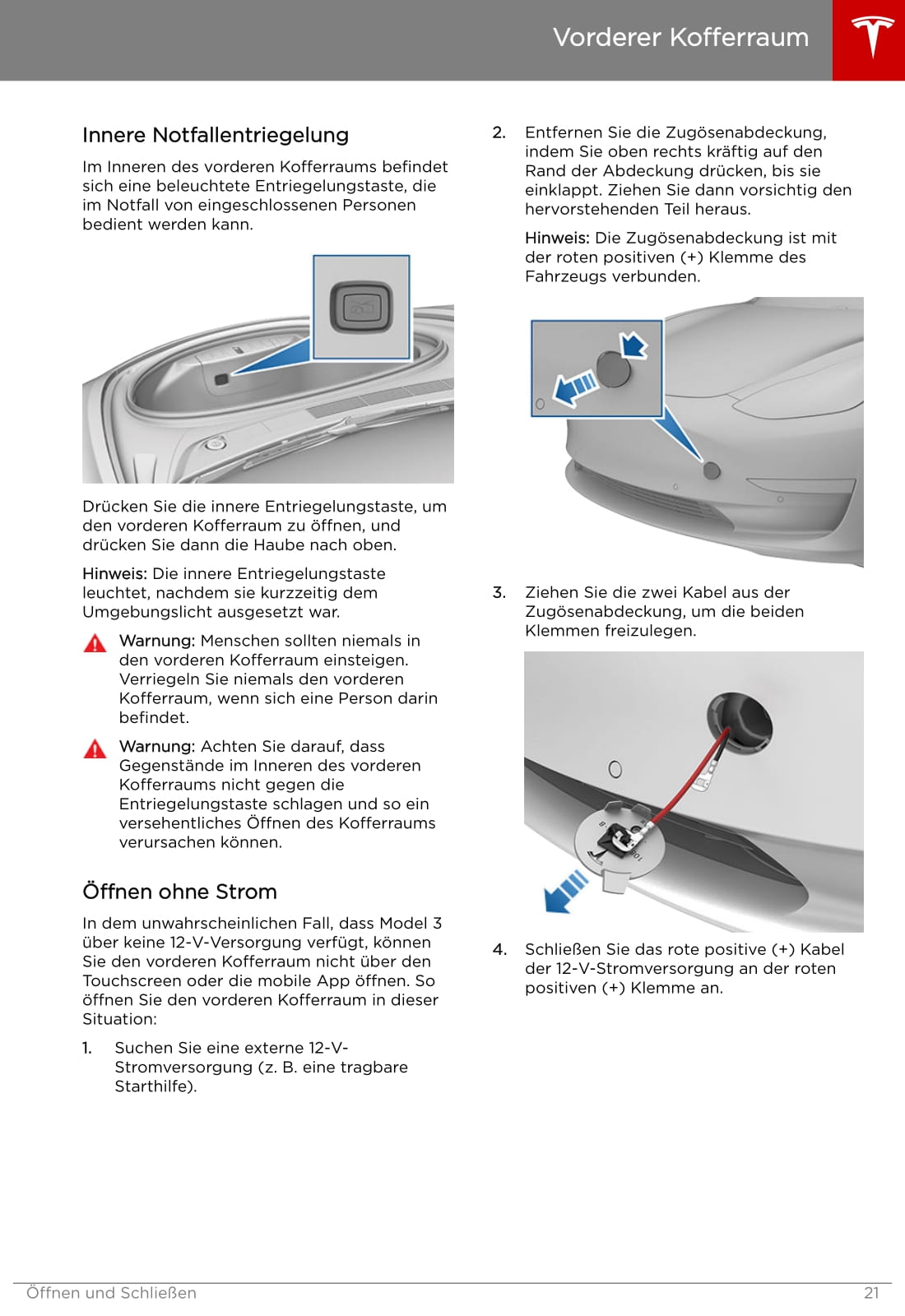 Vorderer Kofferraum

Innere Notfallentriegelung

Im Inneren des vorderen Kofferraums befindet sich eine beleuchtete Entriegelungstaste, die im Notfall von eingeschlossenen Personen bedient werden kann.

Drücken Sie die innere Entriegelungstaste, um den vorderen Kofferraum zu öffnen, und drücken Sie dann die Haube nach oben.

Hinweis: Die innere Entriegelungstaste leuchtet, nachdem sie kurzzeitig dem Umgebungslicht ausgesetzt war.

Warnung: Menschen sollten niemals in den vorderen Kofferraum einsteigen. Verriegeln Sie niemals den vorderen Kofferraum, wenn sich eine Person darin befindet.

Warnung: Achten Sie darauf, dass Gegenstände im Inneren des vorderen Kofferraums nicht gegen die Entriegelungstaste schlagen und so ein versehentliches Öffnen des Kofferraums verursachen können.

Öffnen ohne Strom

In dem unwahrscheinlichen Fall, dass Model 3 über keine 12-V-Versorgung verfügt, können Sie den vorderen Kofferraum nicht über den Touchscreen oder die mobile App öffnen. So öffnen Sie den vorderen Kofferraum in dieser Situation:

1. Suchen Sie eine externe 12-V-Stromversorgung (z. B. eine tragbare Starthilfe).

2. Entfernen Sie die Zugösenabdeckung, indem Sie oben rechts kräftig auf den Rand der Abdeckung drücken, bis sie einklappt. Ziehen Sie dann vorsichtig den hervorstehenden Teil heraus.

Hinweis: Die Zugösenabdeckung ist mit der roten positiven (+) Klemme des Fahrzeugs verbunden.

3. Ziehen Sie die zwei Kabel aus der Zugösenabdeckung, um die beiden Klemmen freizulegen.

4. Schließen Sie das rote positive (+) Kabel der 12-V-Stromversorgung an der roten positiven (+) Klemme an.

Öffnen und Schließen 21