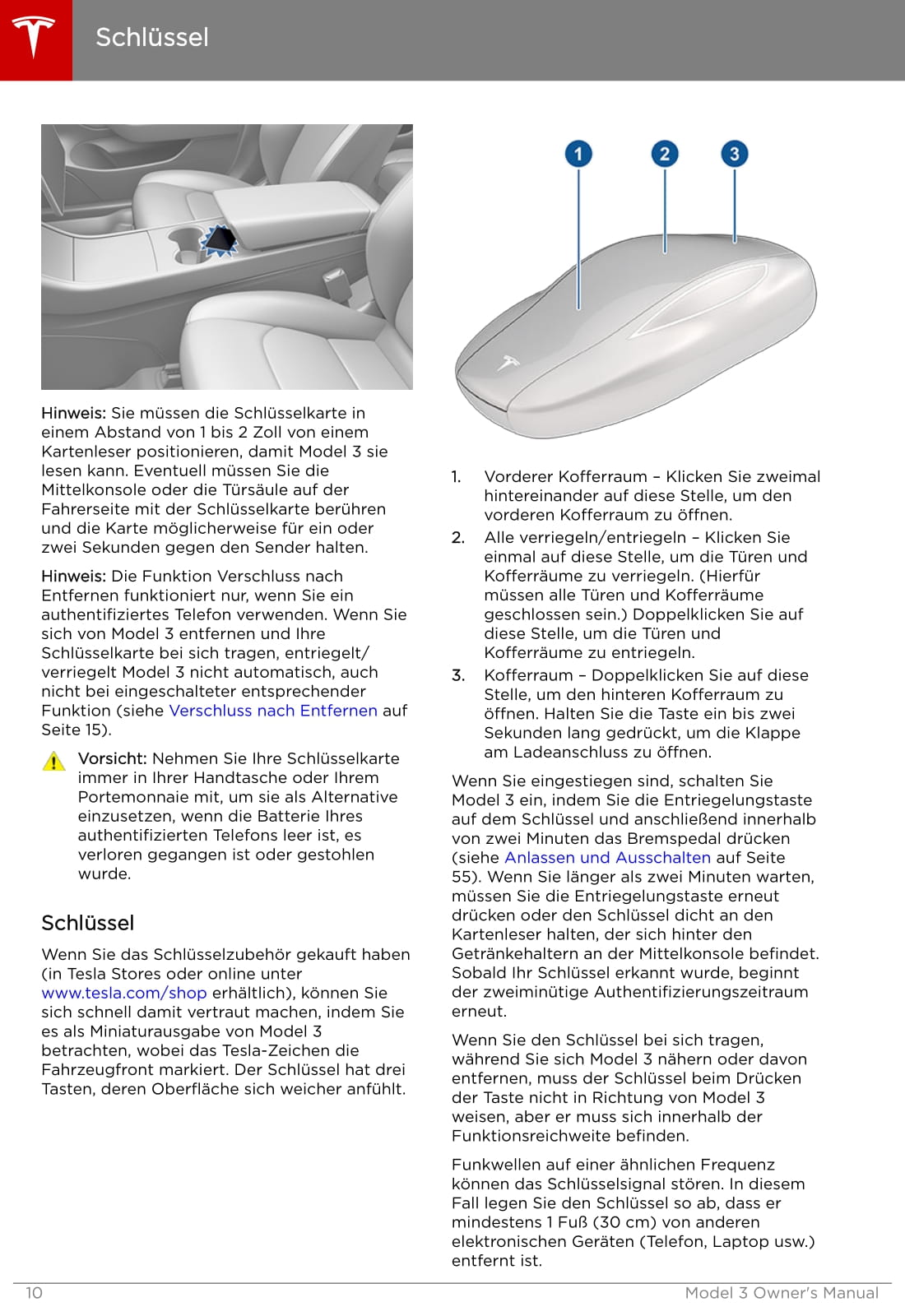 Schlüssel

Hinweis: Sie müssen die Schlüsselkarte in einem Abstand von 1 bis 2 Zoll von einem Kartenleser positionieren, damit Model 3 sie lesen kann. Eventuell müssen Sie die Mittelkonsole oder die Türsäule auf der Fahrerseite mit der Schlüsselkarte berühren und die Karte möglicherweise für ein oder zwei Sekunden gegen den Sender halten.

Hinweis: Die Funktion Verschluss nach Entfernen funktioniert nur, wenn Sie ein authentifiziertes Telefon verwenden. Wenn Sie sich von Model 3 entfernen und Ihre Schlüsselkarte bei sich tragen, entriegelt/verriegelt Model 3 nicht automatisch, auch nicht bei eingeschalteter entsprechender Funktion (siehe Verschluss nach Entfernen auf Seite 15).

Vorsicht: Nehmen Sie Ihre Schlüsselkarte immer in Ihrer Handtasche oder Ihrem Portemonnaie mit, um sie als Alternative einzusetzen, wenn die Batterie Ihres authentifizierten Telefons leer ist, es verloren gegangen ist oder gestohlen wurde.

Schlüssel

Wenn Sie das Schlüsselzubehör gekauft haben (in Tesla Stores oder online unter www.tesla.com/shop erhältlich), können Sie sich schnell damit vertraut machen, indem Sie es als Miniaturausgabe von Model 3 betrachten, wobei das Tesla-Zeichen die Fahrzeugfront markiert. Der Schlüssel hat drei Tasten, deren Oberfläche sich weicher anfühlt.

1 2 3

1. Vorderer Kofferraum – Klicken Sie zweimal hintereinander auf diese Stelle, um den vorderen Kofferraum zu öffnen.
2. Alle verriegeln/entriegeln – Klicken Sie einmal auf diese Stelle, um die Türen und Kofferräume zu verriegeln. (Hierfür müssen alle Türen und Kofferräume geschlossen sein.) Doppelklicken Sie auf diese Stelle, um die Türen und Kofferräume zu entriegeln.
3. Kofferraum – Doppelklicken Sie auf diese Stelle, um den hinteren Kofferraum zu öffnen. Halten Sie die Taste ein bis zwei Sekunden lang gedrückt, um die Klappe am Ladeanschluss zu öffnen.

Wenn Sie eingestiegen sind, schalten Sie Model 3 ein, indem Sie die Entriegelungstaste auf dem Schlüssel und anschließend innerhalb von zwei Minuten das Bremspedal drücken (siehe Anlassen und Ausschalten auf Seite 55). Wenn Sie länger als zwei Minuten warten, müssen Sie die Entriegelungstaste erneut drücken oder den Schlüssel dicht an den Kartenleser halten, der sich hinter den Getränkehaltern an der Mittelkonsole befindet. Sobald Ihr Schlüssel erkannt wurde, beginnt der zweiminütige Authentifizierungszeitraum erneut.

Wenn Sie den Schlüssel bei sich tragen, während Sie sich Model 3 nähern oder davon entfernen, muss der Schlüssel beim Drücken der Taste nicht in Richtung von Model 3 weisen, aber er muss sich innerhalb der Funktionsreichweite befinden.

Funkwellen auf einer ähnlichen Frequenz können das Schlüsselsignal stören. In diesem Fall legen Sie den Schlüssel so ab, dass er mindestens 1 Fuß (30 cm) von anderen elektronischen Geräten (Telefon, Laptop usw.) entfernt ist.

10 Model 3 Owner's Manual