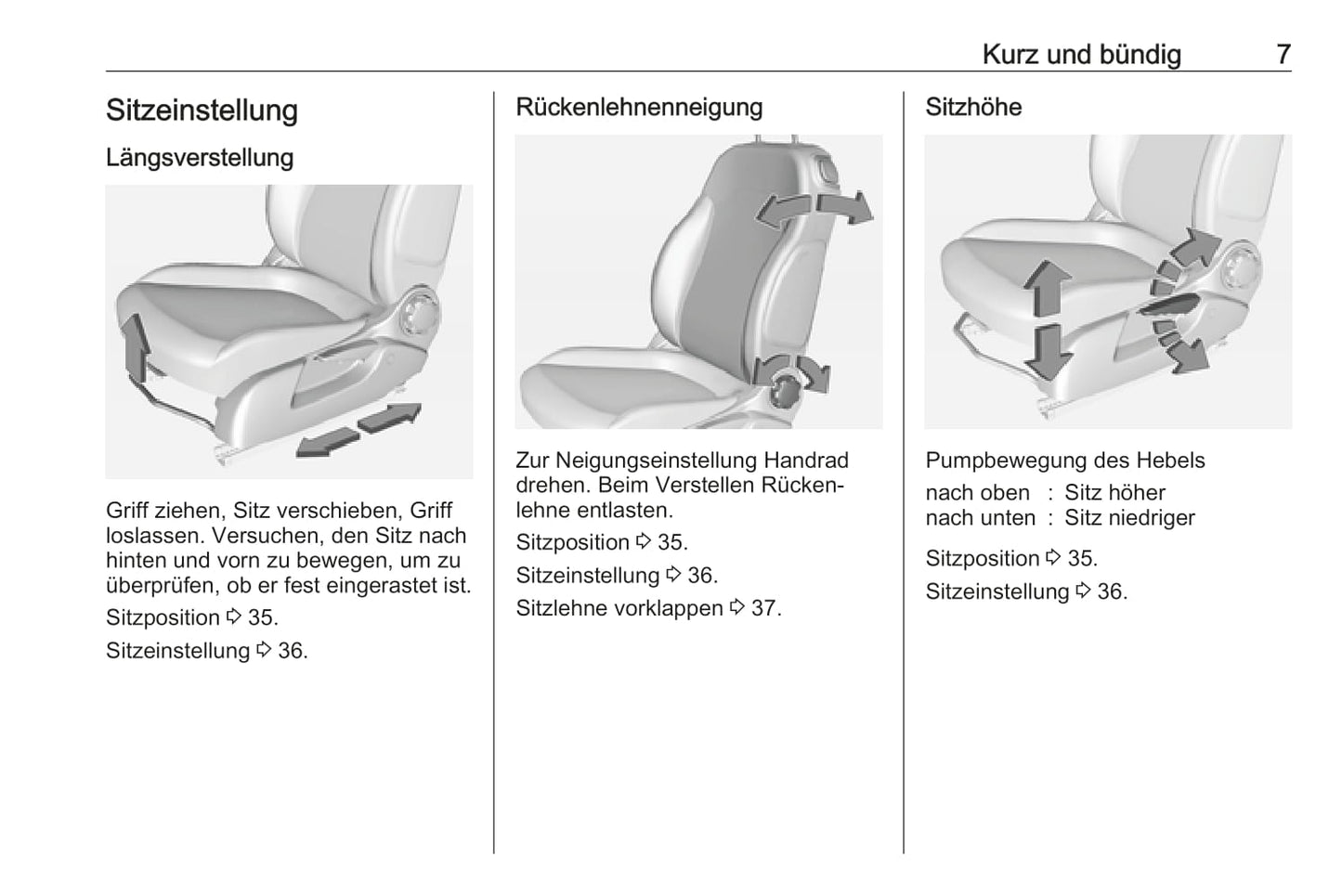 Kurz und bündig 7

Sitzeinstellung

Längsverstellung

Griff ziehen, Sitz verschieben, Griff loslassen. Versuchen, den Sitz nach hinten und vorn zu bewegen, um zu überprüfen, ob er fest eingerastet ist.

Sitzposition ⇨ 35.

Sitzeinstellung ⇨ 36.

Rückenlehnenneigung

Zur Neigungseinstellung Handrad drehen. Beim Verstellen Rückenlehne entlasten.

Sitzposition ⇨ 35.

Sitzeinstellung ⇨ 36.

Sitzlehne vorklappen ⇨ 37.

Sitzhöhe

Pumpbewegung des Hebels

nach oben : Sitz höher
nach unten : Sitz niedriger

Sitzposition ⇨ 35.

Sitzeinstellung ⇨ 36.