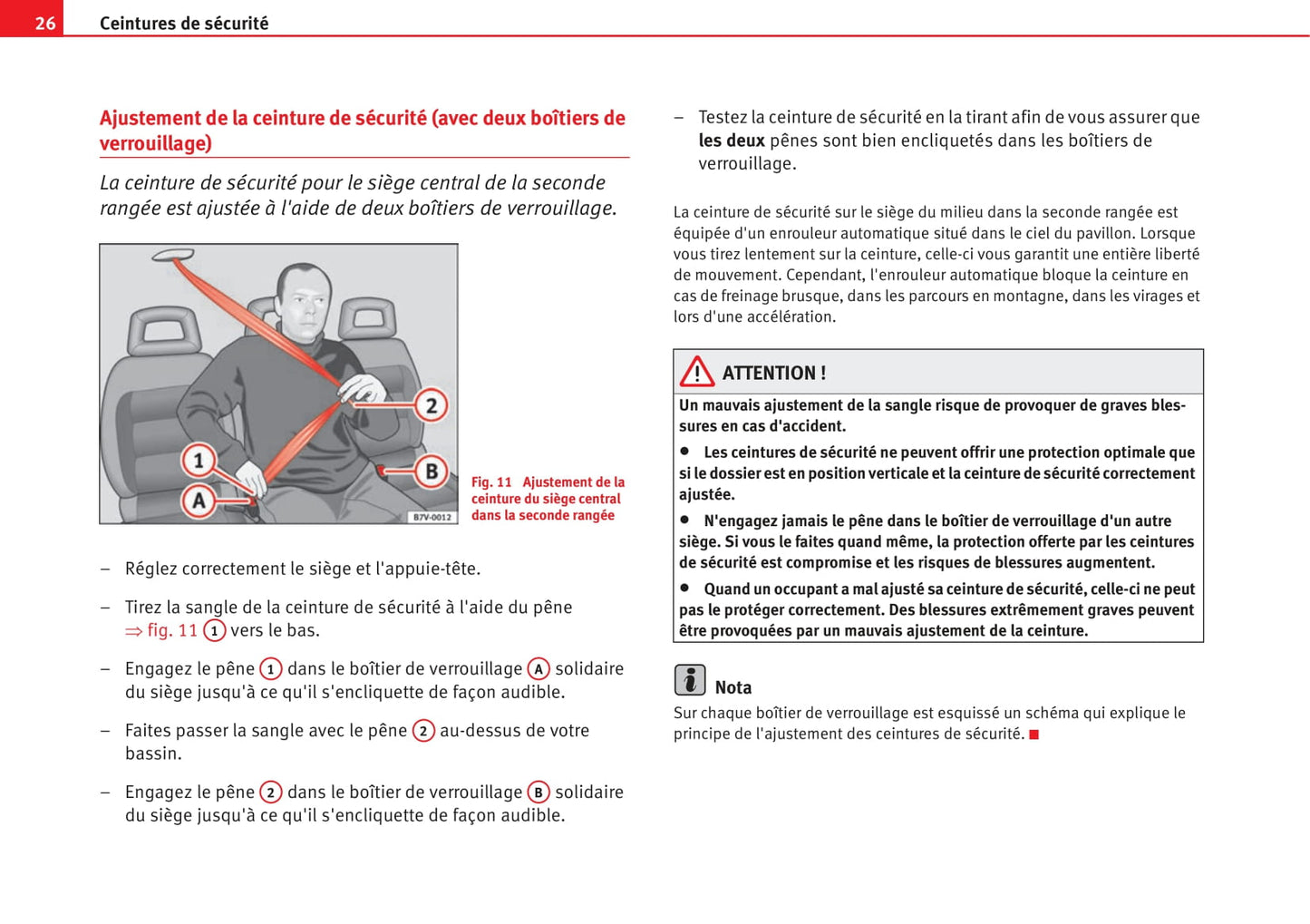 26 Ceintures de sécurité

Ajustement de la ceinture de sécurité (avec deux boîtiers de verrouillage)

La ceinture de sécurité pour le siège central de la seconde rangée est ajustée à l'aide de deux boîtiers de verrouillage.

2
1
B
A
B7V-0012

Fig. 11 Ajustement de la ceinture du siège central dans la seconde rangée

– Réglez correctement le siège et l'appuie-tête.

– Tirez la sangle de la ceinture de sécurité à l'aide du pêne ⇒ fig. 11 1 vers le bas.

– Engagez le pêne 1 dans le boîtier de verrouillage A solidaire du siège jusqu'à ce qu'il s'encliquette de façon audible.

– Faites passer la sangle avec le pêne 2 au-dessus de votre bassin.

– Engagez le pêne 2 dans le boîtier de verrouillage B solidaire du siège jusqu'à ce qu'il s'encliquette de façon audible.

– Testez la ceinture de sécurité en la tirant afin de vous assurer que les deux pênes sont bien encliquetés dans les boîtiers de verrouillage.

La ceinture de sécurité sur le siège du milieu dans la seconde rangée est équipée d'un enrouleur automatique situé dans le ciel du pavillon. Lorsque vous tirez lentement sur la ceinture, celle-ci vous garantit une entière liberté de mouvement. Cependant, l'enrouleur automatique bloque la ceinture en cas de freinage brusque, dans les parcours en montagne, dans les virages et lors d'une accélération.

ATTENTION !
Un mauvais ajustement de la sangle risque de provoquer de graves blessures en cas d'accident.
● Les ceintures de sécurité ne peuvent offrir une protection optimale que si le dossier est en position verticale et la ceinture de sécurité correctement ajustée.
● N'engagez jamais le pêne dans le boîtier de verrouillage d'un autre siège. Si vous le faites quand même, la protection offerte par les ceintures de sécurité est compromise et les risques de blessures augmentent.
● Quand un occupant a mal ajusté sa ceinture de sécurité, celle-ci ne peut pas le protéger correctement. Des blessures extrêmement graves peuvent être provoquées par un mauvais ajustement de la ceinture.

Nota
Sur chaque boîtier de verrouillage est esquissé un schéma qui explique le principe de l'ajustement des ceintures de sécurité. ■