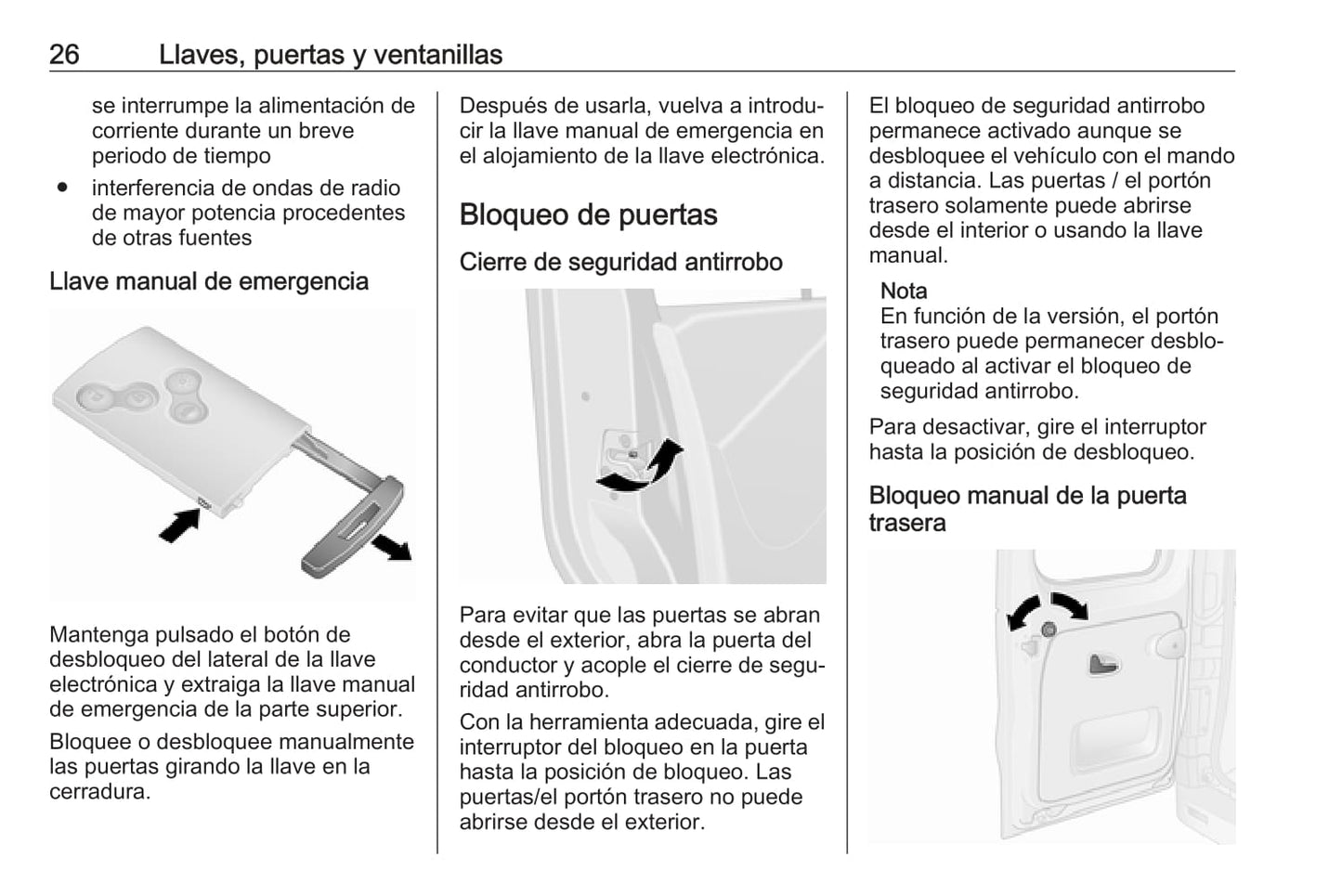 26 Llaves, puertas y ventanillas

se interrumpe la alimentación de corriente durante un breve periodo de tiempo

● interferencia de ondas de radio de mayor potencia procedentes de otras fuentes

Llave manual de emergencia

Mantenga pulsado el botón de desbloqueo del lateral de la llave electrónica y extraiga la llave manual de emergencia de la parte superior.

Bloquee o desbloquee manualmente las puertas girando la llave en la cerradura.

Después de usarla, vuelva a introducir la llave manual de emergencia en el alojamiento de la llave electrónica.

Bloqueo de puertas

Cierre de seguridad antirrobo

Para evitar que las puertas se abran desde el exterior, abra la puerta del conductor y acople el cierre de seguridad antirrobo.

Con la herramienta adecuada, gire el interruptor del bloqueo en la puerta hasta la posición de bloqueo. Las puertas/el portón trasero no puede abrirse desde el exterior.

El bloqueo de seguridad antirrobo permanece activado aunque se desbloquee el vehículo con el mando a distancia. Las puertas / el portón trasero solamente puede abrirse desde el interior o usando la llave manual.

Nota
En función de la versión, el portón trasero puede permanecer desbloqueado al activar el bloqueo de seguridad antirrobo.

Para desactivar, gire el interruptor hasta la posición de desbloqueo.

Bloqueo manual de la puerta trasera