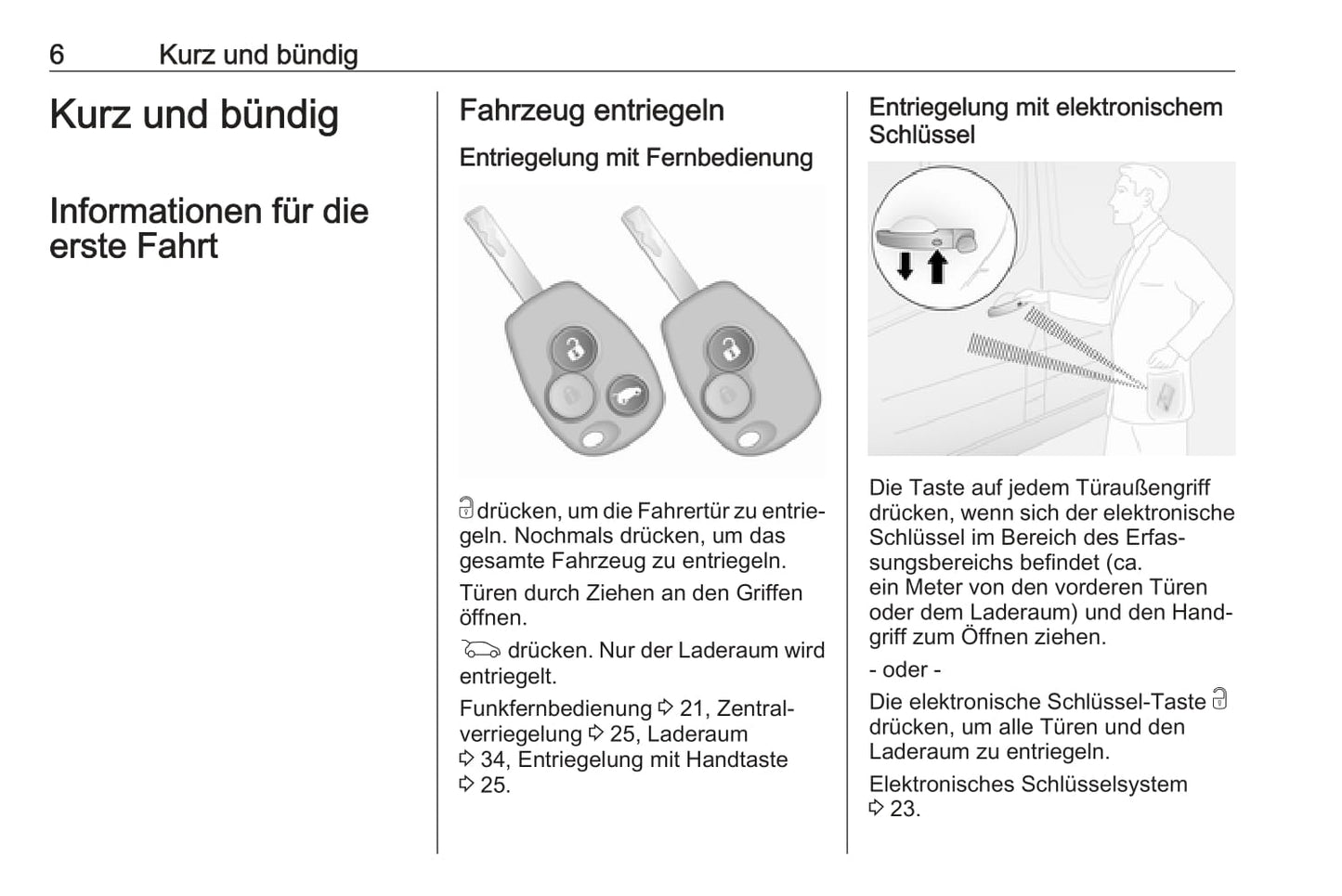 6 Kurz und bündig

Kurz und bündig

Informationen für die erste Fahrt

Fahrzeug entriegeln

Entriegelung mit Fernbedienung

drücken, um die Fahrertür zu entriegeln. Nochmals drücken, um das gesamte Fahrzeug zu entriegeln.

Türen durch Ziehen an den Griffen öffnen.

drücken. Nur der Laderaum wird entriegelt.

Funkfernbedienung ⇨ 21, Zentralverriegelung ⇨ 25, Laderaum ⇨ 34, Entriegelung mit Handtaste ⇨ 25.

Entriegelung mit elektronischem Schlüssel

Die Taste auf jedem Türaußengriff drücken, wenn sich der elektronische Schlüssel im Bereich des Erfassungsbereichs befindet (ca. ein Meter von den vorderen Türen oder dem Laderaum) und den Handgriff zum Öffnen ziehen.

- oder -

Die elektronische Schlüssel-Taste drücken, um alle Türen und den Laderaum zu entriegeln.

Elektronisches Schlüsselsystem ⇨ 23.