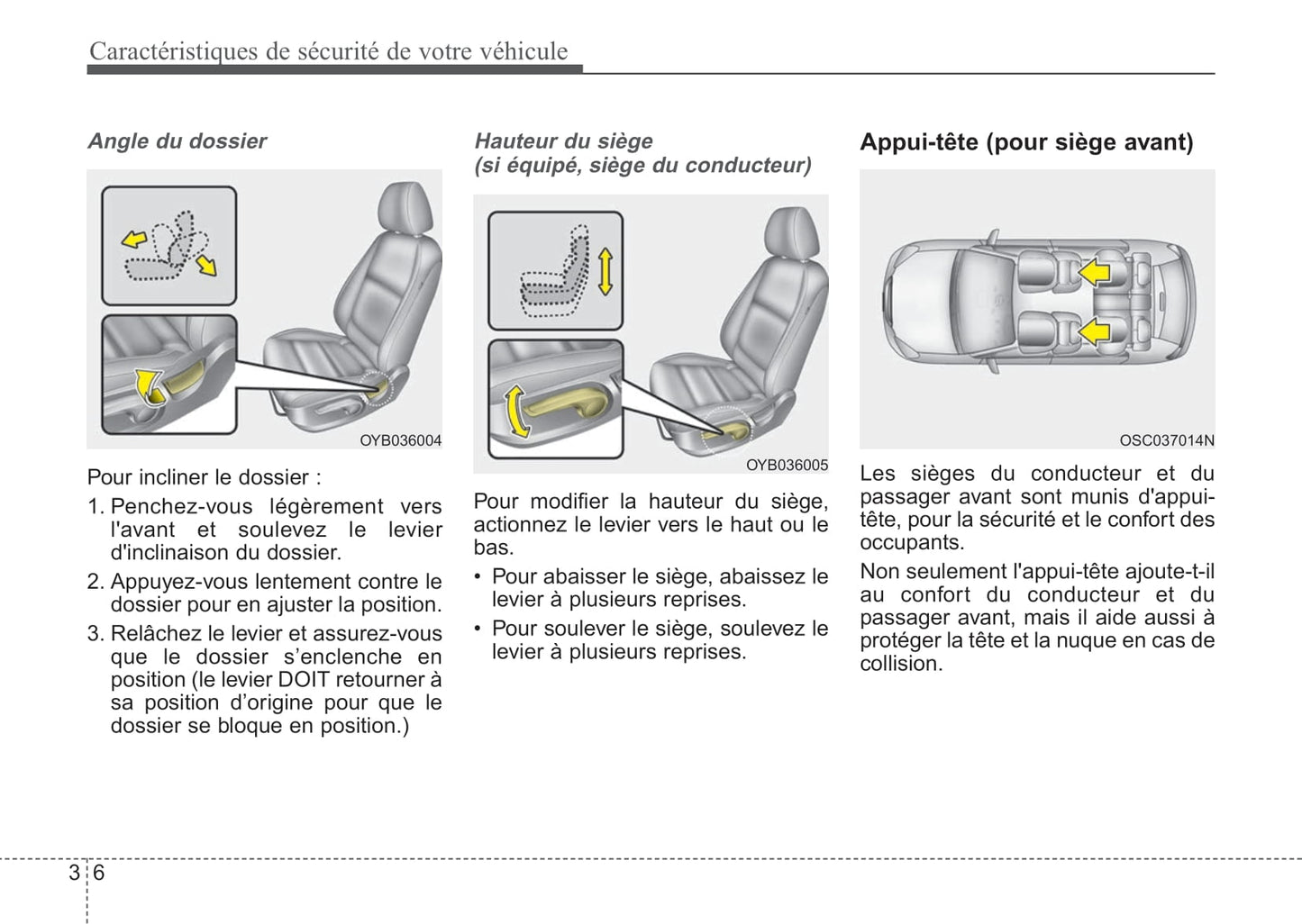 Caractéristiques de sécurité de votre véhicule

Angle du dossier

OYB036004

Pour incliner le dossier :

1. Penchez-vous légèrement vers l'avant et soulevez le levier d'inclinaison du dossier.

2. Appuyez-vous lentement contre le dossier pour en ajuster la position.

3. Relâchez le levier et assurez-vous que le dossier s’enclenche en position (le levier DOIT retourner à sa position d’origine pour que le dossier se bloque en position.)

Hauteur du siège
(si équipé, siège du conducteur)

OYB036005

Pour modifier la hauteur du siège, actionnez le levier vers le haut ou le bas.

• Pour abaisser le siège, abaissez le levier à plusieurs reprises.

• Pour soulever le siège, soulevez le levier à plusieurs reprises.

Appui-tête (pour siège avant)

OSC037014N

Les sièges du conducteur et du passager avant sont munis d'appui-tête, pour la sécurité et le confort des occupants.

Non seulement l'appui-tête ajoute-t-il au confort du conducteur et du passager avant, mais il aide aussi à protéger la tête et la nuque en cas de collision.

3 6