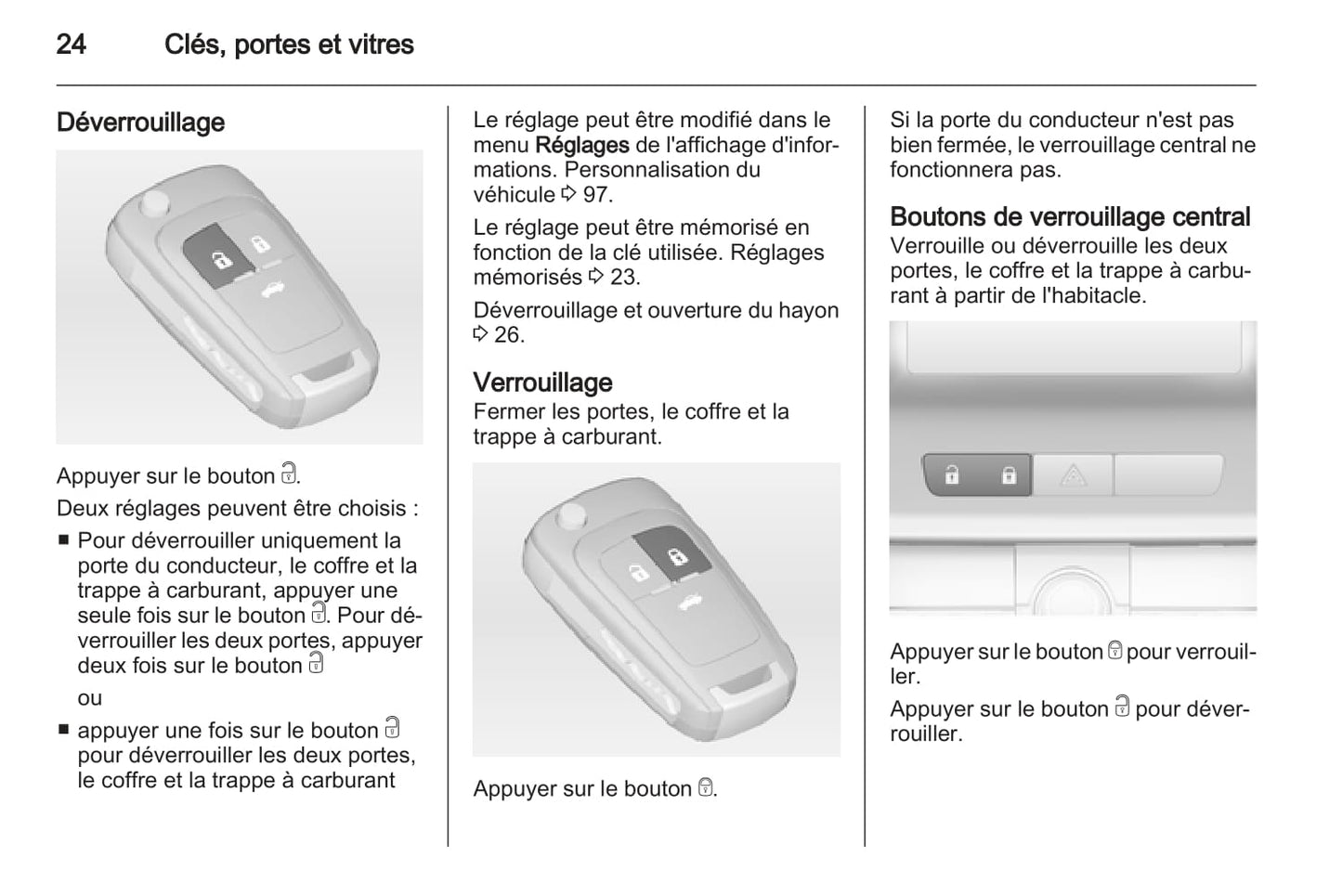 24 Clés, portes et vitres

Déverrouillage

Appuyer sur le bouton 🔓.

Deux réglages peuvent être choisis :

■ Pour déverrouiller uniquement la porte du conducteur, le coffre et la trappe à carburant, appuyer une seule fois sur le bouton 🔓. Pour déverrouiller les deux portes, appuyer deux fois sur le bouton 🔓

ou

■ appuyer une fois sur le bouton 🔓 pour déverrouiller les deux portes, le coffre et la trappe à carburant

Le réglage peut être modifié dans le menu Réglages de l'affichage d'informations. Personnalisation du véhicule ⇨ 97.

Le réglage peut être mémorisé en fonction de la clé utilisée. Réglages mémorisés ⇨ 23.

Déverrouillage et ouverture du hayon ⇨ 26.

Verrouillage
Fermer les portes, le coffre et la trappe à carburant.

Appuyer sur le bouton 🔒.

Si la porte du conducteur n'est pas bien fermée, le verrouillage central ne fonctionnera pas.

Boutons de verrouillage central
Verrouille ou déverrouille les deux portes, le coffre et la trappe à carburant à partir de l'habitacle.

Appuyer sur le bouton 🔒 pour verrouiller.

Appuyer sur le bouton 🔓 pour déverrouiller.