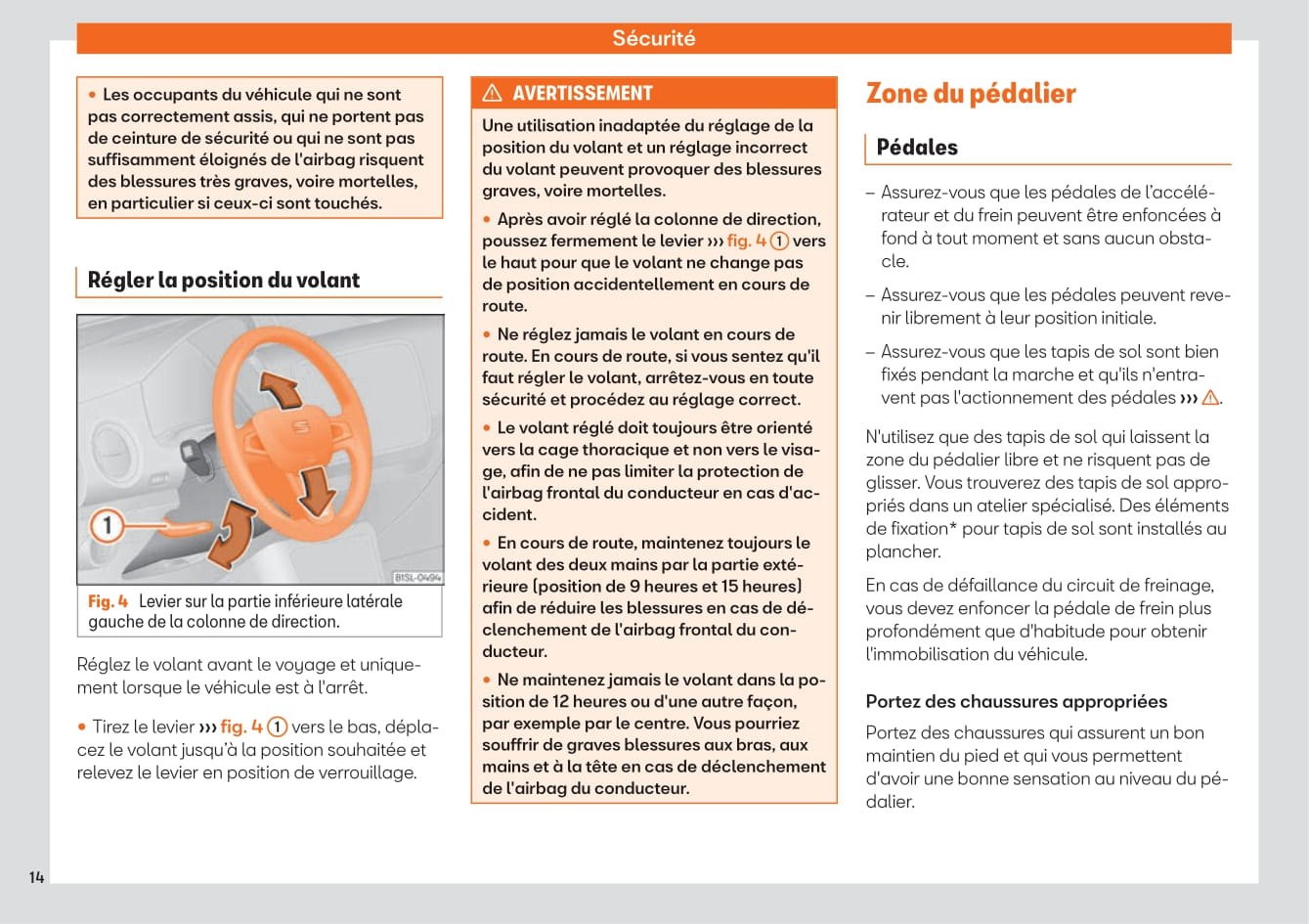 Sécurité

• Les occupants du véhicule qui ne sont pas correctement assis, qui ne portent pas de ceinture de sécurité ou qui ne sont pas suffisamment éloignés de l'airbag risquent des blessures très graves, voire mortelles, en particulier si ceux-ci sont touchés.

Régler la position du volant

1

B1SL-0494

Fig. 4 Levier sur la partie inférieure latérale gauche de la colonne de direction.

Réglez le volant avant le voyage et uniquement lorsque le véhicule est à l'arrêt.

• Tirez le levier ››› fig. 4 1 vers le bas, déplacez le volant jusqu'à la position souhaitée et relevez le levier en position de verrouillage.

⚠ AVERTISSEMENT

Une utilisation inadaptée du réglage de la position du volant et un réglage incorrect du volant peuvent provoquer des blessures graves, voire mortelles.

• Après avoir réglé la colonne de direction, poussez fermement le levier ››› fig. 4 1 vers le haut pour que le volant ne change pas de position accidentellement en cours de route.

• Ne réglez jamais le volant en cours de route. En cours de route, si vous sentez qu'il faut régler le volant, arrêtez-vous en toute sécurité et procédez au réglage correct.

• Le volant réglé doit toujours être orienté vers la cage thoracique et non vers le visage, afin de ne pas limiter la protection de l'airbag frontal du conducteur en cas d'accident.

• En cours de route, maintenez toujours le volant des deux mains par la partie extérieure (position de 9 heures et 15 heures) afin de réduire les blessures en cas de déclenchement de l'airbag frontal du conducteur.

• Ne maintenez jamais le volant dans la position de 12 heures ou d'une autre façon, par exemple par le centre. Vous pourriez souffrir de graves blessures aux bras, aux mains et à la tête en cas de déclenchement de l'airbag du conducteur.

Zone du pédalier

Pédales

– Assurez-vous que les pédales de l'accélérateur et du frein peuvent être enfoncées à fond à tout moment et sans aucun obstacle.

– Assurez-vous que les pédales peuvent revenir librement à leur position initiale.

– Assurez-vous que les tapis de sol sont bien fixés pendant la marche et qu'ils n'entravent pas l'actionnement des pédales ››› ⚠.

N'utilisez que des tapis de sol qui laissent la zone du pédalier libre et ne risquent pas de glisser. Vous trouverez des tapis de sol appropriés dans un atelier spécialisé. Des éléments de fixation* pour tapis de sol sont installés au plancher.

En cas de défaillance du circuit de freinage, vous devez enfoncer la pédale de frein plus profondément que d'habitude pour obtenir l'immobilisation du véhicule.

Portez des chaussures appropriées

Portez des chaussures qui assurent un bon maintien du pied et qui vous permettent d'avoir une bonne sensation au niveau du pédalier.

14