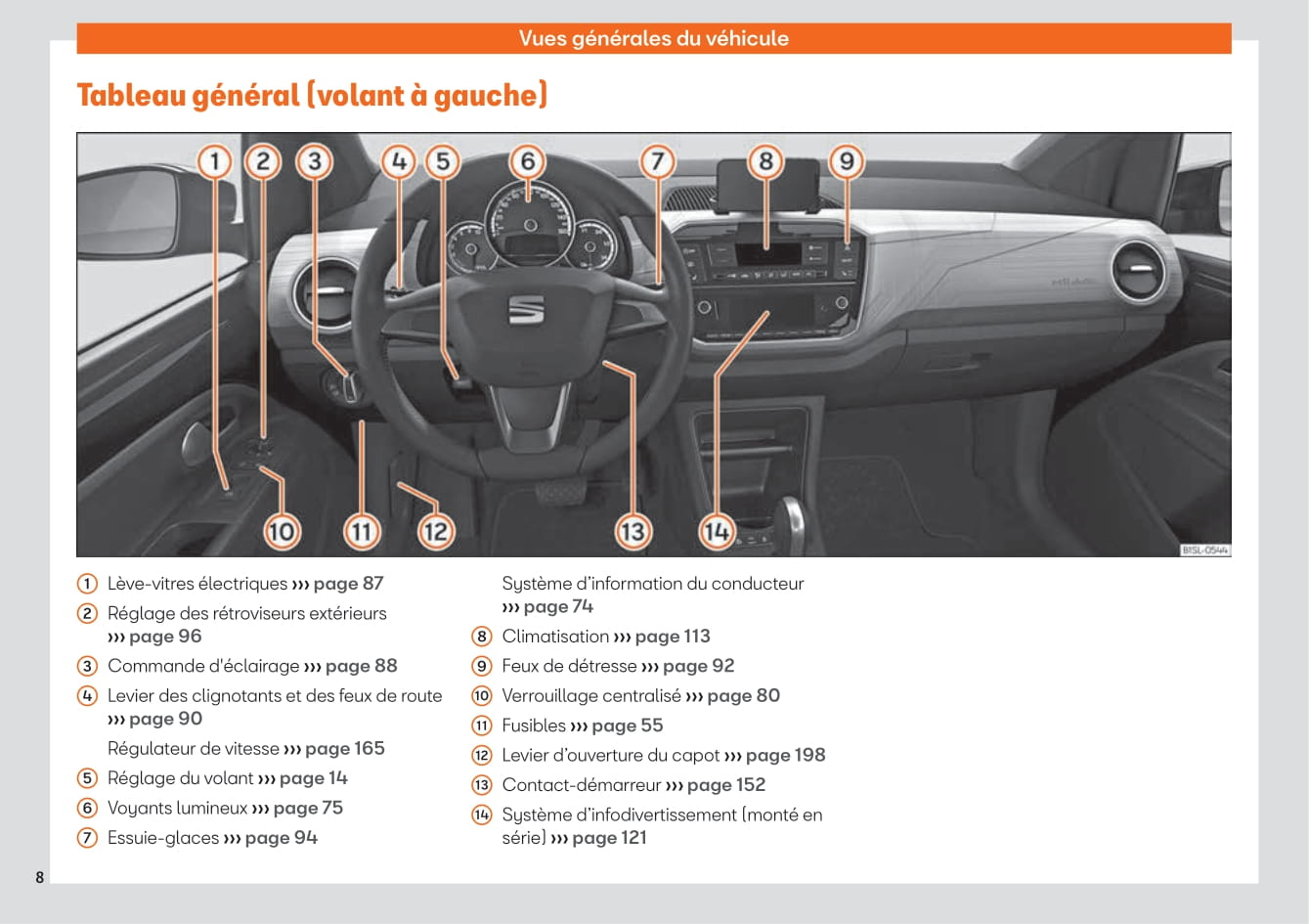 Vues générales du véhicule

Tableau général (volant à gauche)

1 2 3 4 5 6 7 8 9

10 11 12 13 14

B1SL-0544

1 Lève-vitres électriques ››› page 87

2 Réglage des rétroviseurs extérieurs ››› page 96

3 Commande d'éclairage ››› page 88

4 Levier des clignotants et des feux de route ››› page 90

Régulateur de vitesse ››› page 165

5 Réglage du volant ››› page 14

6 Voyants lumineux ››› page 75

7 Essuie-glaces ››› page 94

Système d'information du conducteur ››› page 74

8 Climatisation ››› page 113

9 Feux de détresse ››› page 92

10 Verrouillage centralisé ››› page 80

11 Fusibles ››› page 55

12 Levier d'ouverture du capot ››› page 198

13 Contact-démarreur ››› page 152

14 Système d'infodivertissement (monté en série) ››› page 121

8