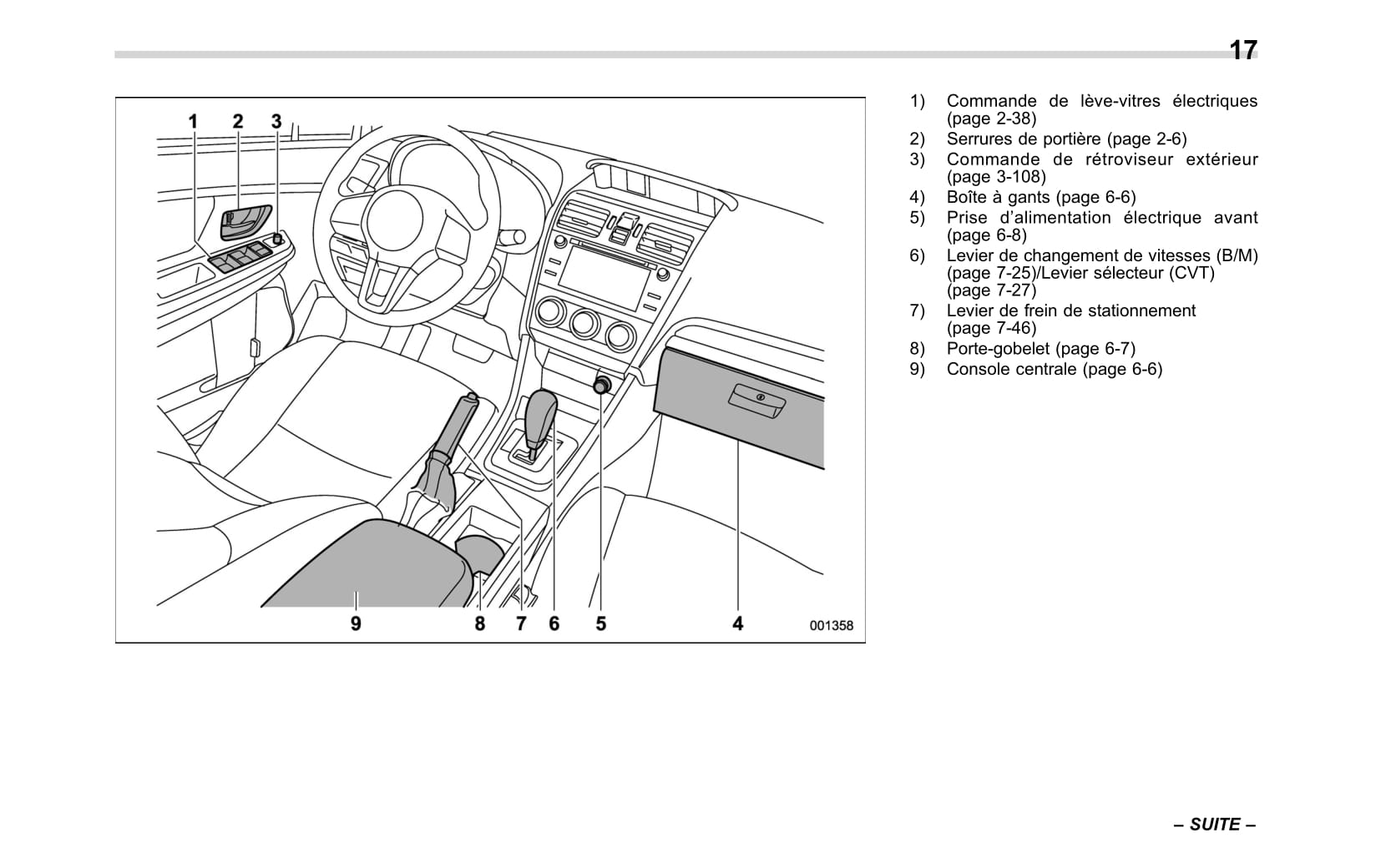 17

1 2 3

9 8 7 6 5 4 001358

1) Commande de lève-vitres électriques (page 2-38)
2) Serrures de portière (page 2-6)
3) Commande de rétroviseur extérieur (page 3-108)
4) Boîte à gants (page 6-6)
5) Prise d'alimentation électrique avant (page 6-8)
6) Levier de changement de vitesses (B/M) (page 7-25)/Levier sélecteur (CVT) (page 7-27)
7) Levier de frein de stationnement (page 7-46)
8) Porte-gobelet (page 6-7)
9) Console centrale (page 6-6)

– SUITE –