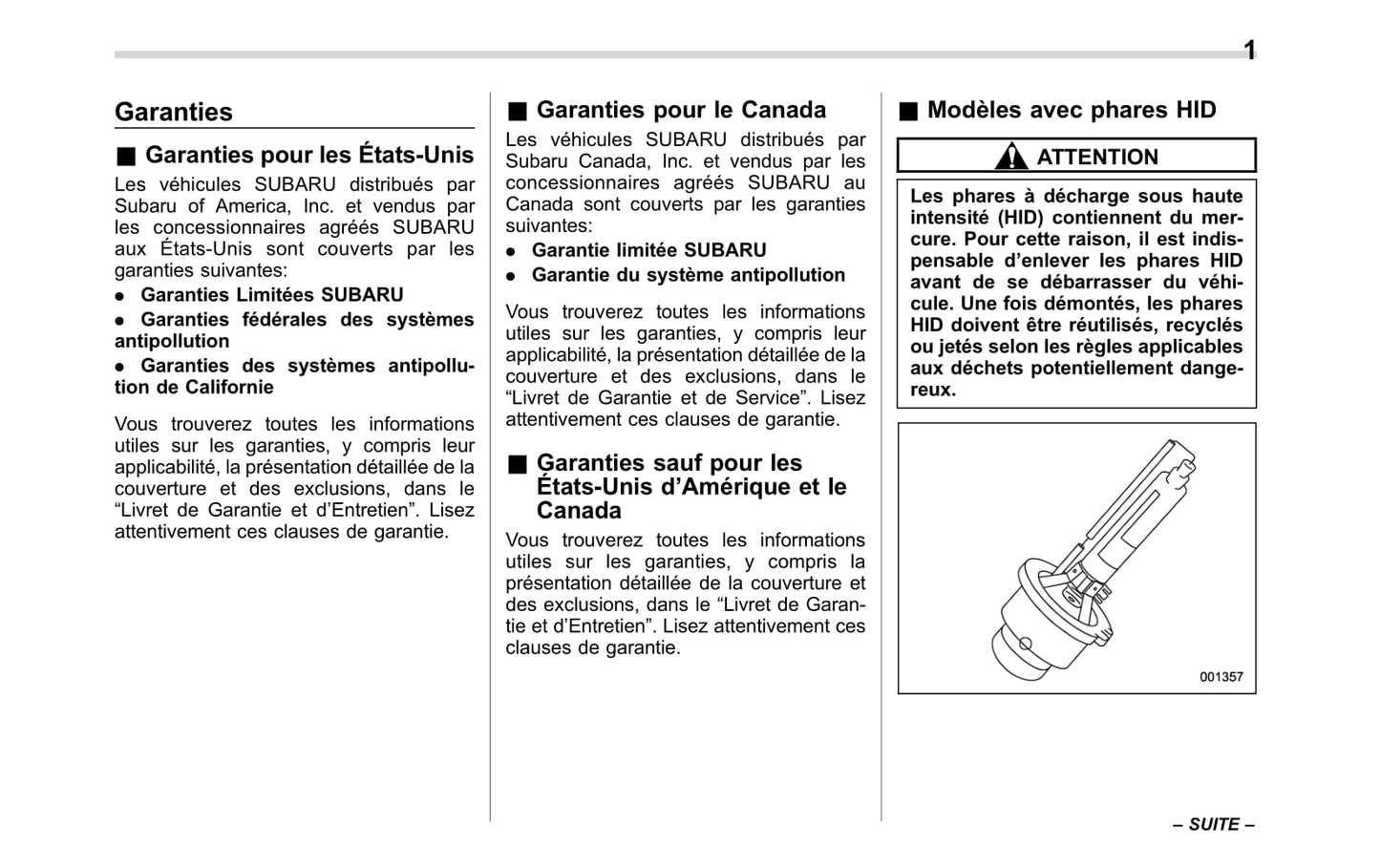 1

Garanties

■ Garanties pour les États-Unis

Les véhicules SUBARU distribués par Subaru of America, Inc. et vendus par les concessionnaires agréés SUBARU aux États-Unis sont couverts par les garanties suivantes:

● Garanties Limitées SUBARU

● Garanties fédérales des systèmes antipollution

● Garanties des systèmes antipollution de Californie

Vous trouverez toutes les informations utiles sur les garanties, y compris leur applicabilité, la présentation détaillée de la couverture et des exclusions, dans le “Livret de Garantie et d’Entretien”. Lisez attentivement ces clauses de garantie.

■ Garanties pour le Canada

Les véhicules SUBARU distribués par Subaru Canada, Inc. et vendus par les concessionnaires agréés SUBARU au Canada sont couverts par les garanties suivantes:

● Garantie limitée SUBARU

● Garantie du système antipollution

Vous trouverez toutes les informations utiles sur les garanties, y compris leur applicabilité, la présentation détaillée de la couverture et des exclusions, dans le “Livret de Garantie et de Service”. Lisez attentivement ces clauses de garantie.

■ Garanties sauf pour les États-Unis d’Amérique et le Canada

Vous trouverez toutes les informations utiles sur les garanties, y compris la présentation détaillée de la couverture et des exclusions, dans le “Livret de Garantie et d’Entretien”. Lisez attentivement ces clauses de garantie.

■ Modèles avec phares HID

ATTENTION

Les phares à décharge sous haute intensité (HID) contiennent du mercure. Pour cette raison, il est indispensable d’enlever les phares HID avant de se débarrasser du véhicule. Une fois démontés, les phares HID doivent être réutilisés, recyclés ou jetés selon les règles applicables aux déchets potentiellement dangereux.

001357

– SUITE –