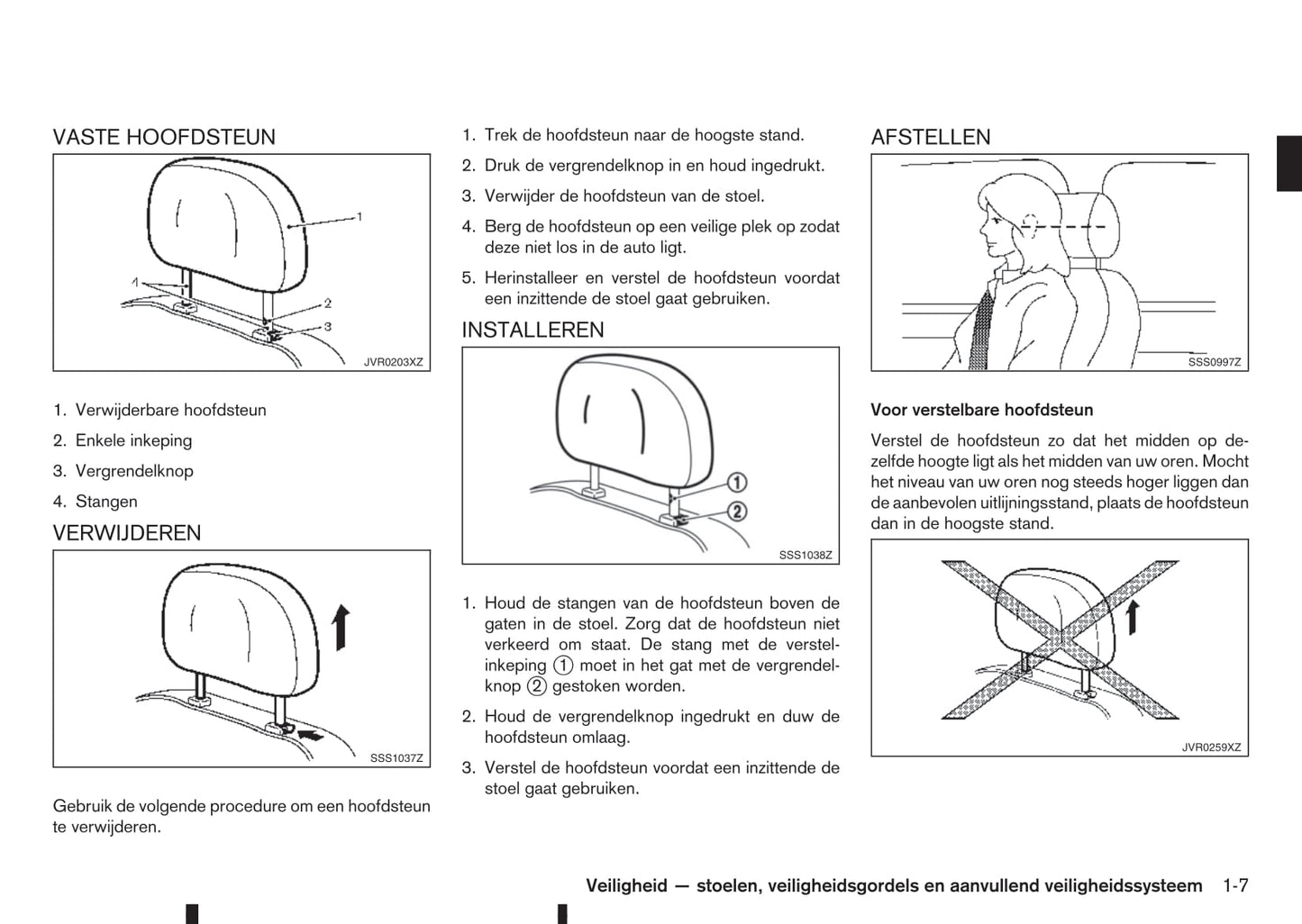 VASTE HOOFDSTEUN

1
4
2
3
JVR0203XZ

1. Verwijderbare hoofdsteun
2. Enkele inkeping
3. Vergrendelknop
4. Stangen

VERWIJDEREN

SSS1037Z

Gebruik de volgende procedure om een hoofdsteun te verwijderen.

1. Trek de hoofdsteun naar de hoogste stand.
2. Druk de vergrendelknop in en houd ingedrukt.
3. Verwijder de hoofdsteun van de stoel.
4. Berg de hoofdsteun op een veilige plek op zodat deze niet los in de auto ligt.
5. Herinstalleer en verstel de hoofdsteun voordat een inzittende de stoel gaat gebruiken.

INSTALLEREN

1
2
SSS1038Z

1. Houd de stangen van de hoofdsteun boven de gaten in de stoel. Zorg dat de hoofdsteun niet verkeerd om staat. De stang met de verstelinkeping ① moet in het gat met de vergrendelknop ② gestoken worden.
2. Houd de vergrendelknop ingedrukt en duw de hoofdsteun omlaag.
3. Verstel de hoofdsteun voordat een inzittende de stoel gaat gebruiken.

AFSTELLEN

SSS0997Z

Voor verstelbare hoofdsteun

Verstel de hoofdsteun zo dat het midden op dezelfde hoogte ligt als het midden van uw oren. Mocht het niveau van uw oren nog steeds hoger liggen dan de aanbevolen uitlijningsstand, plaats de hoofdsteun dan in de hoogste stand.

JVR0259XZ

Veiligheid — stoelen, veiligheidsgordels en aanvullend veiligheidssysteem 1-7