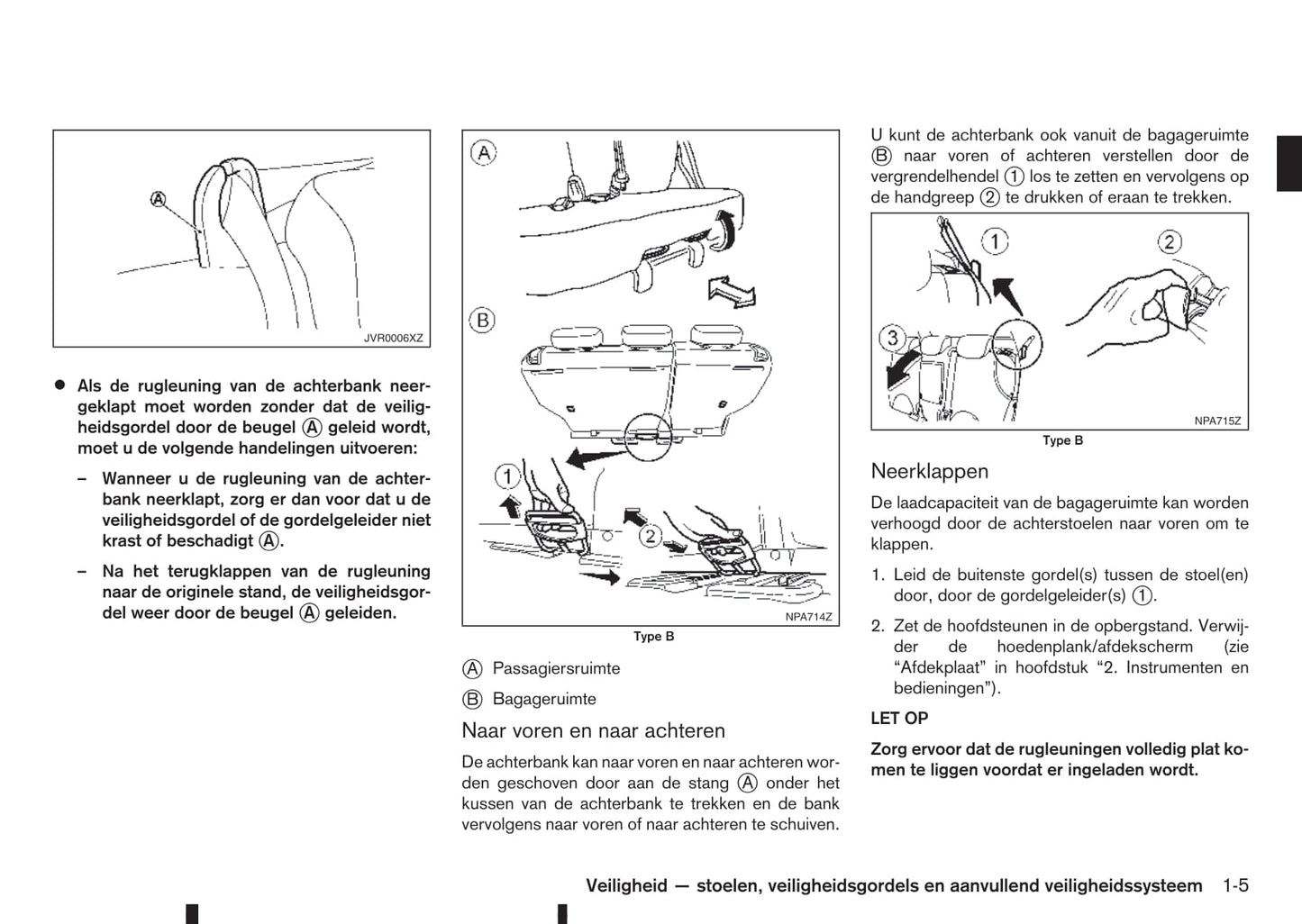 A

JVR0006XZ

● Als de rugleuning van de achterbank neergeklapt moet worden zonder dat de veiligheidsgordel door de beugel Ⓐ geleid wordt, moet u de volgende handelingen uitvoeren:

– Wanneer u de rugleuning van de achterbank neerklapt, zorg er dan voor dat u de veiligheidsgordel of de gordelgeleider niet krast of beschadigt Ⓐ.

– Na het terugklappen van de rugleuning naar de originele stand, de veiligheidsgordel weer door de beugel Ⓐ geleiden.

A

B

1

2

NPA714Z

Type B

Ⓐ Passagiersruimte

Ⓑ Bagageruimte

Naar voren en naar achteren

De achterbank kan naar voren en naar achteren worden geschoven door aan de stang Ⓐ onder het kussen van de achterbank te trekken en de bank vervolgens naar voren of naar achteren te schuiven.

U kunt de achterbank ook vanuit de bagageruimte Ⓑ naar voren of achteren verstellen door de vergrendelhendel ① los te zetten en vervolgens op de handgreep ② te drukken of eraan te trekken.

1

2

3

NPA715Z

Type B

Neerklappen

De laadcapaciteit van de bagageruimte kan worden verhoogd door de achterstoelen naar voren om te klappen.

1. Leid de buitenste gordel(s) tussen de stoel(en) door, door de gordelgeleider(s) ①.

2. Zet de hoofdsteunen in de opbergstand. Verwijder de hoedenplank/afdekscherm (zie “Afdekplaat” in hoofdstuk “2. Instrumenten en bedieningen”).

LET OP

Zorg ervoor dat de rugleuningen volledig plat komen te liggen voordat er ingeladen wordt.

Veiligheid — stoelen, veiligheidsgordels en aanvullend veiligheidssysteem 1-5