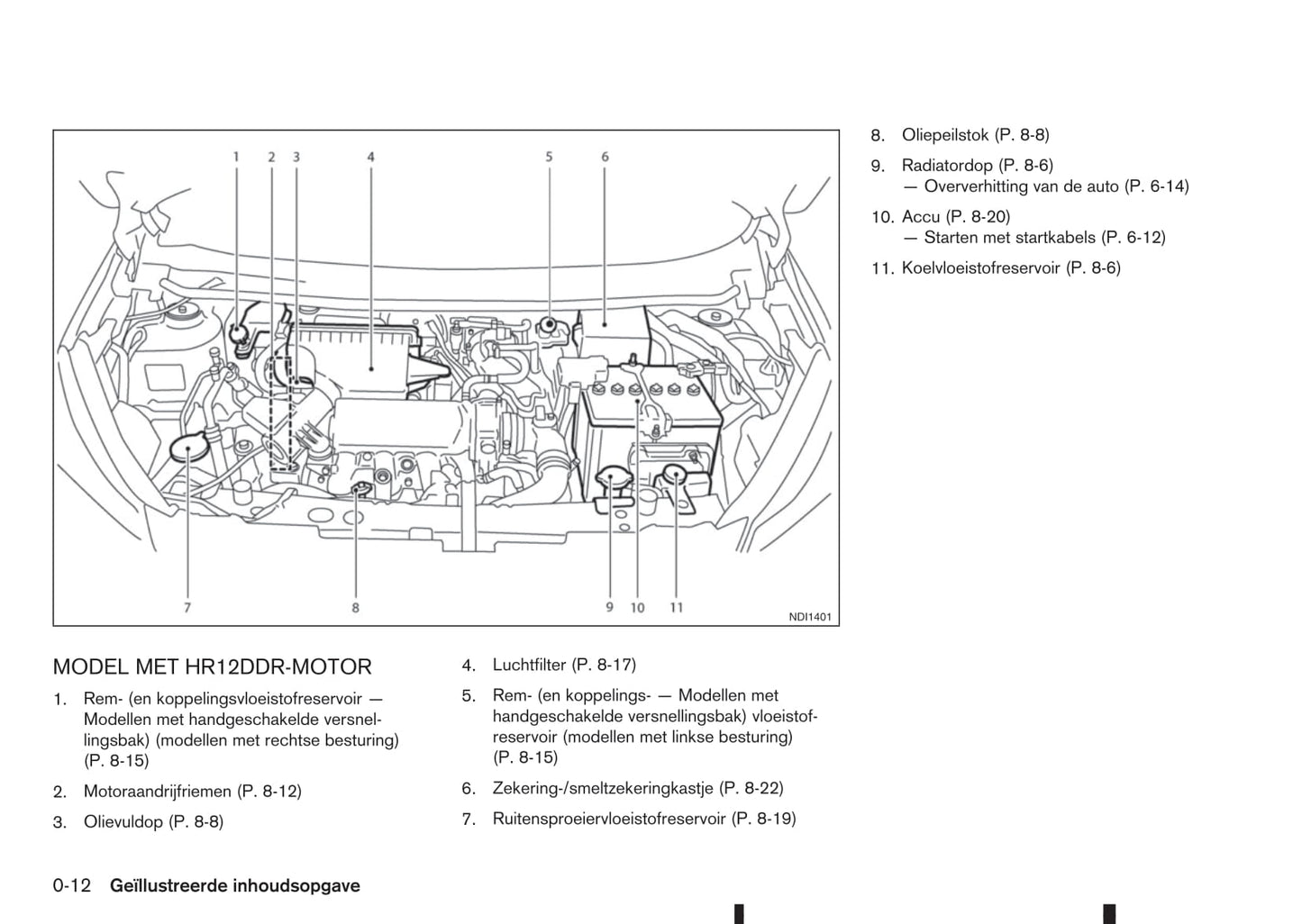 1 2 3 4 5 6

7 8 9 10 11

NDI1401

MODEL MET HR12DDR-MOTOR

1. Rem- (en koppelingsvloeistofreservoir — Modellen met handgeschakelde versnellingsbak) (modellen met rechtse besturing) (P. 8-15)

2. Motoraandrijfriemen (P. 8-12)

3. Olievuldop (P. 8-8)

4. Luchtfilter (P. 8-17)

5. Rem- (en koppelings- — Modellen met handgeschakelde versnellingsbak) vloeistofreservoir (modellen met linkse besturing) (P. 8-15)

6. Zekering-/smeltzekeringkastje (P. 8-22)

7. Ruitensproeiervloeistofreservoir (P. 8-19)

8. Oliepeilstok (P. 8-8)

9. Radiatordop (P. 8-6)
— Oververhitting van de auto (P. 6-14)

10. Accu (P. 8-20)
— Starten met startkabels (P. 6-12)

11. Koelvloeistofreservoir (P. 8-6)

0-12 Geïllustreerde inhoudsopgave