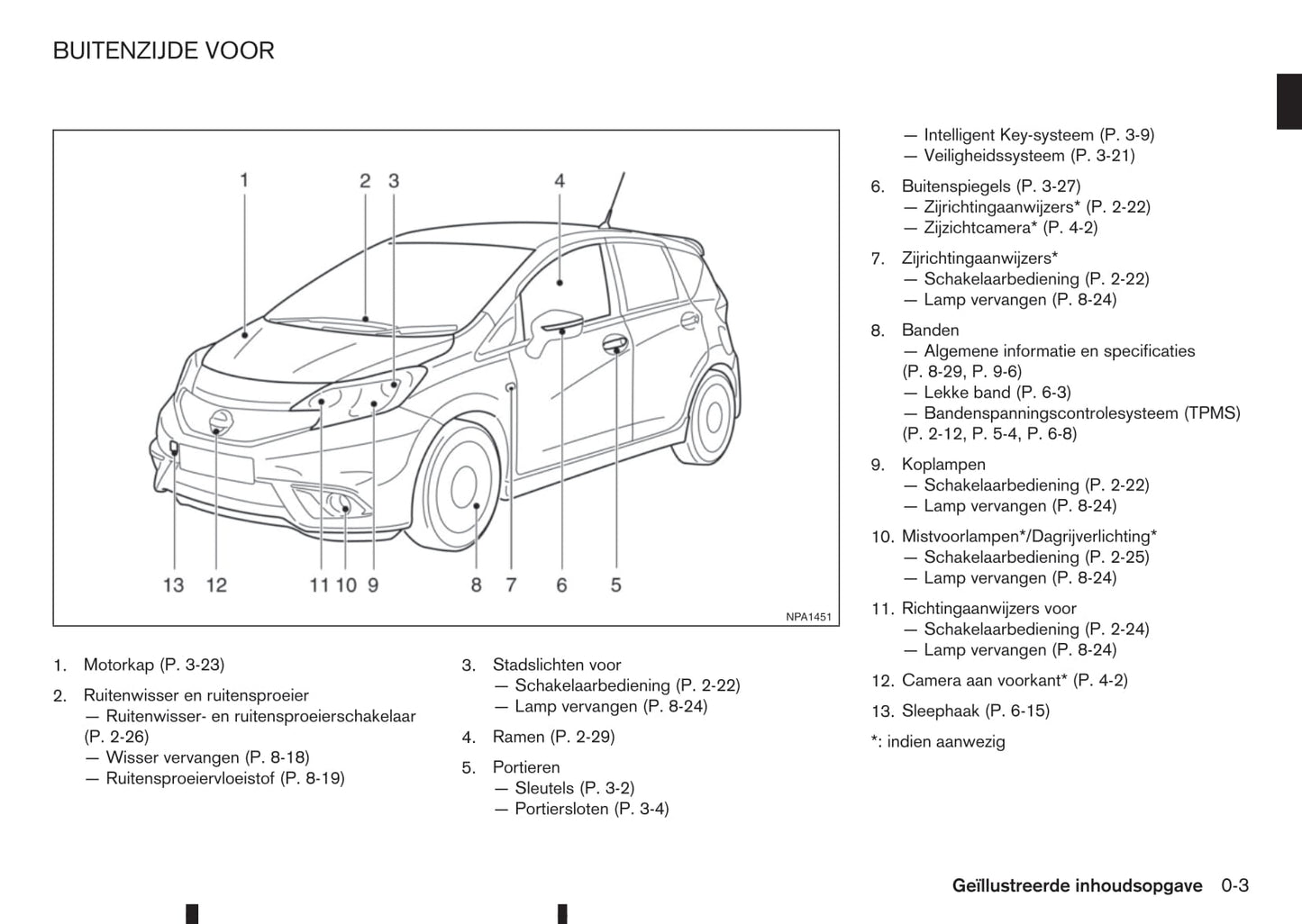 BUITENZIJDE VOOR

1
2
3
4
13
12
11
10
9
8
7
6
5
NPA1451

1. Motorkap (P. 3-23)

2. Ruitenwisser en ruitensproeier
— Ruitenwisser- en ruitensproeierschakelaar (P. 2-26)
— Wisser vervangen (P. 8-18)
— Ruitensproeiervloeistof (P. 8-19)

3. Stadslichten voor
— Schakelaarbediening (P. 2-22)
— Lamp vervangen (P. 8-24)

4. Ramen (P. 2-29)

5. Portieren
— Sleutels (P. 3-2)
— Portiersloten (P. 3-4)
— Intelligent Key-systeem (P. 3-9)
— Veiligheidssysteem (P. 3-21)

6. Buitenspiegels (P. 3-27)
— Zijrichtingaanwijzers* (P. 2-22)
— Zijzichtcamera* (P. 4-2)

7. Zijrichtingaanwijzers*
— Schakelaarbediening (P. 2-22)
— Lamp vervangen (P. 8-24)

8. Banden
— Algemene informatie en specificaties (P. 8-29, P. 9-6)
— Lekke band (P. 6-3)
— Bandenspanningscontrolesysteem (TPMS) (P. 2-12, P. 5-4, P. 6-8)

9. Koplampen
— Schakelaarbediening (P. 2-22)
— Lamp vervangen (P. 8-24)

10. Mistvoorlampen*/Dagrijverlichting*
— Schakelaarbediening (P. 2-25)
— Lamp vervangen (P. 8-24)

11. Richtingaanwijzers voor
— Schakelaarbediening (P. 2-24)
— Lamp vervangen (P. 8-24)

12. Camera aan voorkant* (P. 4-2)

13. Sleephaak (P. 6-15)

*: indien aanwezig

Geïllustreerde inhoudsopgave 0-3