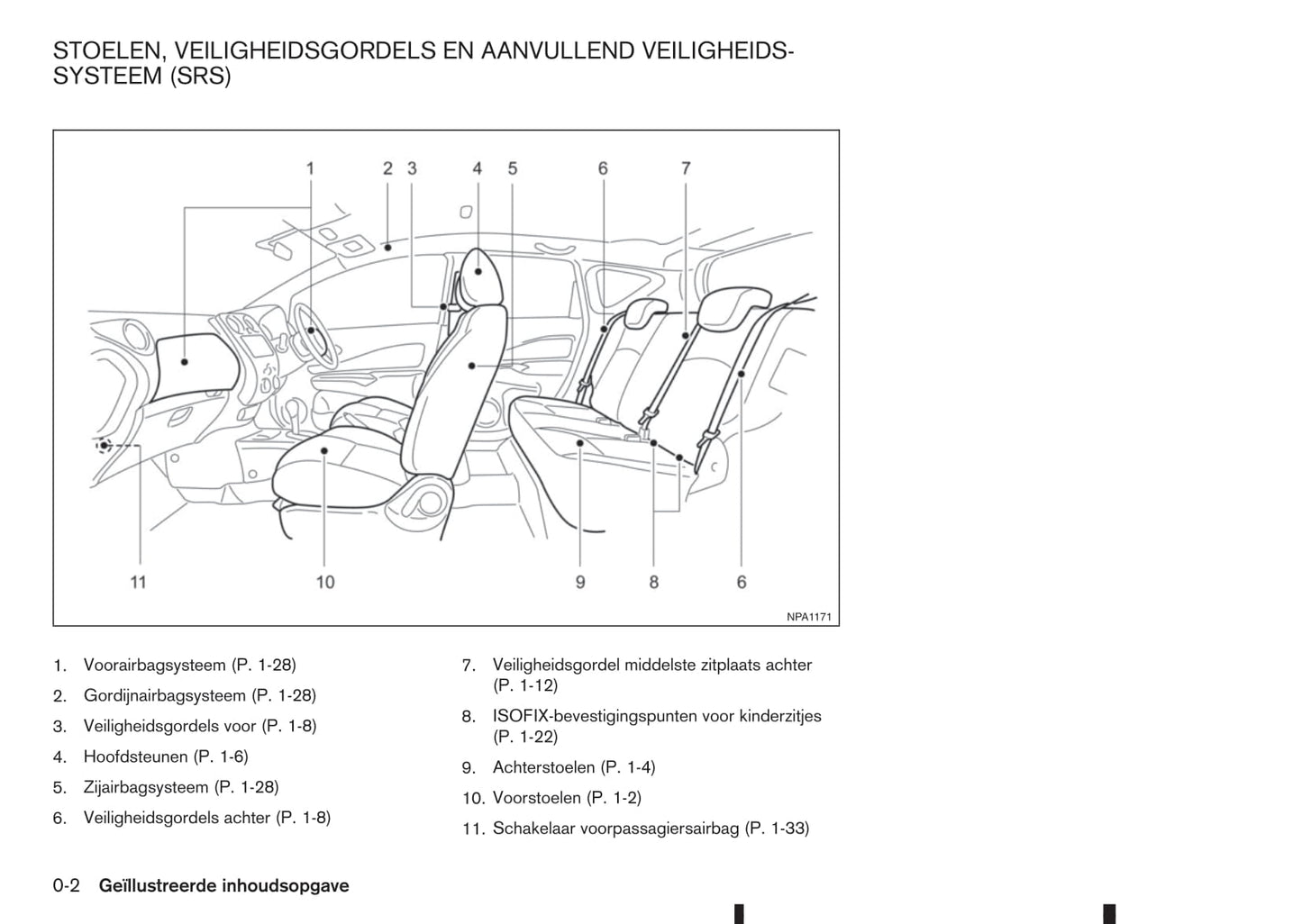 STOELEN, VEILIGHEIDSGORDELS EN AANVULLEND VEILIGHEIDSSYSTEEM (SRS)

1 2 3 4 5 6 7

11 10 9 8 6

NPA1171

1. Voorairbagsysteem (P. 1-28)
2. Gordijnairbagsysteem (P. 1-28)
3. Veiligheidsgordels voor (P. 1-8)
4. Hoofdsteunen (P. 1-6)
5. Zijairbagsysteem (P. 1-28)
6. Veiligheidsgordels achter (P. 1-8)
7. Veiligheidsgordel middelste zitplaats achter (P. 1-12)
8. ISOFIX-bevestigingspunten voor kinderzitjes (P. 1-22)
9. Achterstoelen (P. 1-4)
10. Voorstoelen (P. 1-2)
11. Schakelaar voorpassagiersairbag (P. 1-33)

0-2 Geïllustreerde inhoudsopgave