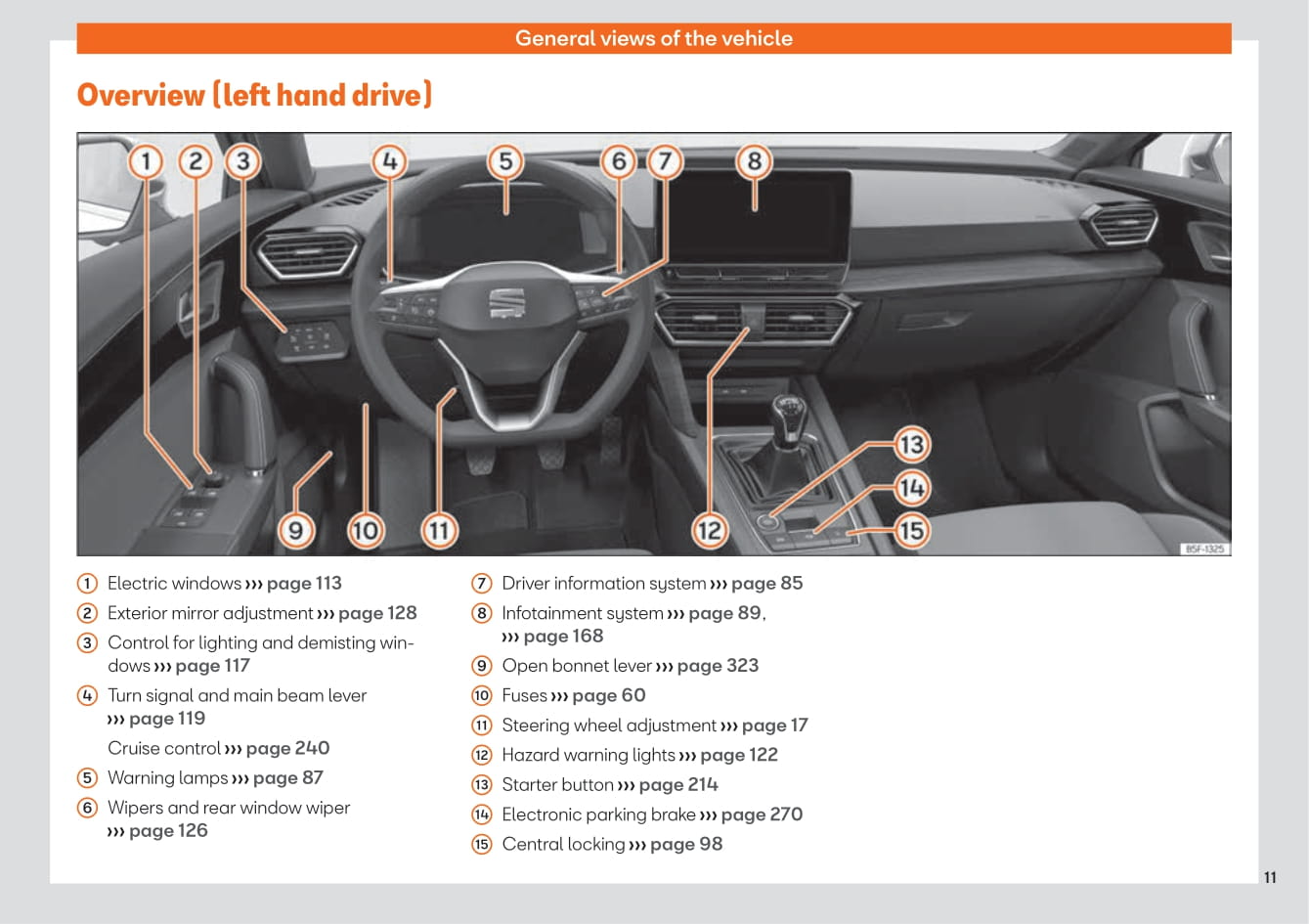 General views of the vehicle

Overview (left hand drive)

1 2 3 4 5 6 7 8 9 10 11 12 13 14 15

B5F-1325

1 Electric windows ››› page 113
2 Exterior mirror adjustment ››› page 128
3 Control for lighting and demisting windows ››› page 117
4 Turn signal and main beam lever ››› page 119
Cruise control ››› page 240
5 Warning lamps ››› page 87
6 Wipers and rear window wiper ››› page 126

7 Driver information system ››› page 85
8 Infotainment system ››› page 89, ››› page 168
9 Open bonnet lever ››› page 323
10 Fuses ››› page 60
11 Steering wheel adjustment ››› page 17
12 Hazard warning lights ››› page 122
13 Starter button ››› page 214
14 Electronic parking brake ››› page 270
15 Central locking ››› page 98

11